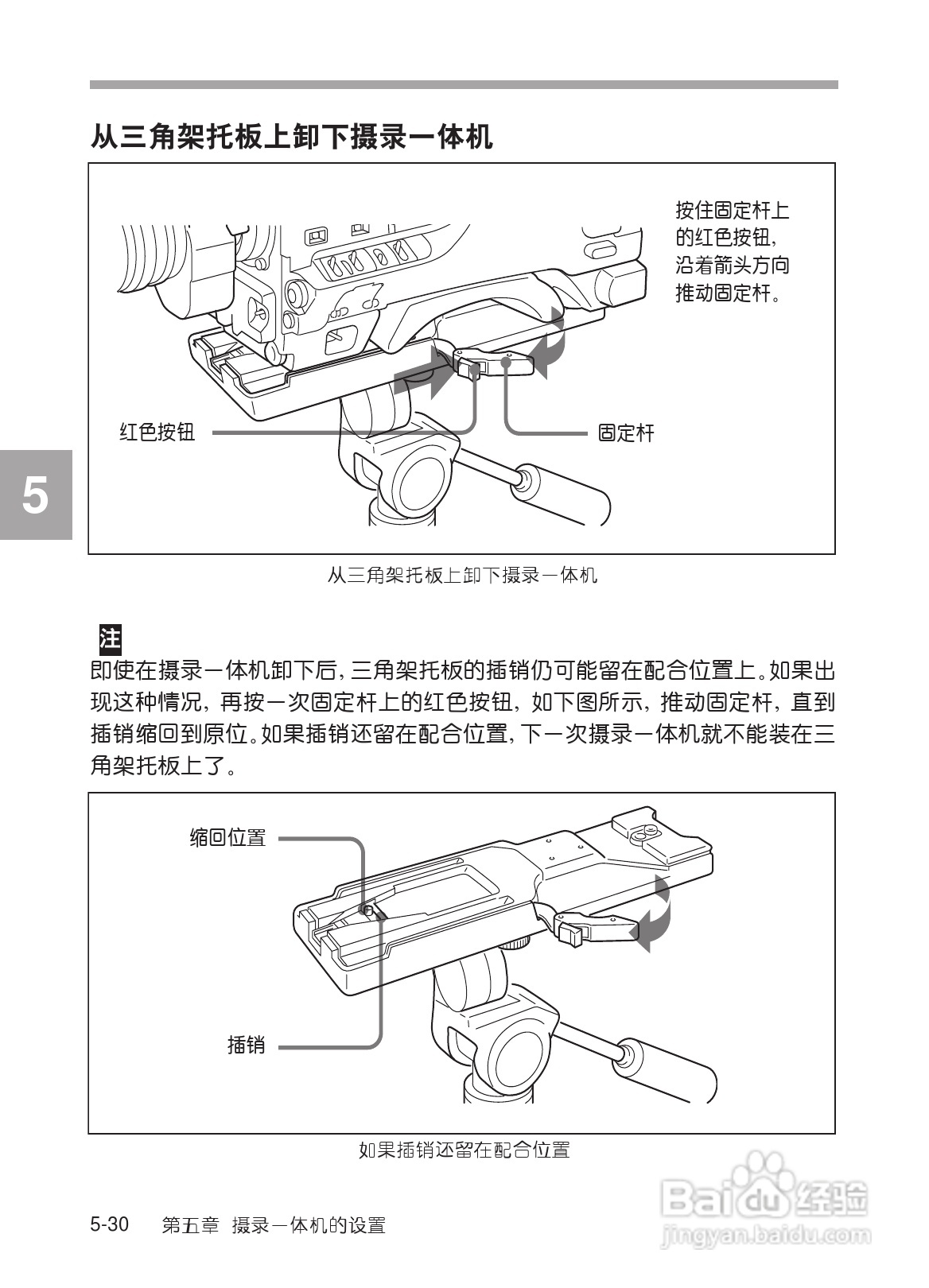 从三角架托板上卸下摄录一体机

按住固定杆上的红色按钮，沿着箭头方向推动固定杆。

红色按钮

固定杆

5

从三角架托板上卸下摄录一体机

注

即使在摄录一体机卸下后，三角架托板的插销仍可能留在配合位置上。如果出现这种情况，再按一次固定杆上的红色按钮，如下图所示，推动固定杆，直到插销缩回到原位。如果插销还留在配合位置，下一次摄录一体机就不能装在三角架托板上了。

缩回位置

插销

如果插销还留在配合位置

5-30 第五章 摄录一体机的设置

Baidu 经验
jingyan.baidu.com