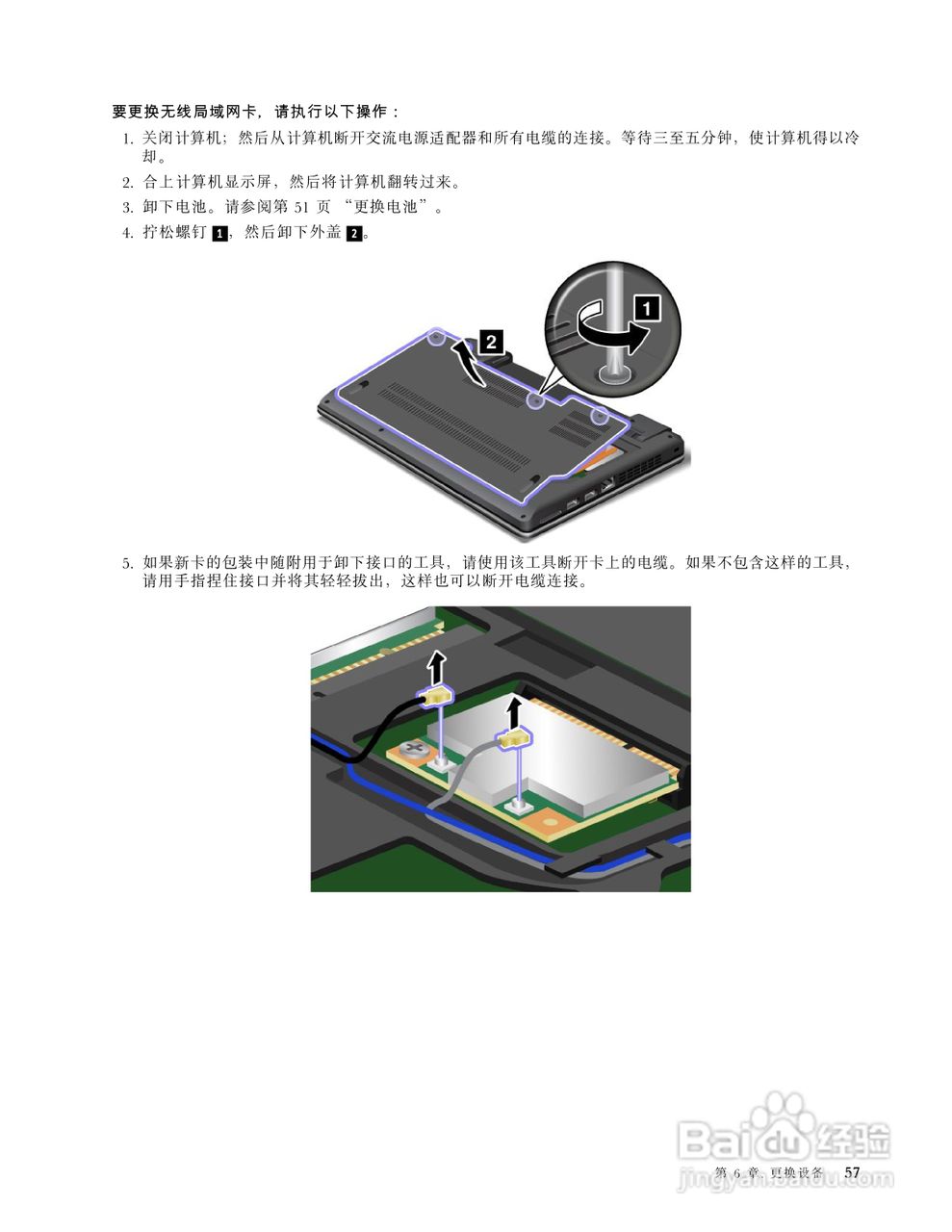 要更换无线局域网卡，请执行以下操作：

1. 关闭计算机；然后从计算机断开交流电源适配器和所有电缆的连接。等待三至五分钟，使计算机得以冷却。

2. 合上计算机显示屏，然后将计算机翻转过来。

3. 卸下电池。请参阅第 51 页 “更换电池”。

4. 拧松螺钉 1，然后卸下外盖 2。

2

1

5. 如果新卡的包装中随附用于卸下接口的工具，请使用该工具断开卡上的电缆。如果不包含这样的工具，请用手指捏住接口并将其轻轻拔出，这样也可以断开电缆连接。

Baidu 经验
jingyan.baidu.com

第 6 章. 更换设备 57