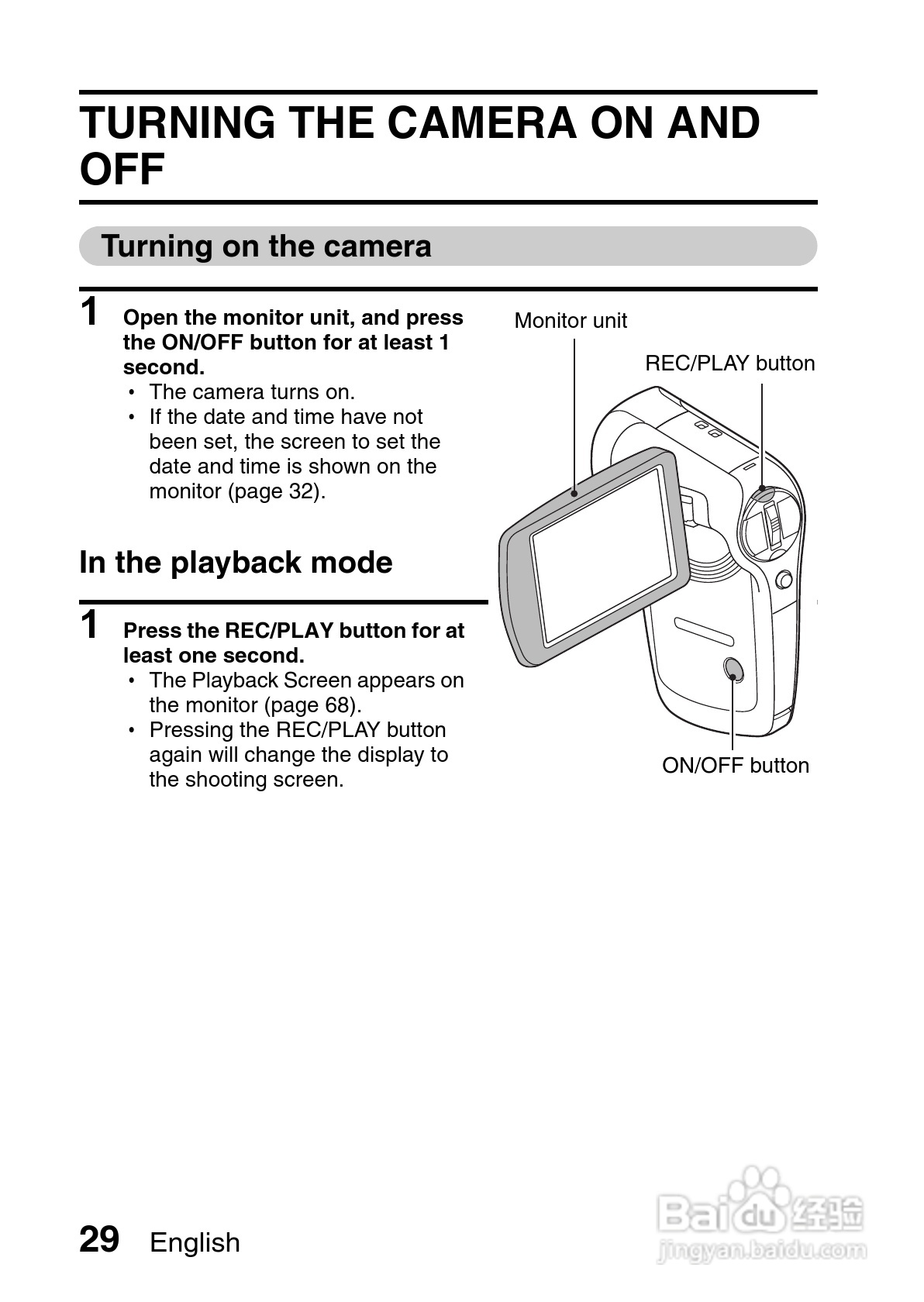 TURNING THE CAMERA ON AND OFF

Turning on the camera

1 Open the monitor unit, and press the ON/OFF button for at least 1 second.
• The camera turns on.
• If the date and time have not been set, the screen to set the date and time is shown on the monitor (page 32).

Monitor unit

REC/PLAY button

ON/OFF button

In the playback mode

1 Press the REC/PLAY button for at least one second.
• The Playback Screen appears on the monitor (page 68).
• Pressing the REC/PLAY button again will change the display to the shooting screen.

29 English

Baidu 经验
jingyan.baidu.com