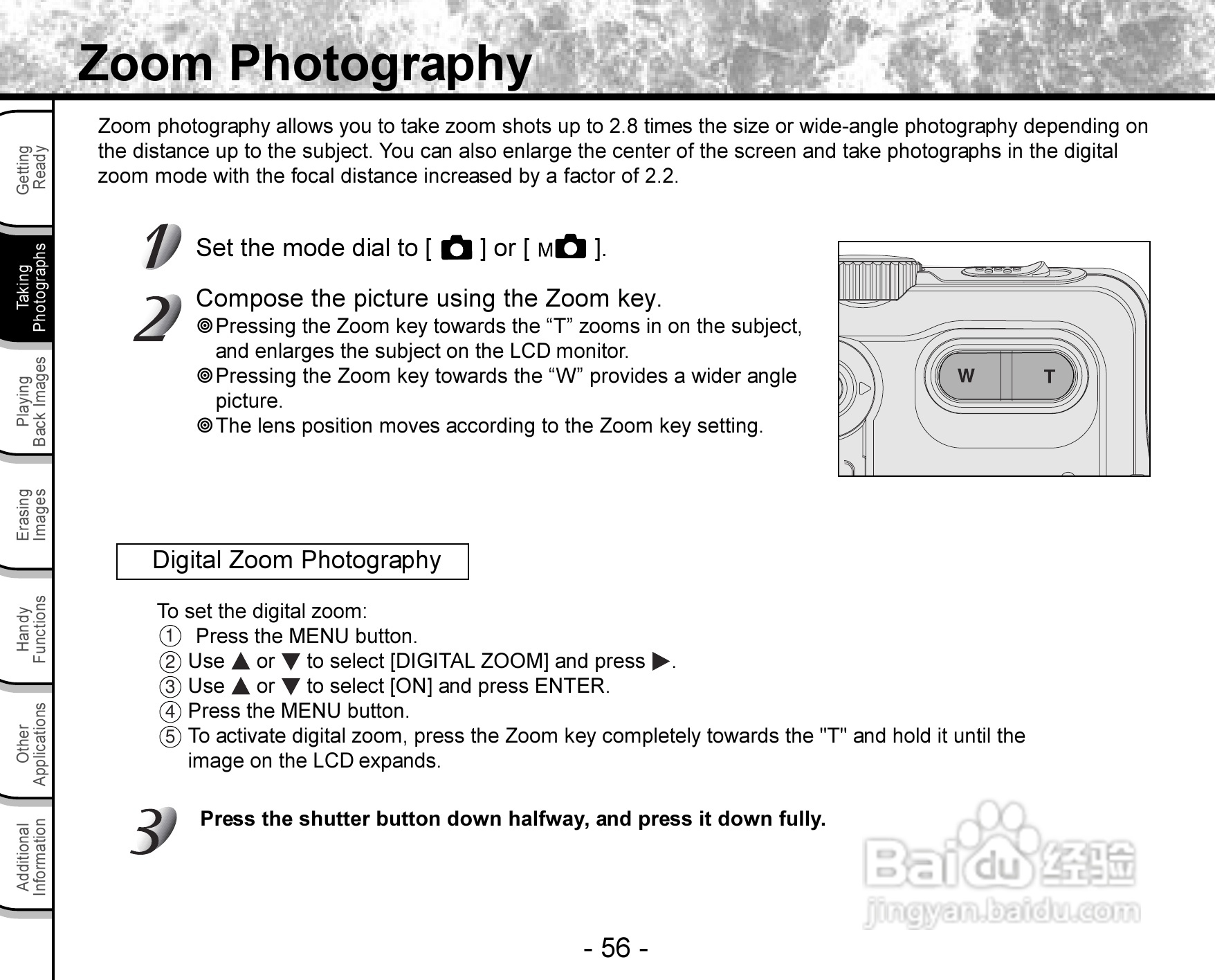 Zoom Photography

Getting Ready

Taking Photographs

Playing Back Images

Erasing Images

Handy Functions

Other Applications

Additional Information

Zoom photography allows you to take zoom shots up to 2.8 times the size or wide-angle photography depending on the distance up to the subject. You can also enlarge the center of the screen and take photographs in the digital zoom mode with the focal distance increased by a factor of 2.2.

1 Set the mode dial to [ ] or [ M ].

2 Compose the picture using the Zoom key.
◎Pressing the Zoom key towards the “T” zooms in on the subject, and enlarges the subject on the LCD monitor.
◎Pressing the Zoom key towards the “W” provides a wider angle picture.
◎The lens position moves according to the Zoom key setting.

W T

Digital Zoom Photography

To set the digital zoom:
① Press the MENU button.
② Use ▲ or ▼ to select [DIGITAL ZOOM] and press ▶.
③ Use ▲ or ▼ to select [ON] and press ENTER.
④ Press the MENU button.
⑤ To activate digital zoom, press the Zoom key completely towards the "T" and hold it until the image on the LCD expands.

3 Press the shutter button down halfway, and press it down fully.

Baidu 经验
jingyan.baidu.com

- 56 -