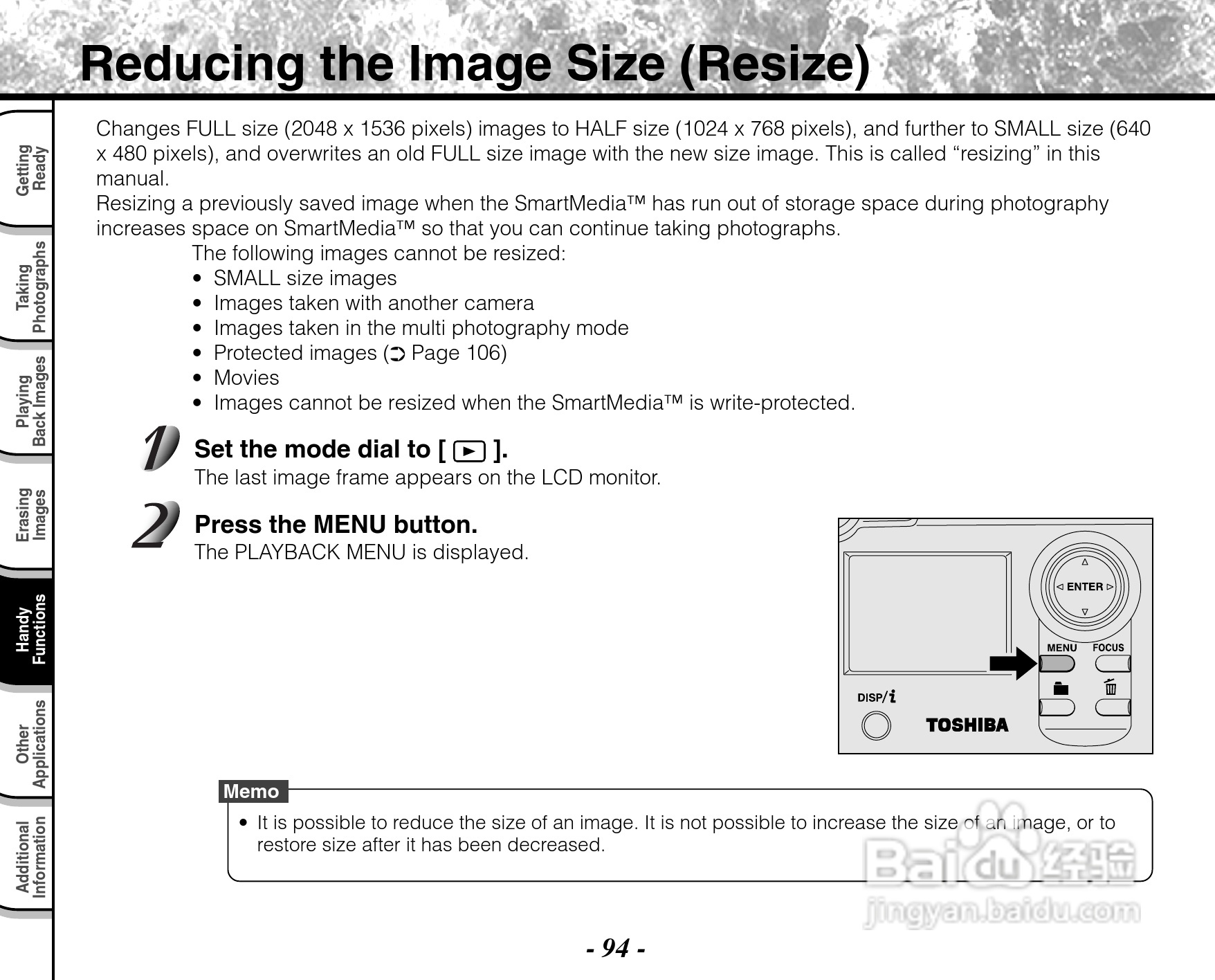 Reducing the Image Size (Resize)

Getting Ready

Taking Photographs

Playing Back Images

Erasing Images

Handy Functions

Other Applications

Additional Information

Changes FULL size (2048 x 1536 pixels) images to HALF size (1024 x 768 pixels), and further to SMALL size (640 x 480 pixels), and overwrites an old FULL size image with the new size image. This is called “resizing” in this manual.
Resizing a previously saved image when the SmartMedia™ has run out of storage space during photography increases space on SmartMedia™ so that you can continue taking photographs.

The following images cannot be resized:
• SMALL size images
• Images taken with another camera
• Images taken in the multi photography mode
• Protected images (➲ Page 106)
• Movies
• Images cannot be resized when the SmartMedia™ is write-protected.

1 Set the mode dial to [ ▶ ].
The last image frame appears on the LCD monitor.

2 Press the MENU button.
The PLAYBACK MENU is displayed.

ENTER
MENU FOCUS
DISP/i
TOSHIBA

Memo
• It is possible to reduce the size of an image. It is not possible to increase the size of an image, or to restore size after it has been decreased.

Baidu 经验
jingyan.baidu.com

- 94 -