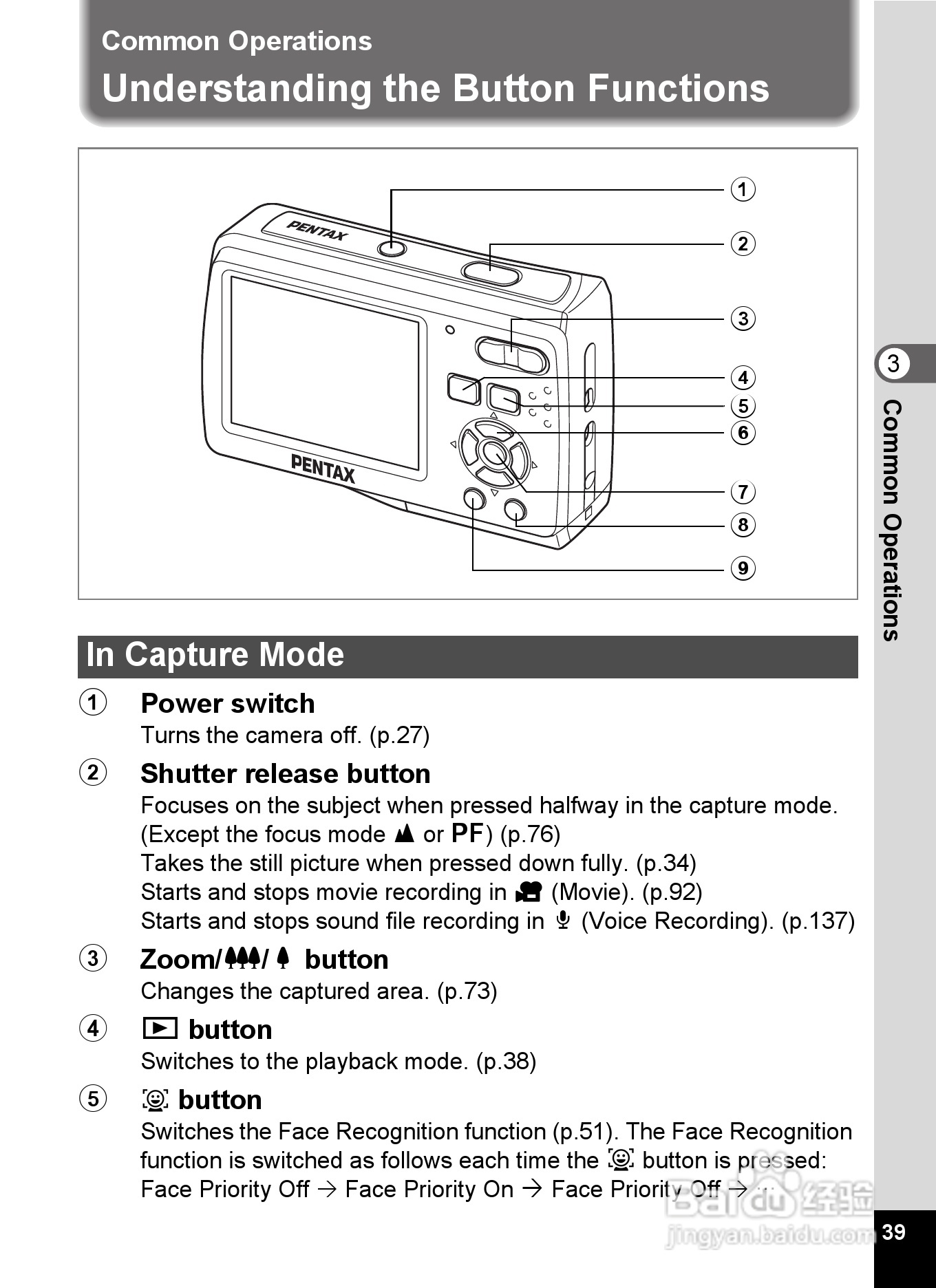 Common Operations

Understanding the Button Functions

PENTAX

PENTAX

1
2
3
4
5
6
7
8
9

3

Common Operations

In Capture Mode

1 Power switch
Turns the camera off. (p.27)

2 Shutter release button
Focuses on the subject when pressed halfway in the capture mode. (Except the focus mode ▲ or PF) (p.76)
Takes the still picture when pressed down fully. (p.34)
Starts and stops movie recording in (Movie). (p.92)
Starts and stops sound file recording in (Voice Recording). (p.137)

3 Zoom/ / button
Changes the captured area. (p.73)

4 ▶ button
Switches to the playback mode. (p.38)

5 button
Switches the Face Recognition function (p.51). The Face Recognition function is switched as follows each time the button is pressed:
Face Priority Off → Face Priority On → Face Priority Off → ...

Baidu 经验
jingyan.baidu.com

39