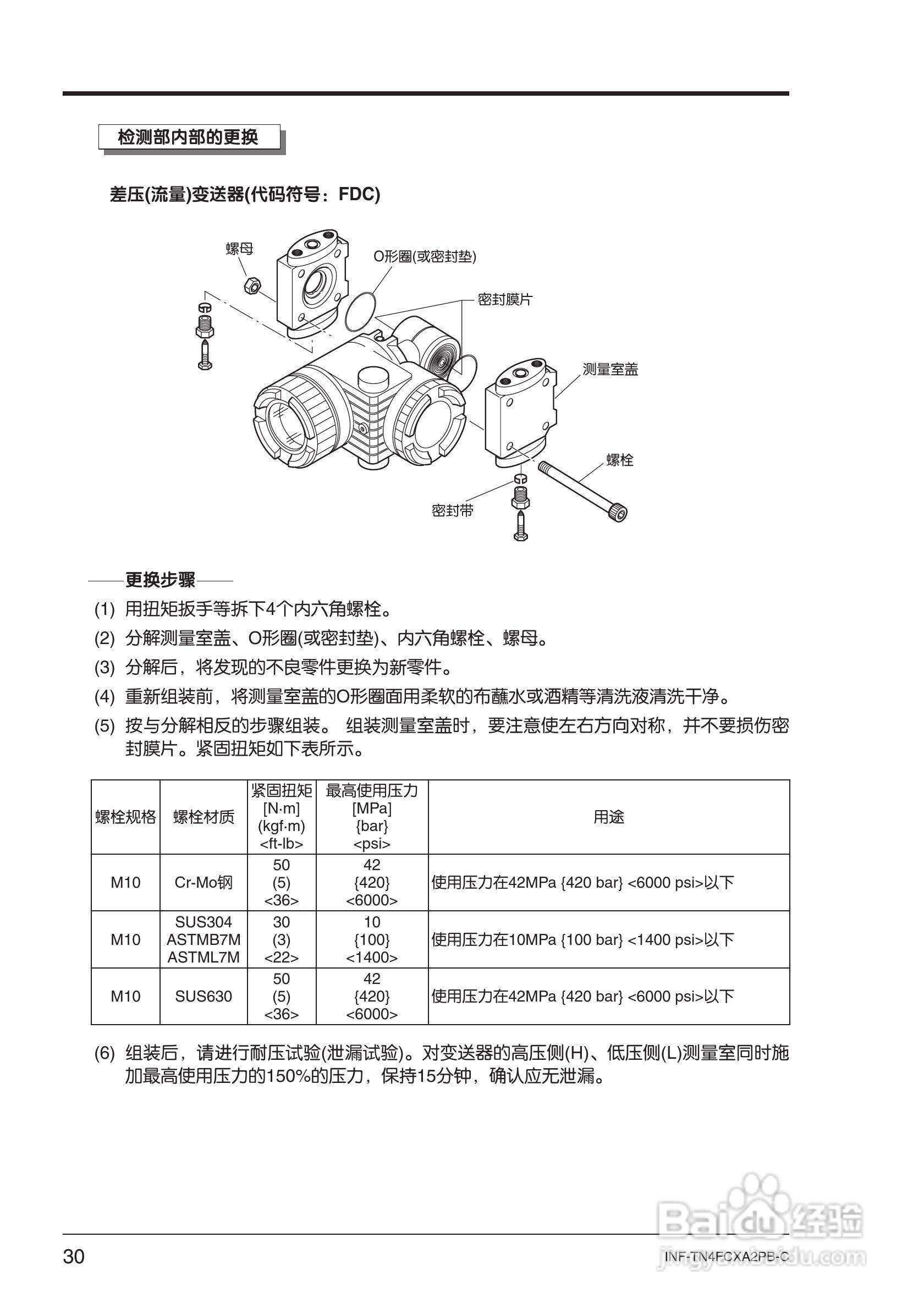 检测部内部的更换

差压(流量)变送器(代码符号：FDC)

螺母

O形圈(或密封垫)

密封膜片

测量室盖

螺栓

密封带

更换步骤

(1) 用扭矩扳手等拆下4个内六角螺栓。

(2) 分解测量室盖、O形圈(或密封垫)、内六角螺栓、螺母。

(3) 分解后，将发现的不良零件更换为新零件。

(4) 重新组装前，将测量室盖的O形圈面用柔软的布蘸水或酒精等清洗液清洗干净。

(5) 按与分解相反的步骤组装。 组装测量室盖时，要注意使左右方向对称，并不要损伤密封膜片。紧固扭矩如下表所示。

| 螺栓规格 | 螺栓材质 | 紧固扭矩 [N·m] (kgf·m) <ft-lb> | 最高使用压力 [MPa] {bar} <psi> | 用途 |
|---|---|---|---|---|
| M10 | Cr-Mo钢 | 50 (5) <36> | 42 {420} <6000> | 使用压力在42MPa {420 bar} <6000 psi>以下 |
| M10 | SUS304 ASTMB7M ASTML7M | 30 (3) <22> | 10 {100} <1400> | 使用压力在10MPa {100 bar} <1400 psi>以下 |
| M10 | SUS630 | 50 (5) <36> | 42 {420} <6000> | 使用压力在42MPa {420 bar} <6000 psi>以下 |

(6) 组装后，请进行耐压试验(泄漏试验)。对变送器的高压侧(H)、低压侧(L)测量室同时施加最高使用压力的150%的压力，保持15分钟，确认应无泄漏。

30

INF-TN4FCXA2PB-C

Baidu经验
jingyan.baidu.com