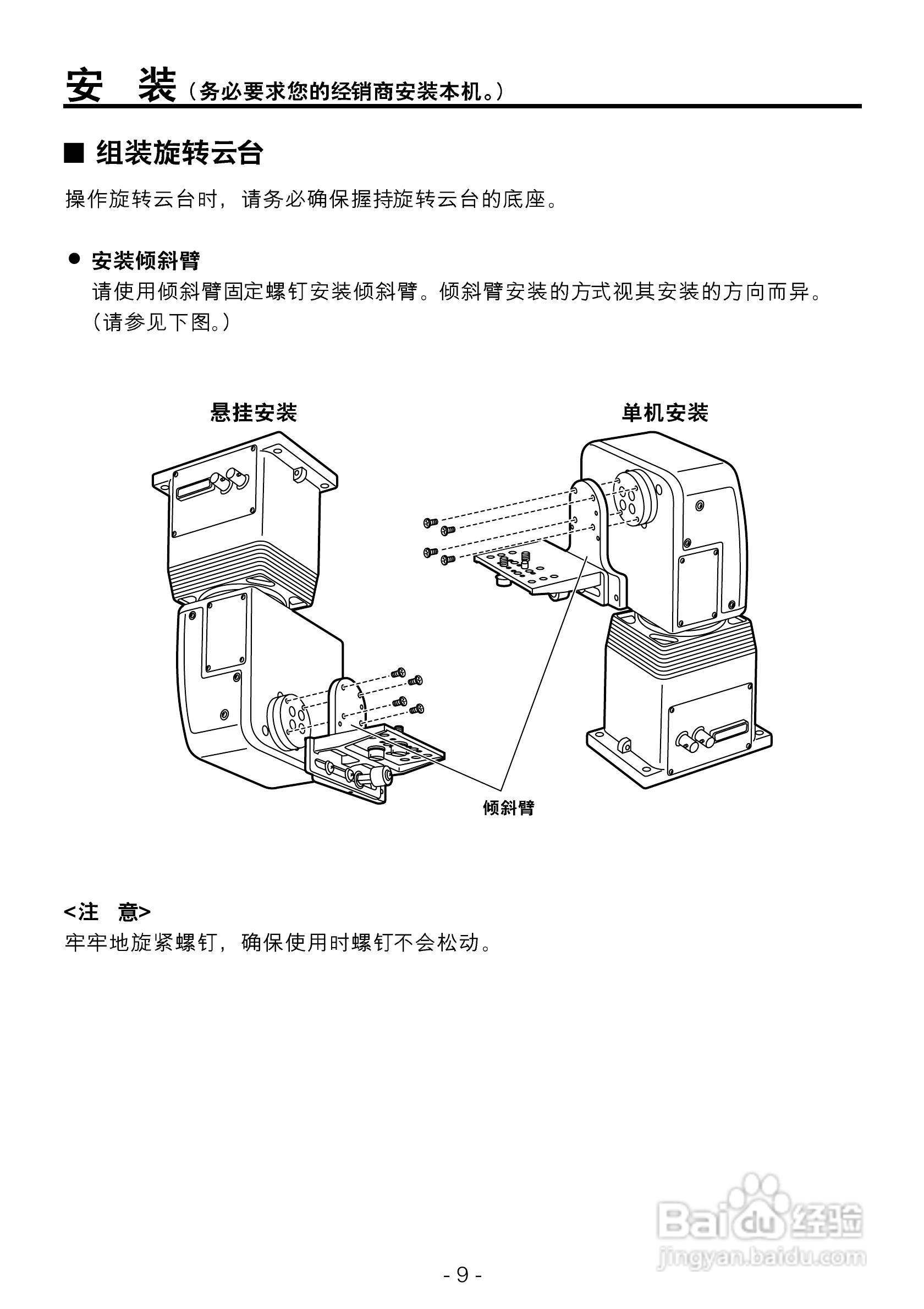 安 装（务必要求您的经销商安装本机。）

■ 组装旋转云台

操作旋转云台时，请务必确保握持旋转云台的底座。

● 安装倾斜臂
请使用倾斜臂固定螺钉安装倾斜臂。倾斜臂安装的方式视其安装的方向而异。（请参见下图。）

悬挂安装

单机安装

倾斜臂

<注 意>
牢牢地旋紧螺钉，确保使用时螺钉不会松动。

Baidu经验
jingyan.baidu.com

- 9 -