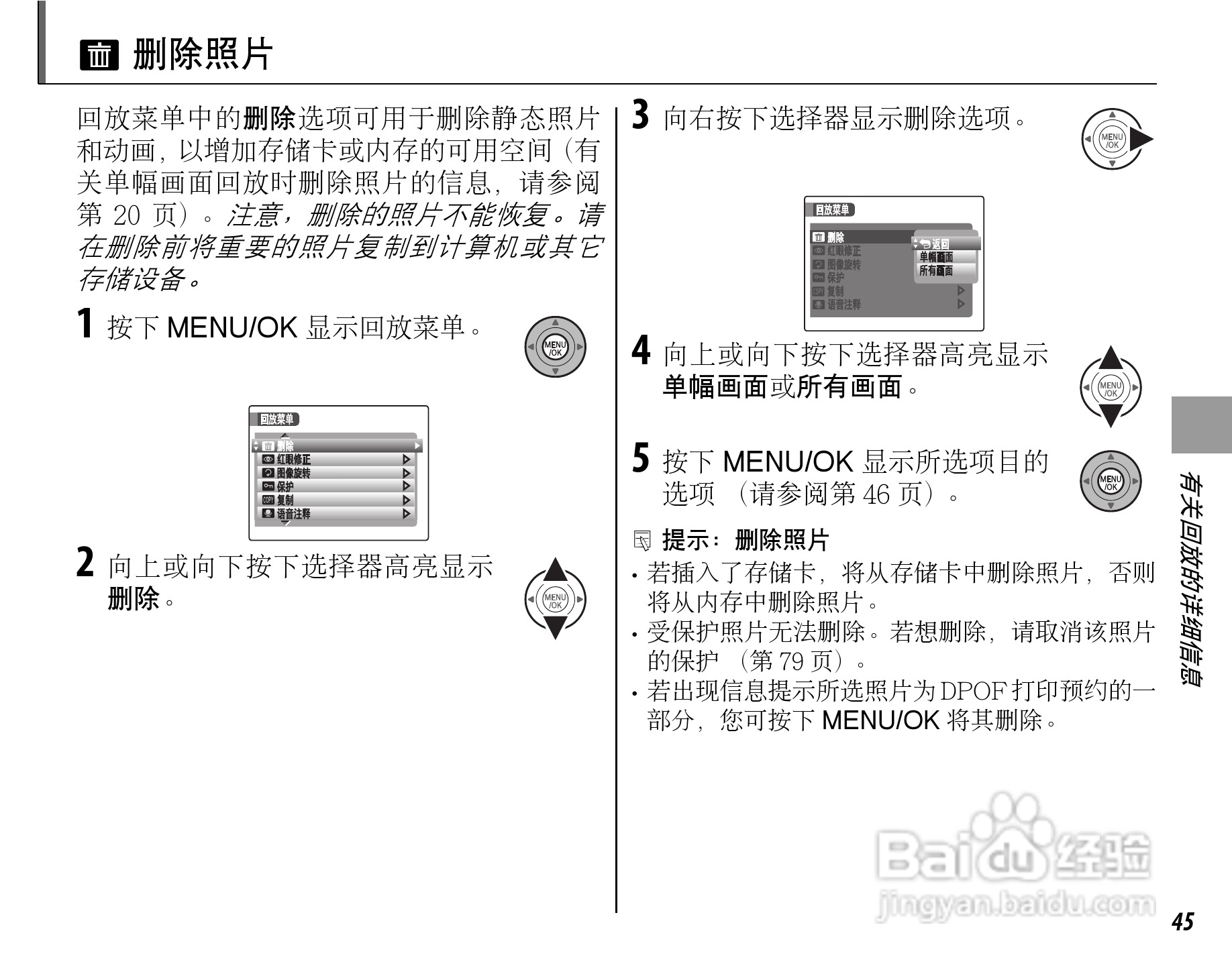 删除照片

回放菜单中的删除选项可用于删除静态照片和动画，以增加存储卡或内存的可用空间（有关单幅画面回放时删除照片的信息，请参阅第 20 页）。注意，删除的照片不能恢复。请在删除前将重要的照片复制到计算机或其它存储设备。

1 按下 MENU/OK 显示回放菜单。

MENU /OK

回放菜单
删除
红眼修正
图像旋转
保护
复制
语音注释

2 向上或向下按下选择器高亮显示删除。

MENU /OK

3 向右按下选择器显示删除选项。

MENU /OK

回放菜单
删除
红眼修正
图像旋转
保护
复制
语音注释
返回
单幅画面
所有画面

4 向上或向下按下选择器高亮显示单幅画面或所有画面。

MENU /OK

5 按下 MENU/OK 显示所选项目的选项（请参阅第 46 页）。

MENU /OK

提示：删除照片
• 若插入了存储卡，将从存储卡中删除照片，否则将从内存中删除照片。
• 受保护照片无法删除。若想删除，请取消该照片的保护（第 79 页）。
• 若出现信息提示所选照片为 DPOF 打印预约的一部分，您可按下 MENU/OK 将其删除。

有关回放的详细信息

Baidu 经验
jingyan.baidu.com

45