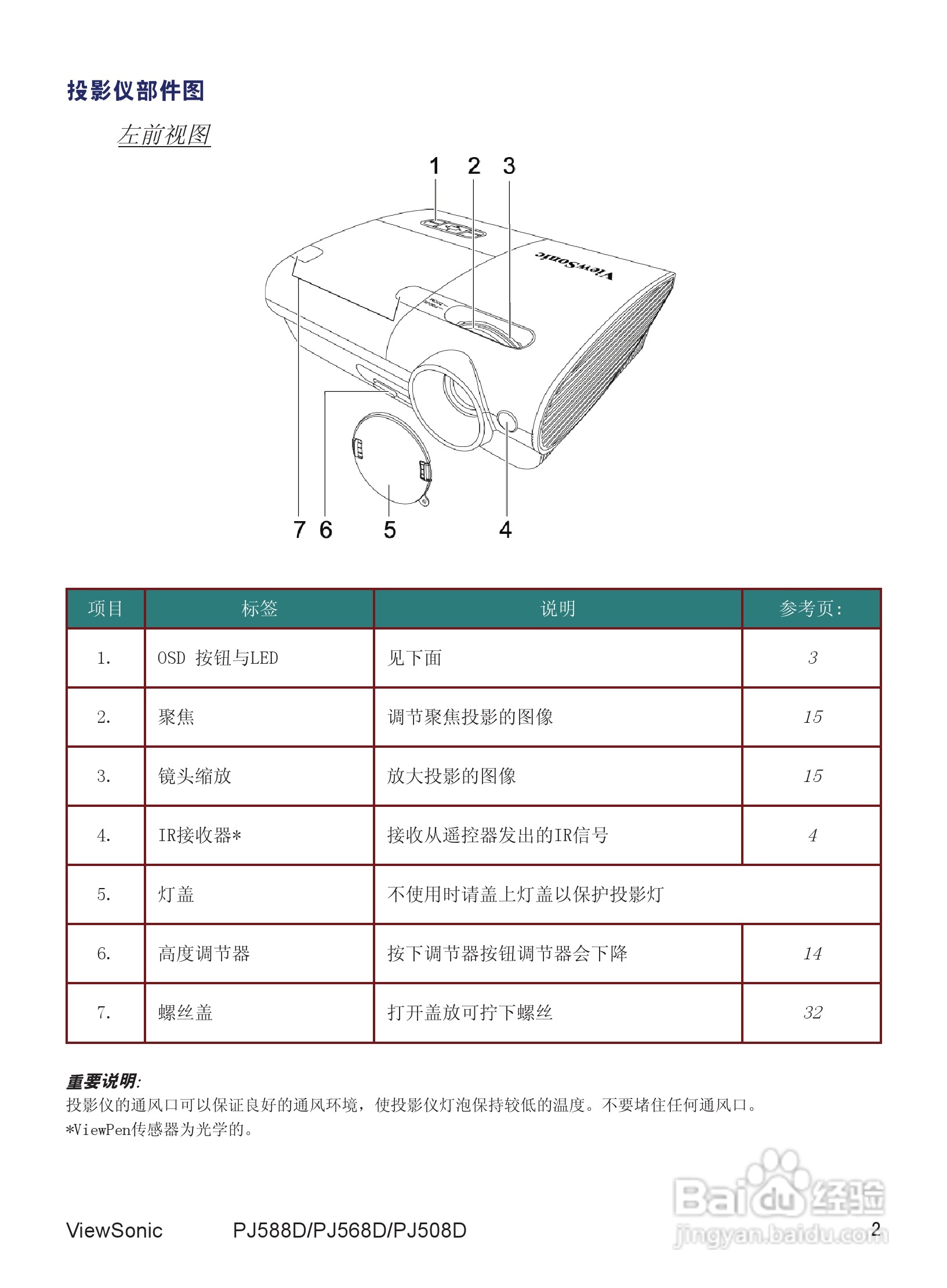 投影仪部件图

左前视图

1 2 3

ViewSonic

7 6 5 4

| 项目 | 标签 | 说明 | 参考页: |
|---|---|---|---|
| 1. | OSD 按钮与LED | 见下面 | 3 |
| 2. | 聚焦 | 调节聚焦投影的图像 | 15 |
| 3. | 镜头缩放 | 放大投影的图像 | 15 |
| 4. | IR接收器* | 接收从遥控器发出的IR信号 | 4 |
| 5. | 灯盖 | 不使用时请盖上灯盖以保护投影灯 | |
| 6. | 高度调节器 | 按下调节器按钮调节器会下降 | 14 |
| 7. | 螺丝盖 | 打开盖放可拧下螺丝 | 32 |

重要说明:
投影仪的通风口可以保证良好的通风环境，使投影仪灯泡保持较低的温度。不要堵住任何通风口。
*ViewPen传感器为光学的。

ViewSonic PJ588D/PJ568D/PJ508D 2

Baidu经验
jingyan.baidu.com