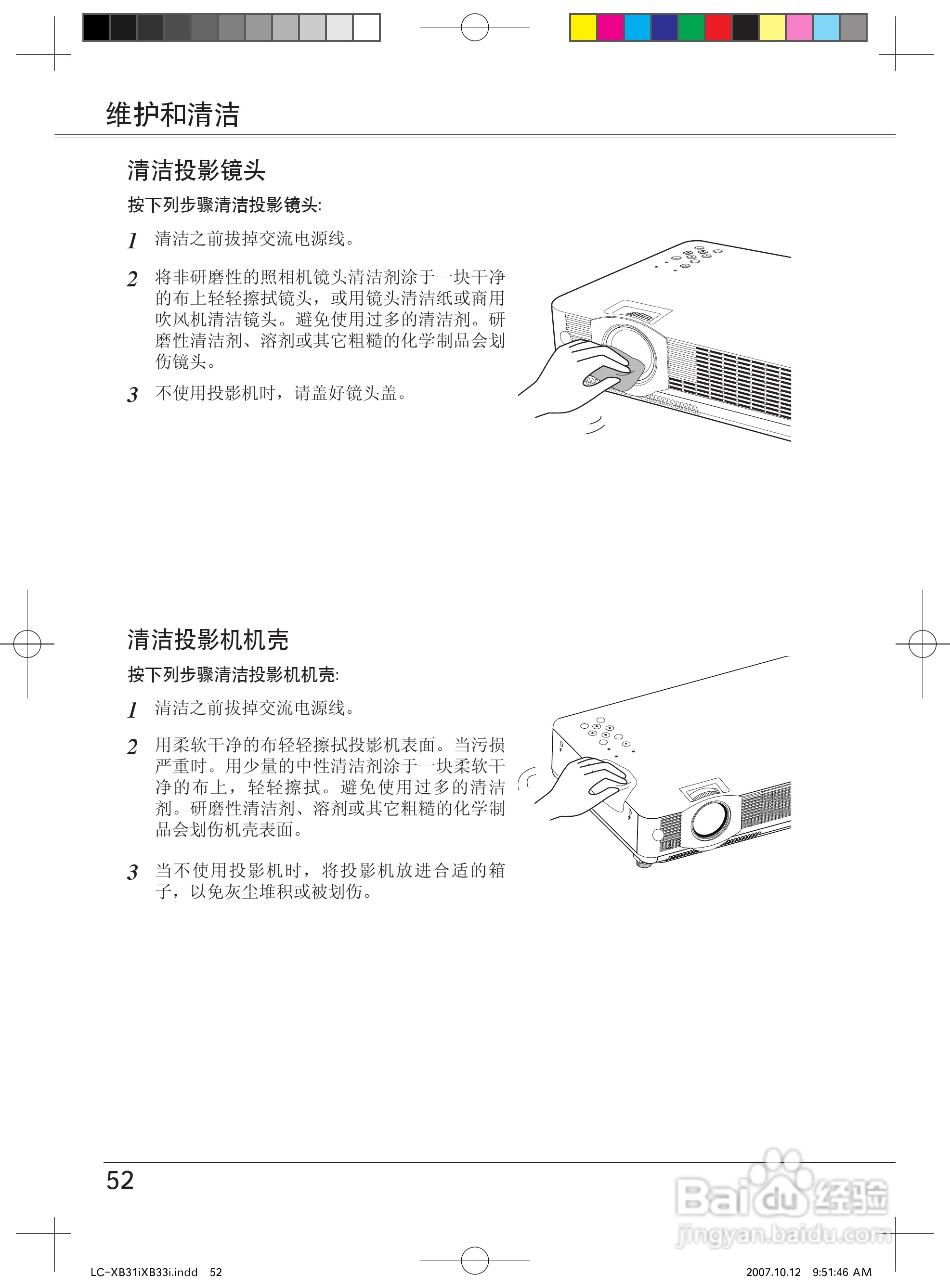 维护和清洁

清洁投影镜头

按下列步骤清洁投影镜头:

1 清洁之前拔掉交流电源线。

2 将非研磨性的照相机镜头清洁剂涂于一块干净的布上轻轻擦拭镜头，或用镜头清洁纸或商用吹风机清洁镜头。避免使用过多的清洁剂。研磨性清洁剂、溶剂或其它粗糙的化学制品会划伤镜头。

3 不使用投影机时，请盖好镜头盖。

清洁投影机机壳

按下列步骤清洁投影机机壳:

1 清洁之前拔掉交流电源线。

2 用柔软干净的布轻轻擦拭投影机表面。当污损严重时。用少量的中性清洁剂涂于一块柔软干净的布上，轻轻擦拭。避免使用过多的清洁剂。研磨性清洁剂、溶剂或其它粗糙的化学制品会划伤机壳表面。

3 当不使用投影机时，将投影机放进合适的箱子，以免灰尘堆积或被划伤。

52

Baidu 经验
jingyan.baidu.com

LC-XB31iXB33i.indd 52

2007.10.12 9:51:46 AM