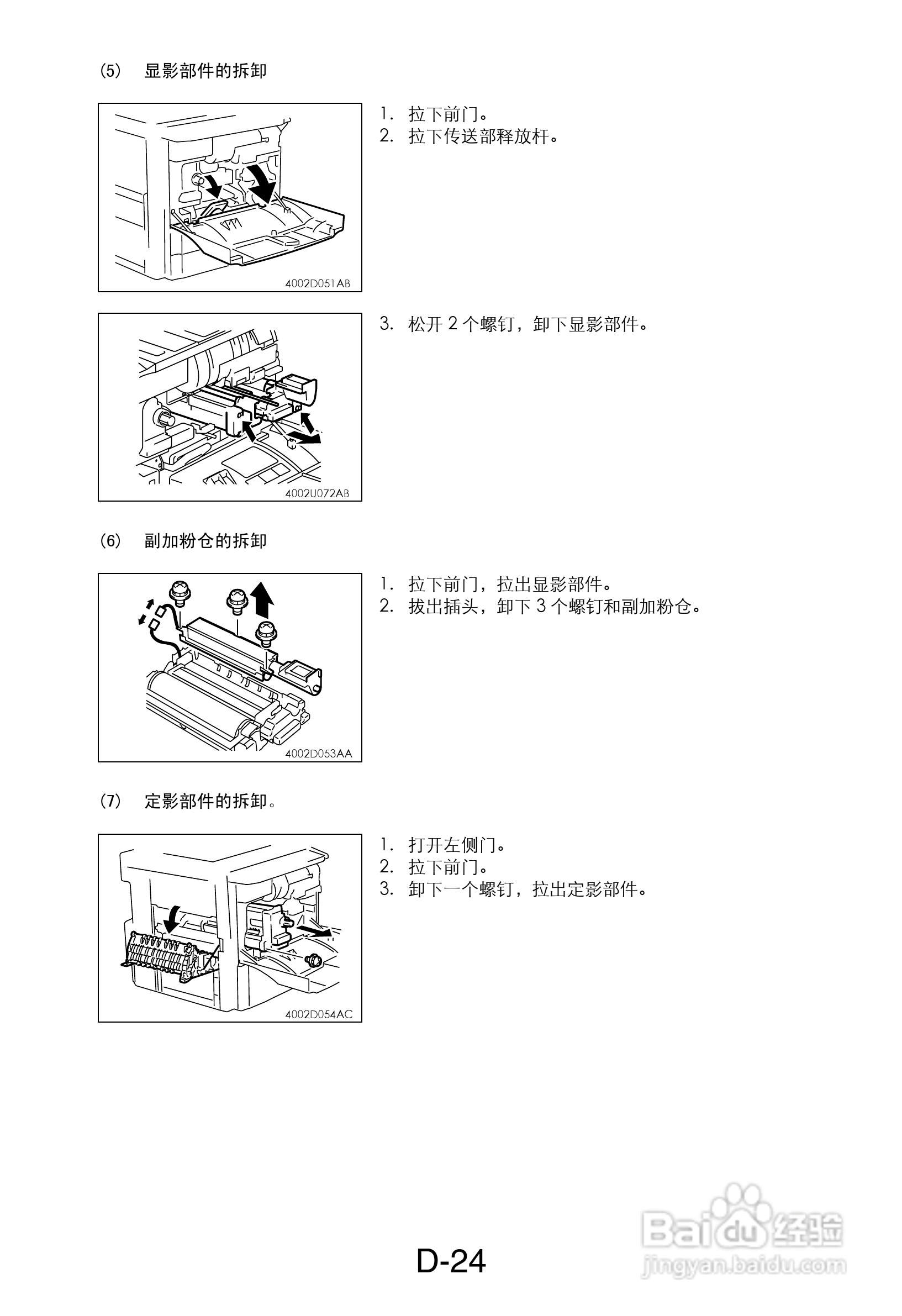 (5) 显影部件的拆卸

4002D051AB

1. 拉下前门。
2. 拉下传送部释放杆。

4002U072AB

3. 松开 2 个螺钉，卸下显影部件。

(6) 副加粉仓的拆卸

4002D053AA

1. 拉下前门，拉出显影部件。
2. 拔出插头，卸下 3 个螺钉和副加粉仓。

(7) 定影部件的拆卸。

4002D054AC

1. 打开左侧门。
2. 拉下前门。
3. 卸下一个螺钉，拉出定影部件。

D-24

Baidu 经验
jingyan.baidu.com