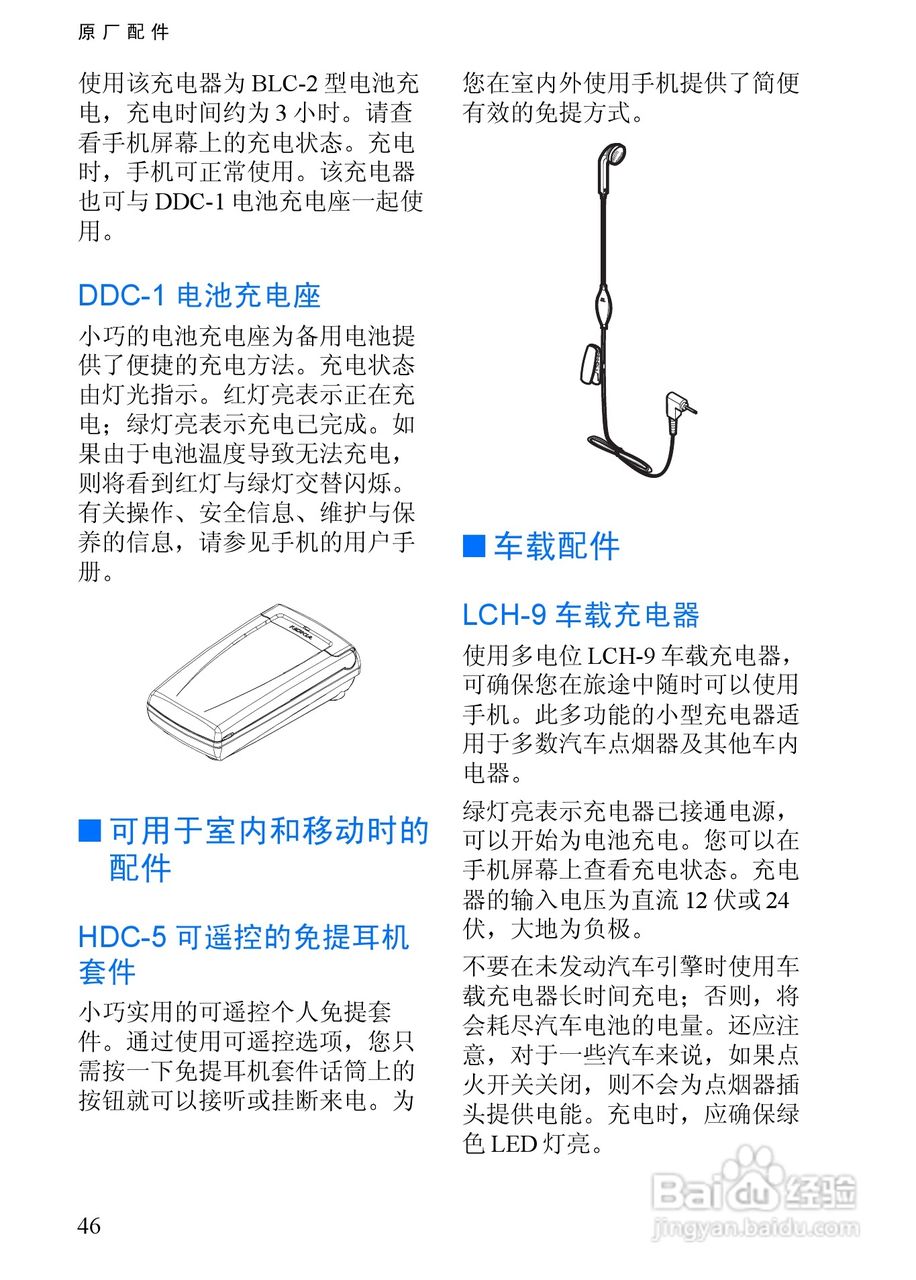 原厂配件

使用该充电器为 BLC-2 型电池充电，充电时间约为 3 小时。请查看手机屏幕上的充电状态。充电时，手机可正常使用。该充电器也可与 DDC-1 电池充电座一起使用。

DDC-1 电池充电座

小巧的电池充电座为备用电池提供了便捷的充电方法。充电状态由灯光指示。红灯亮表示正在充电；绿灯亮表示充电已完成。如果由于电池温度导致无法充电，则将看到红灯与绿灯交替闪烁。有关操作、安全信息、维护与保养的信息，请参见手机的用户手册。

NOKIA

■ 可用于室内和移动时的配件

HDC-5 可遥控的免提耳机套件

小巧实用的可遥控个人免提套件。通过使用可遥控选项，您只需按一下免提耳机套件话筒上的按钮就可以接听或挂断来电。为您在室内外使用手机提供了简便有效的免提方式。

■ 车载配件

LCH-9 车载充电器

使用多电位 LCH-9 车载充电器，可确保您在旅途中随时可以使用手机。此多功能的小型充电器适用于多数汽车点烟器及其他车内电器。

绿灯亮表示充电器已接通电源，可以开始为电池充电。您可以在手机屏幕上查看充电状态。充电器的输入电压为直流 12 伏或 24 伏，大地为负极。

不要在未发动汽车引擎时使用车载充电器长时间充电；否则，将会耗尽汽车电池的电量。还应注意，对于一些汽车来说，如果点火开关关闭，则不会为点烟器插头提供电能。充电时，应确保绿色 LED 灯亮。

46

Baidu经验
jingyan.baidu.com