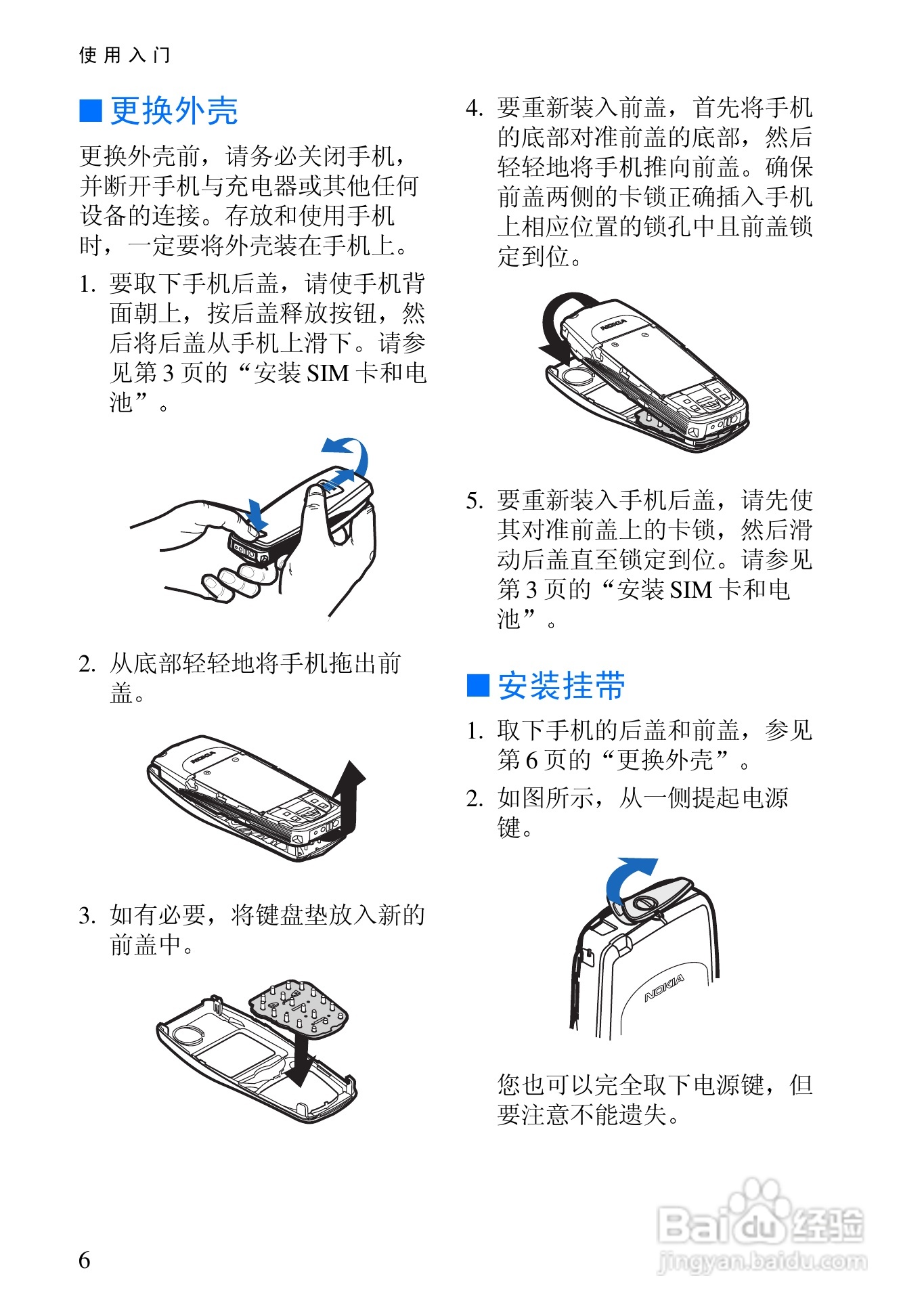 使用入门

■ 更换外壳

更换外壳前，请务必关闭手机，并断开手机与充电器或其他任何设备的连接。存放和使用手机时，一定要将外壳装在手机上。

1. 要取下手机后盖，请使手机背面朝上，按后盖释放按钮，然后将后盖从手机上滑下。请参见第 3 页的“安装 SIM 卡和电池”。

2. 从底部轻轻地将手机拖出前盖。

NOKIA

3. 如有必要，将键盘垫放入新的前盖中。

4. 要重新装入前盖，首先将手机的底部对准前盖的底部，然后轻轻地将手机推向前盖。确保前盖两侧的卡锁正确插入手机上相应位置的锁孔中且前盖锁定到位。

NOKIA

5. 要重新装入手机后盖，请先使其对准前盖上的卡锁，然后滑动后盖直至锁定到位。请参见第 3 页的“安装 SIM 卡和电池”。

■ 安装挂带

1. 取下手机的后盖和前盖，参见第 6 页的“更换外壳”。

2. 如图所示，从一侧提起电源键。

NOKIA

您也可以完全取下电源键，但要注意不能遗失。

6

Baidu 经验
jingyan.baidu.com