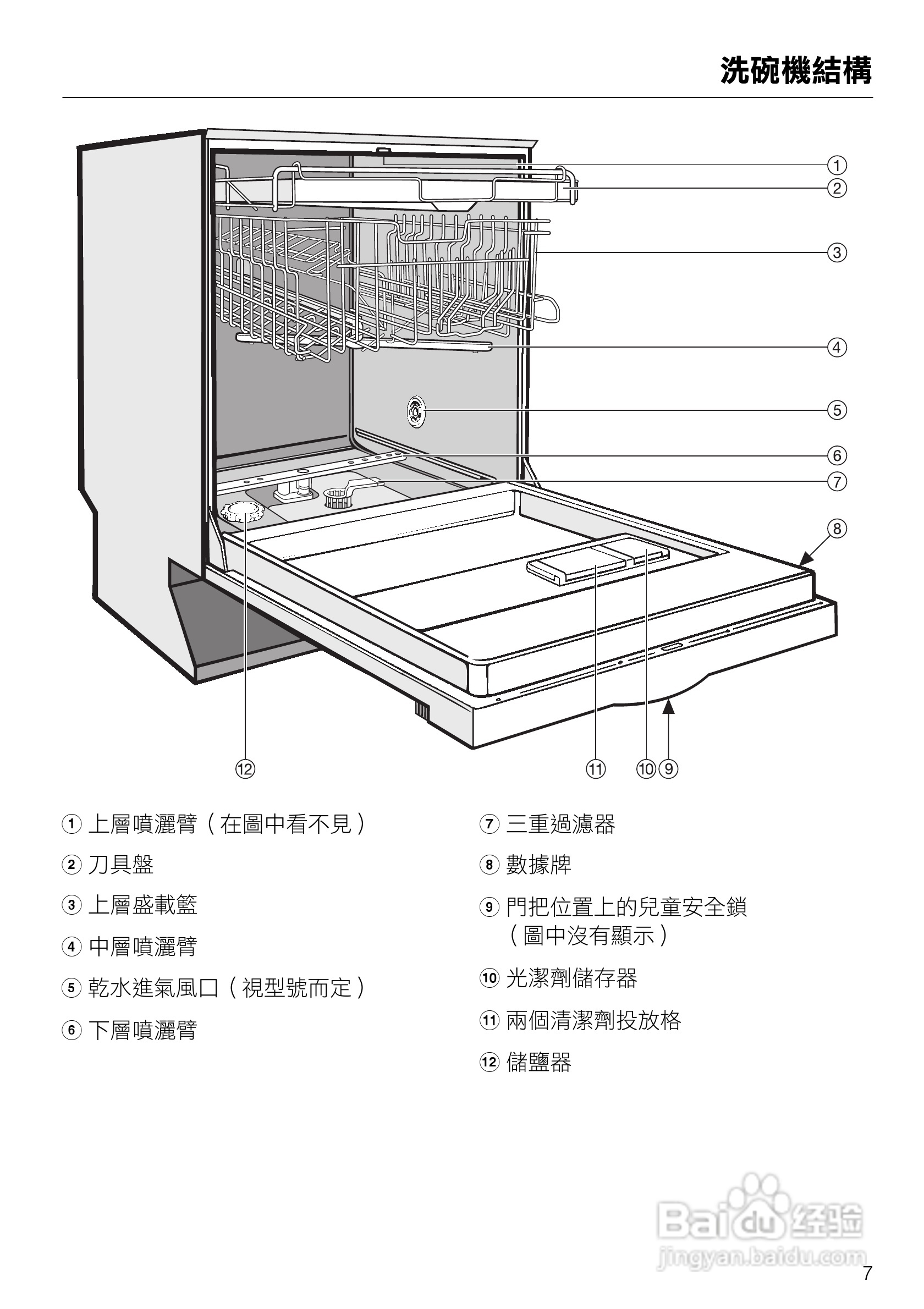 洗碗機結構

①
②
③
④
⑤
⑥
⑦
⑧
⑫
⑪
⑩ ⑨

① 上層噴灑臂（在圖中看不見）

② 刀具盤

③ 上層盛載籃

④ 中層噴灑臂

⑤ 乾水進氣風口（視型號而定）

⑥ 下層噴灑臂

⑦ 三重過濾器

⑧ 數據牌

⑨ 門把位置上的兒童安全鎖（圖中沒有顯示）

⑩ 光潔劑儲存器

⑪ 兩個清潔劑投放格

⑫ 儲鹽器

Baidu 经验
jingyan.baidu.com

7