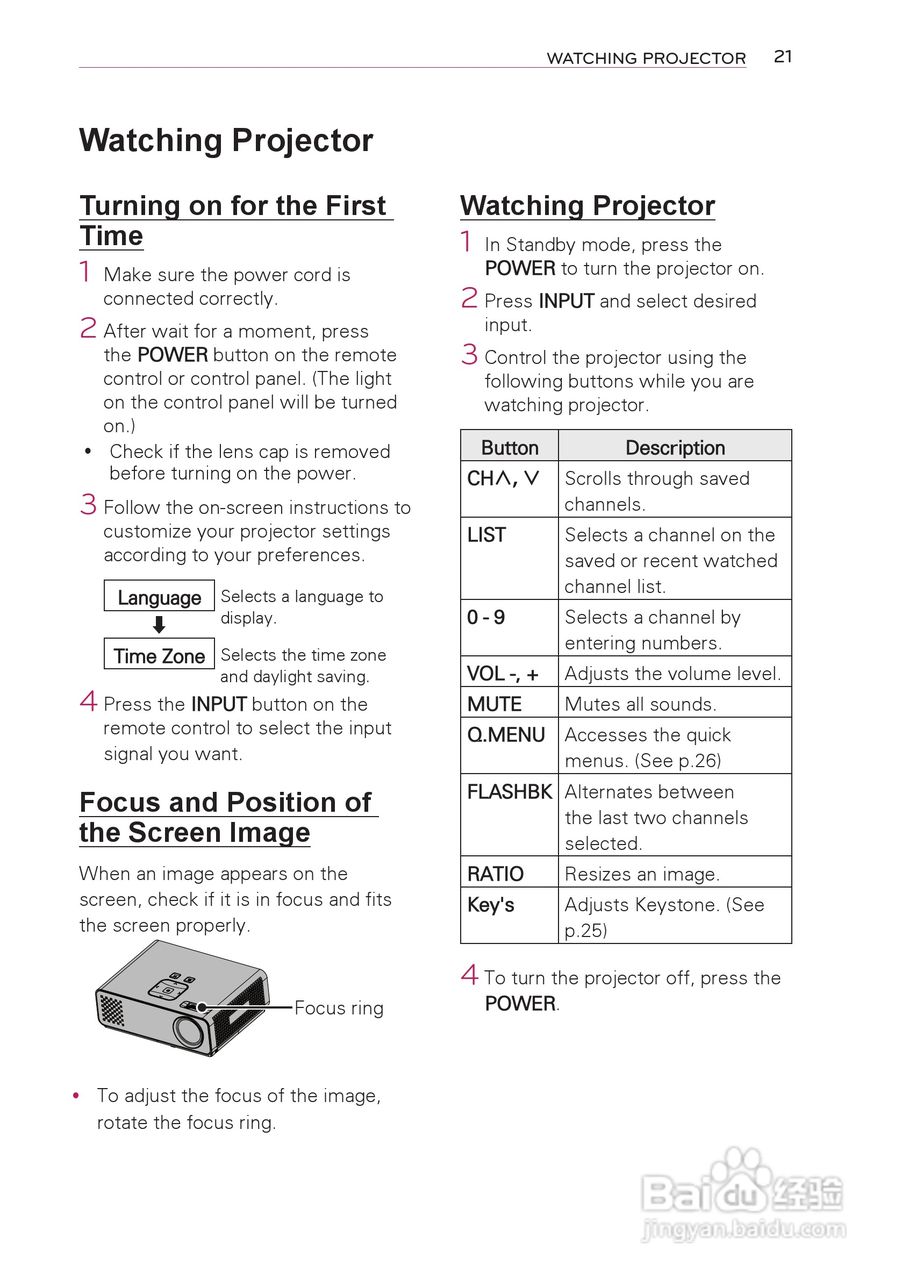 WATCHING PROJECTOR 21

Watching Projector

Turning on for the First Time

1 Make sure the power cord is connected correctly.

2 After wait for a moment, press the POWER button on the remote control or control panel. (The light on the control panel will be turned on.)

• Check if the lens cap is removed before turning on the power.

3 Follow the on-screen instructions to customize your projector settings according to your preferences.

Language Selects a language to display.

Time Zone Selects the time zone and daylight saving.

4 Press the INPUT button on the remote control to select the input signal you want.

Focus and Position of the Screen Image

When an image appears on the screen, check if it is in focus and fits the screen properly.

Focus ring

• To adjust the focus of the image, rotate the focus ring.

Watching Projector

1 In Standby mode, press the POWER to turn the projector on.

2 Press INPUT and select desired input.

3 Control the projector using the following buttons while you are watching projector.

| Button | Description |
|---|---|
| CH∧, ∨ | Scrolls through saved channels. |
| LIST | Selects a channel on the saved or recent watched channel list. |
| 0 - 9 | Selects a channel by entering numbers. |
| VOL -, + | Adjusts the volume level. |
| MUTE | Mutes all sounds. |
| Q.MENU | Accesses the quick menus. (See p.26) |
| FLASHBK | Alternates between the last two channels selected. |
| RATIO | Resizes an image. |
| Key's | Adjusts Keystone. (See p.25) |

4 To turn the projector off, press the POWER.

Baidu 经验
jingyan.baidu.com