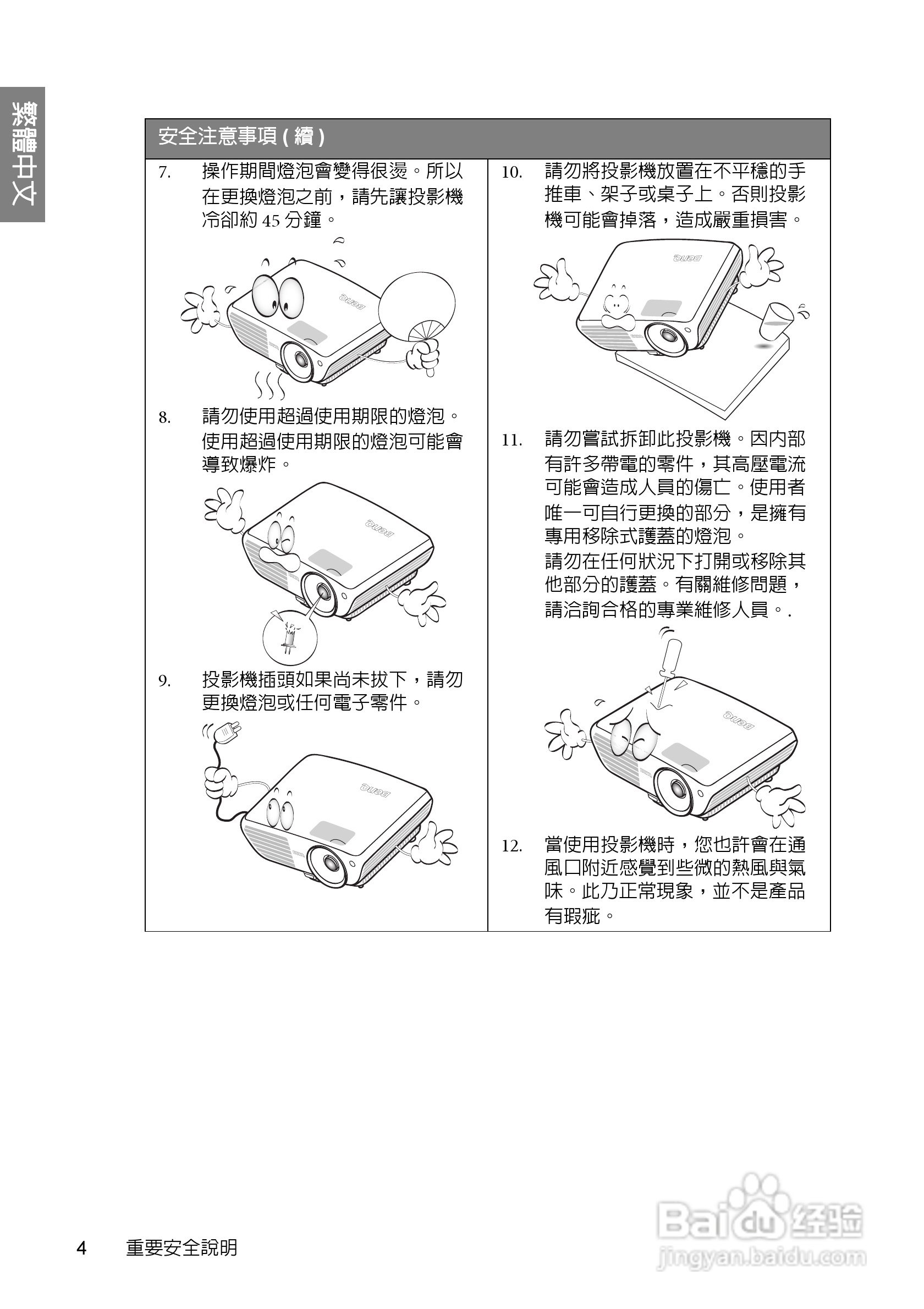 繁體中文

安全注意事項 ( 續 )

7. 操作期間燈泡會變得很燙。所以在更換燈泡之前，請先讓投影機冷卻約 45 分鐘。

BenQ

8. 請勿使用超過使用期限的燈泡。使用超過使用期限的燈泡可能會導致爆炸。

BenQ

9. 投影機插頭如果尚未拔下，請勿更換燈泡或任何電子零件。

BenQ

10. 請勿將投影機放置在不平穩的手推車、架子或桌子上。否則投影機可能會掉落，造成嚴重損害。

BenQ

11. 請勿嘗試拆卸此投影機。因內部有許多帶電的零件，其高壓電流可能會造成人員的傷亡。使用者唯一可自行更換的部分，是擁有專用移除式護蓋的燈泡。
請勿在任何狀況下打開或移除其他部分的護蓋。有關維修問題，請洽詢合格的專業維修人員。.

BenQ

12. 當使用投影機時，您也許會在通風口附近感覺到些微的熱風與氣味。此乃正常現象，並不是產品有瑕疵。

4 重要安全說明

Baidu 经验
jingyan.baidu.com