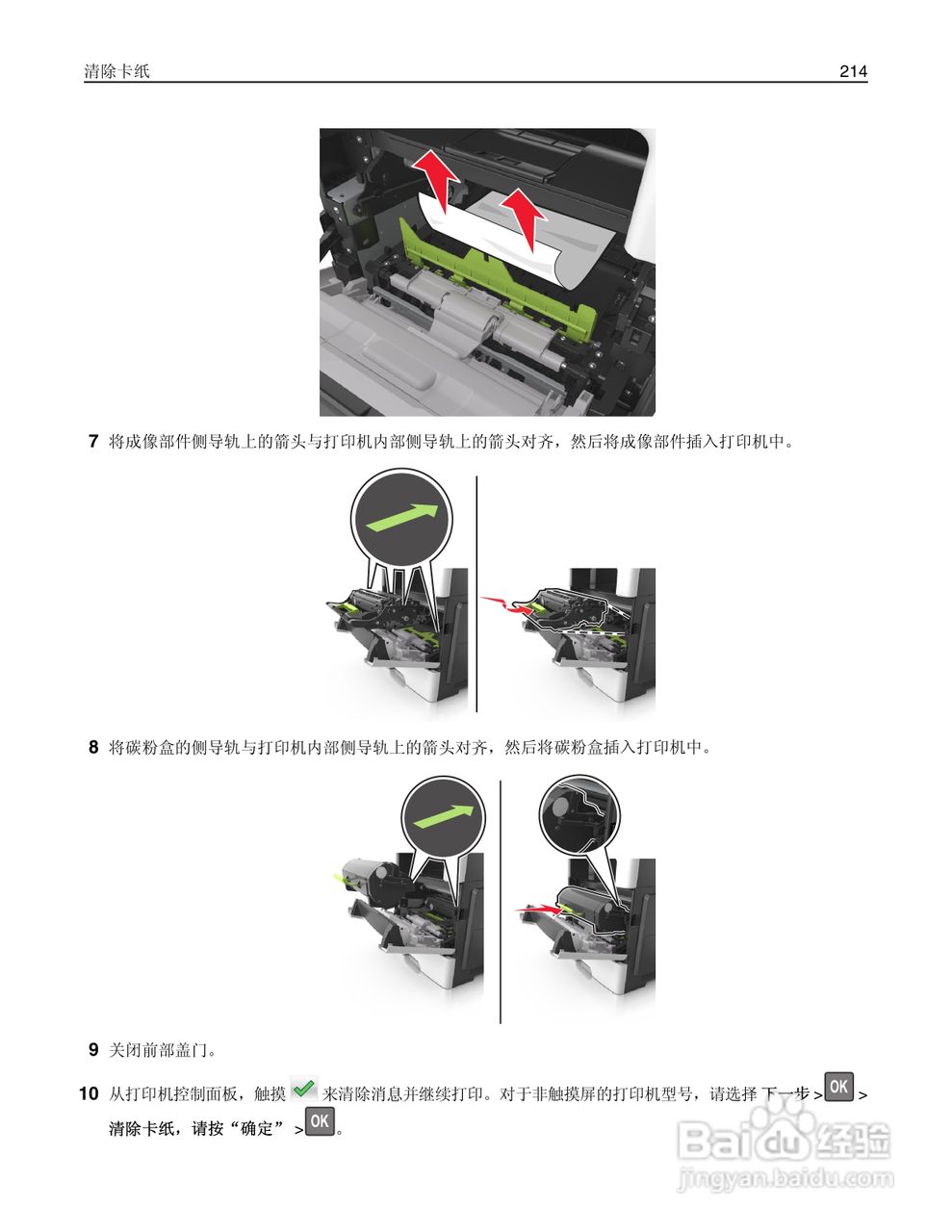 清除卡纸 214

7 将成像部件侧导轨上的箭头与打印机内部侧导轨上的箭头对齐，然后将成像部件插入打印机中。

8 将碳粉盒的侧导轨与打印机内部侧导轨上的箭头对齐，然后将碳粉盒插入打印机中。

9 关闭前部盖门。

10 从打印机控制面板，触摸 来清除消息并继续打印。对于非触摸屏的打印机型号，请选择 下一步 > OK > 清除卡纸，请按“确定” > OK。

Baidu经验
jingyan.baidu.com