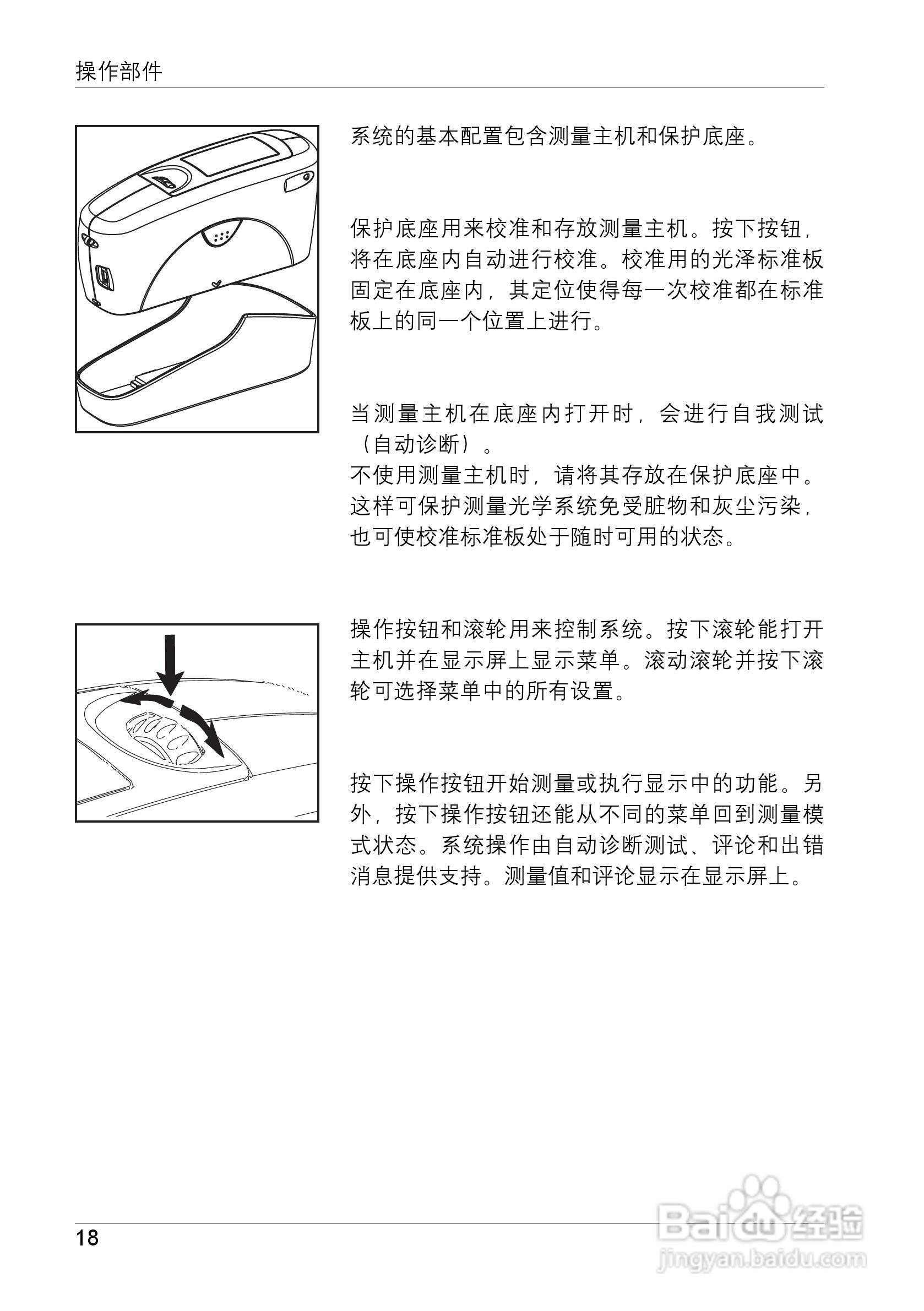 操作部件

系统的基本配置包含测量主机和保护底座。

保护底座用来校准和存放测量主机。按下按钮，将在底座内自动进行校准。校准用的光泽标准板固定在底座内，其定位使得每一次校准都在标准板上的同一个位置上进行。

当测量主机在底座内打开时，会进行自我测试（自动诊断）。
不使用测量主机时，请将其存放在保护底座中。这样可保护测量光学系统免受脏物和灰尘污染，也可使校准标准板处于随时可用的状态。

操作按钮和滚轮用来控制系统。按下滚轮能打开主机并在显示屏上显示菜单。滚动滚轮并按下滚轮可选择菜单中的所有设置。

按下操作按钮开始测量或执行显示中的功能。另外，按下操作按钮还能从不同的菜单回到测量模式状态。系统操作由自动诊断测试、评论和出错消息提供支持。测量值和评论显示在显示屏上。

18

Baidu 经验
jingyan.baidu.com