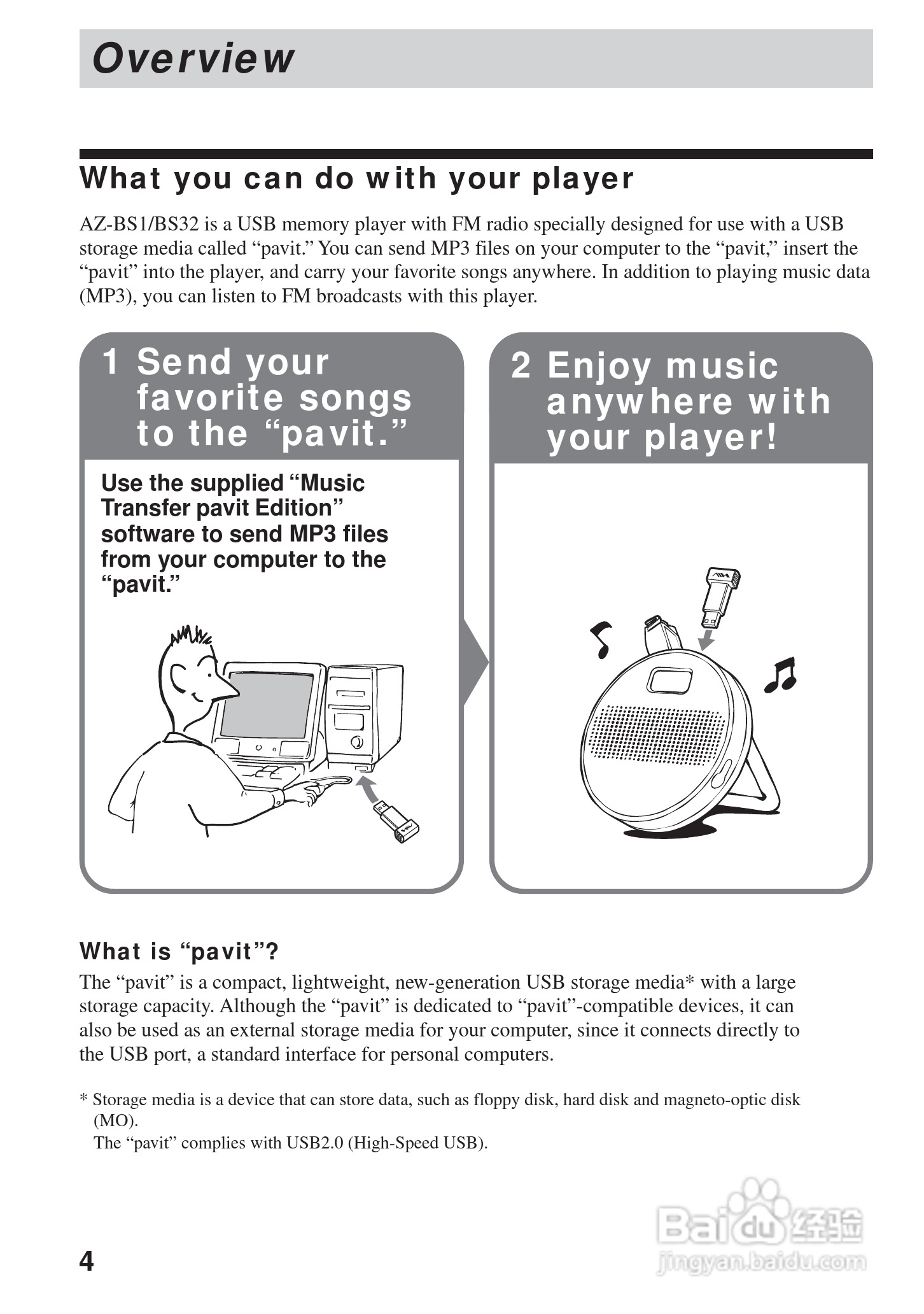 Overview

What you can do with your player

AZ-BS1/BS32 is a USB memory player with FM radio specially designed for use with a USB storage media called “pavit.” You can send MP3 files on your computer to the “pavit,” insert the “pavit” into the player, and carry your favorite songs anywhere. In addition to playing music data (MP3), you can listen to FM broadcasts with this player.

1 Send your favorite songs to the “pavit.”

Use the supplied “Music Transfer pavit Edition” software to send MP3 files from your computer to the “pavit.”

2 Enjoy music anywhere with your player!

What is “pavit”?

The “pavit” is a compact, lightweight, new-generation USB storage media* with a large storage capacity. Although the “pavit” is dedicated to “pavit”-compatible devices, it can also be used as an external storage media for your computer, since it connects directly to the USB port, a standard interface for personal computers.

* Storage media is a device that can store data, such as floppy disk, hard disk and magneto-optic disk (MO).
The “pavit” complies with USB2.0 (High-Speed USB).

4

Baidu 经验
jingyan.baidu.com