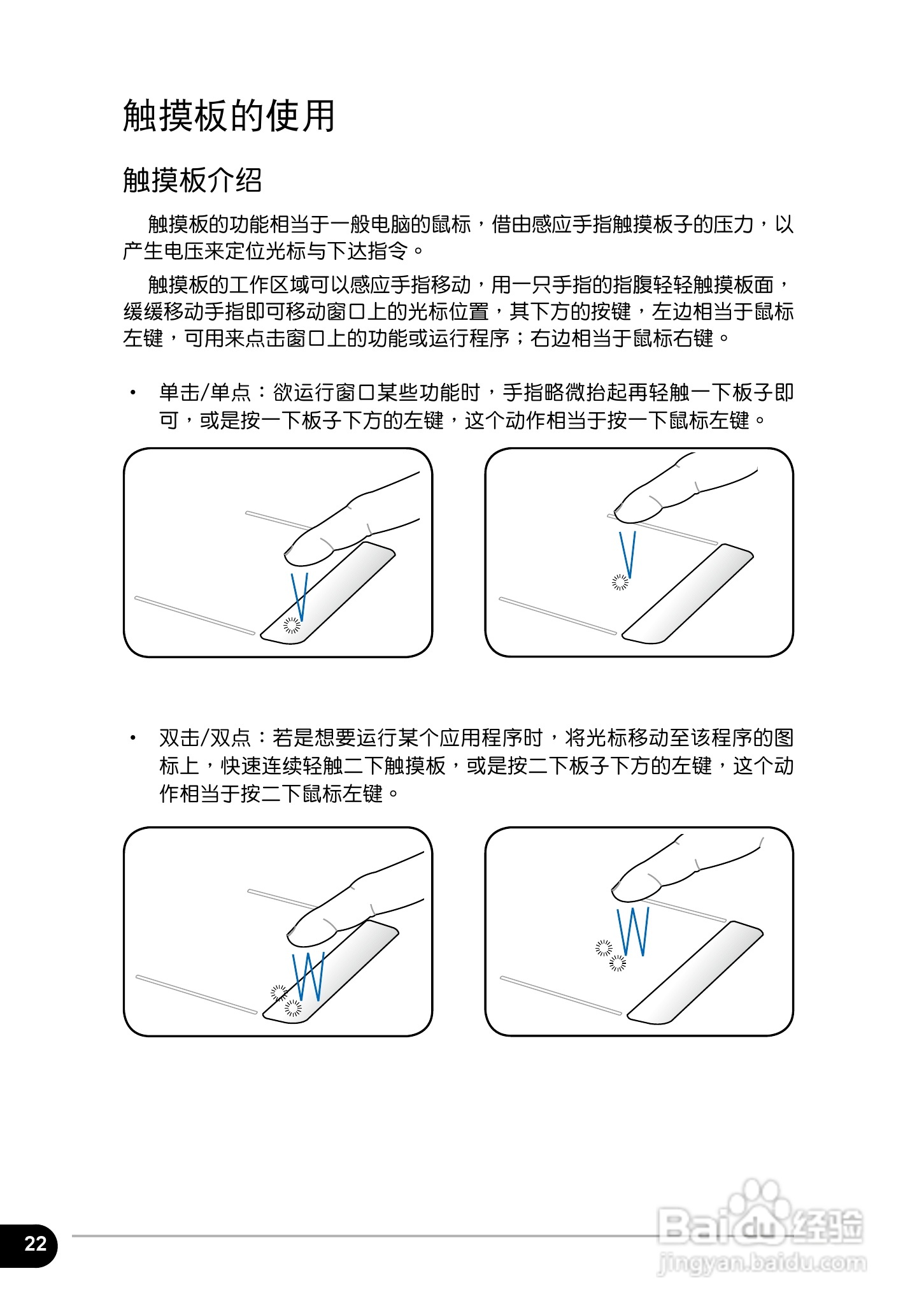 触摸板的使用

触摸板介绍

触摸板的功能相当于一般电脑的鼠标，借由感应手指触摸板子的压力，以产生电压来定位光标与下达指令。

触摸板的工作区域可以感应手指移动，用一只手指的指腹轻轻触摸板面，缓缓移动手指即可移动窗口上的光标位置，其下方的按键，左边相当于鼠标左键，可用来点击窗口上的功能或运行程序；右边相当于鼠标右键。

• 单击/单点：欲运行窗口某些功能时，手指略微抬起再轻触一下板子即可，或是按一下板子下方的左键，这个动作相当于按一下鼠标左键。

• 双击/双点：若是想要运行某个应用程序时，将光标移动至该程序的图标上，快速连续轻触二下触摸板，或是按二下板子下方的左键，这个动作相当于按二下鼠标左键。

22

Baidu经验
jingyan.baidu.com