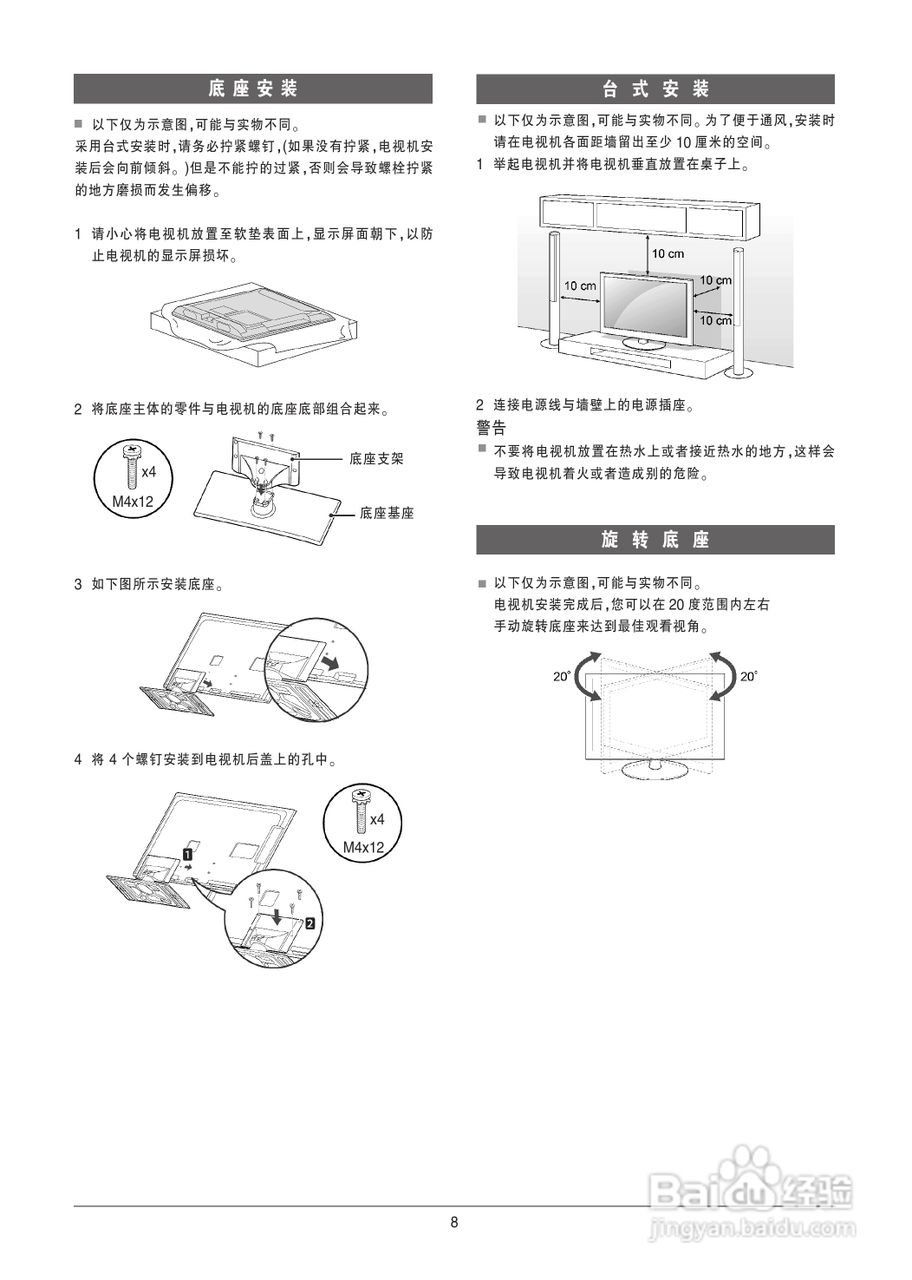 底座安装

■ 以下仅为示意图,可能与实物不同。
采用台式安装时,请务必拧紧螺钉,(如果没有拧紧,电视机安装后会向前倾斜。)但是不能拧的过紧,否则会导致螺栓拧紧的地方磨损而发生偏移。

1 请小心将电视机放置至软垫表面上,显示屏面朝下,以防止电视机的显示屏损坏。

2 将底座主体的零件与电视机的底座底部组合起来。

x4
M4x12
底座支架
底座基座

3 如下图所示安装底座。

4 将 4 个螺钉安装到电视机后盖上的孔中。

x4
M4x12
1
2

台式安装

■ 以下仅为示意图,可能与实物不同。为了便于通风,安装时请在电视机各面距墙留出至少 10 厘米的空间。
1 举起电视机并将电视机垂直放置在桌子上。

10 cm
10 cm
10 cm
10 cm

2 连接电源线与墙壁上的电源插座。
警告
■ 不要将电视机放置在热水上或者接近热水的地方,这样会导致电视机着火或者造成别的危险。

旋转底座

■ 以下仅为示意图,可能与实物不同。
电视机安装完成后,您可以在 20 度范围内左右手动旋转底座来达到最佳观看视角。

20°
20°

8

Baidu经验
jingyan.baidu.com