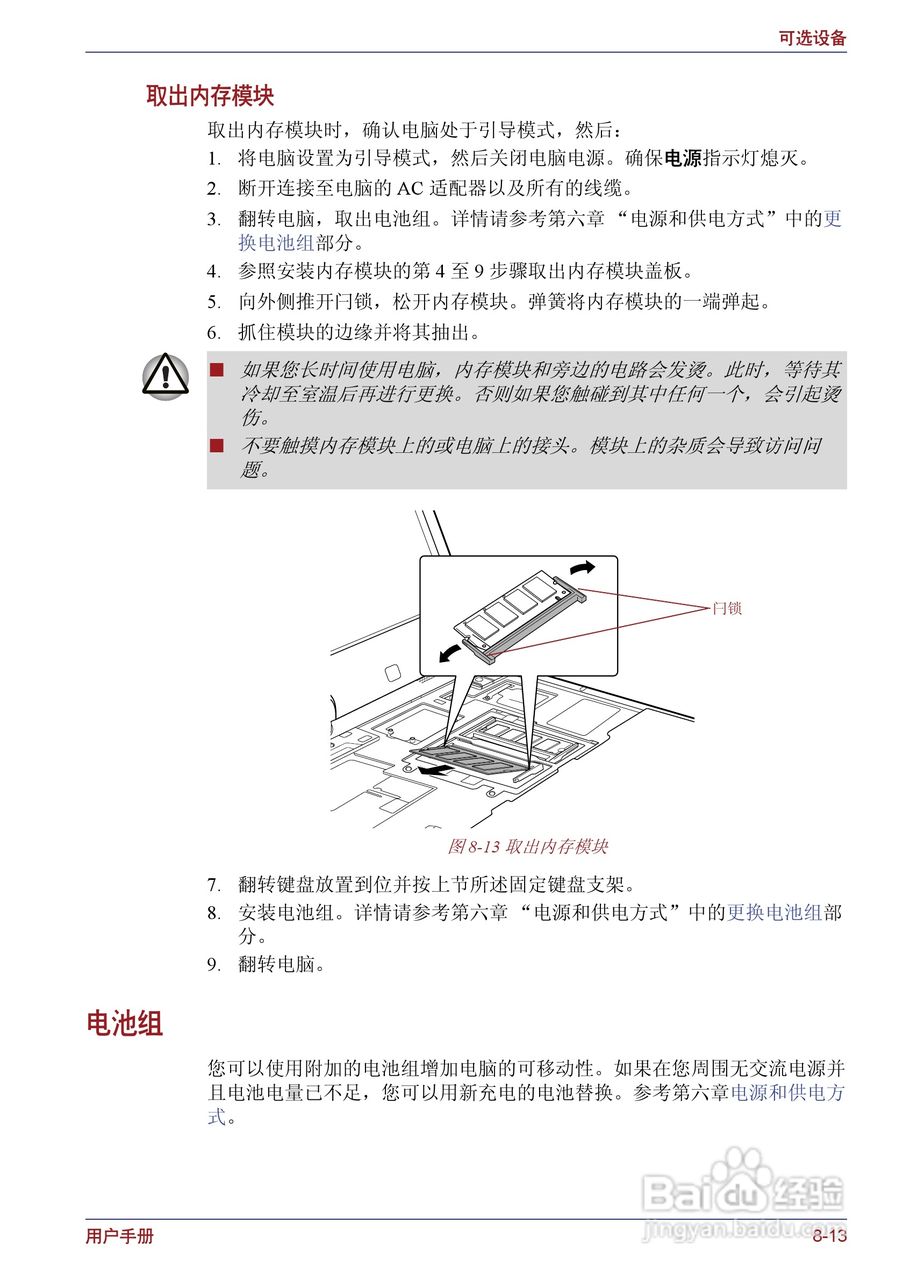 可选设备

取出内存模块

取出内存模块时，确认电脑处于引导模式，然后：

1. 将电脑设置为引导模式，然后关闭电脑电源。确保电源指示灯熄灭。
2. 断开连接至电脑的 AC 适配器以及所有的线缆。
3. 翻转电脑，取出电池组。详情请参考第六章 “电源和供电方式”中的更换电池组部分。
4. 参照安装内存模块的第 4 至 9 步骤取出内存模块盖板。
5. 向外侧推开闩锁，松开内存模块。弹簧将内存模块的一端弹起。
6. 抓住模块的边缘并将其抽出。

■ 如果您长时间使用电脑，内存模块和旁边的电路会发烫。此时，等待其冷却至室温后再进行更换。否则如果您触碰到其中任何一个，会引起烫伤。
■ 不要触摸内存模块上的或电脑上的接头。模块上的杂质会导致访问问题。

闩锁

图 8-13 取出内存模块

7. 翻转键盘放置到位并按上节所述固定键盘支架。
8. 安装电池组。详情请参考第六章 “电源和供电方式”中的更换电池组部分。
9. 翻转电脑。

电池组

您可以使用附加的电池组增加电脑的可移动性。如果在您周围无交流电源并且电池电量已不足，您可以用新充电的电池替换。参考第六章电源和供电方式。

Baidu 经验
jingyan.baidu.com

用户手册 8-13