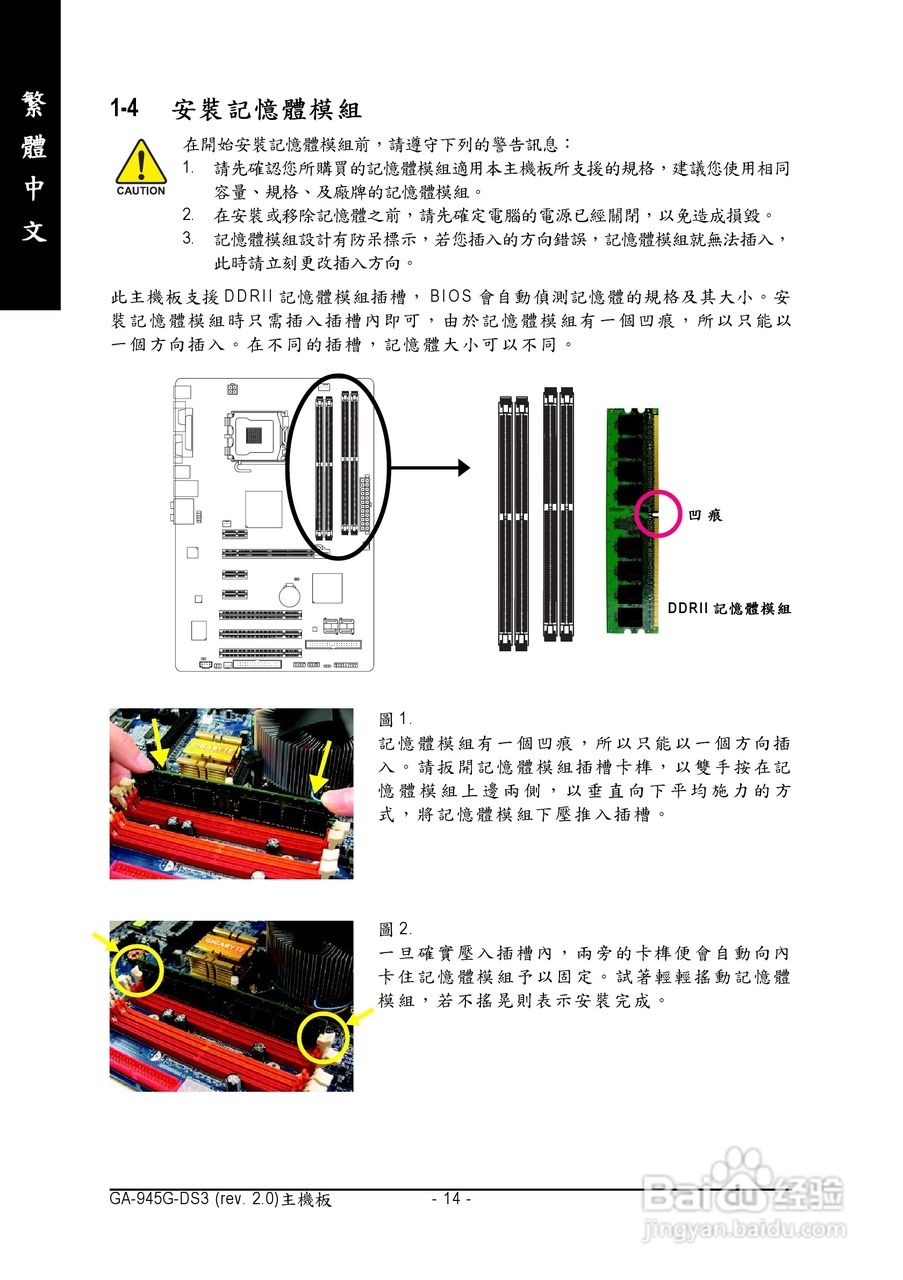 繁體中文

1-4 安裝記憶體模組

CAUTION

在開始安裝記憶體模組前，請遵守下列的警告訊息：

1. 請先確認您所購買的記憶體模組適用本主機板所支援的規格，建議您使用相同容量、規格、及廠牌的記憶體模組。
2. 在安裝或移除記憶體之前，請先確定電腦的電源已經關閉，以免造成損毀。
3. 記憶體模組設計有防呆標示，若您插入的方向錯誤，記憶體模組就無法插入，此時請立刻更改插入方向。

此主機板支援DDRII記憶體模組插槽，BIOS會自動偵測記憶體的規格及其大小。安裝記憶體模組時只需插入插槽內即可，由於記憶體模組有一個凹痕，所以只能以一個方向插入。在不同的插槽，記憶體大小可以不同。

凹痕

DDRII 記憶體模組

圖1.
記憶體模組有一個凹痕，所以只能以一個方向插入。請扳開記憶體模組插槽卡榫，以雙手按在記憶體模組上邊兩側，以垂直向下平均施力的方式，將記憶體模組下壓推入插槽。

圖2.
一旦確實壓入插槽內，兩旁的卡榫便會自動向內卡住記憶體模組予以固定。試著輕輕搖動記憶體模組，若不搖晃則表示安裝完成。

GA-945G-DS3 (rev. 2.0)主機板 - 14 -

Baidu经验
jingyan.baidu.com