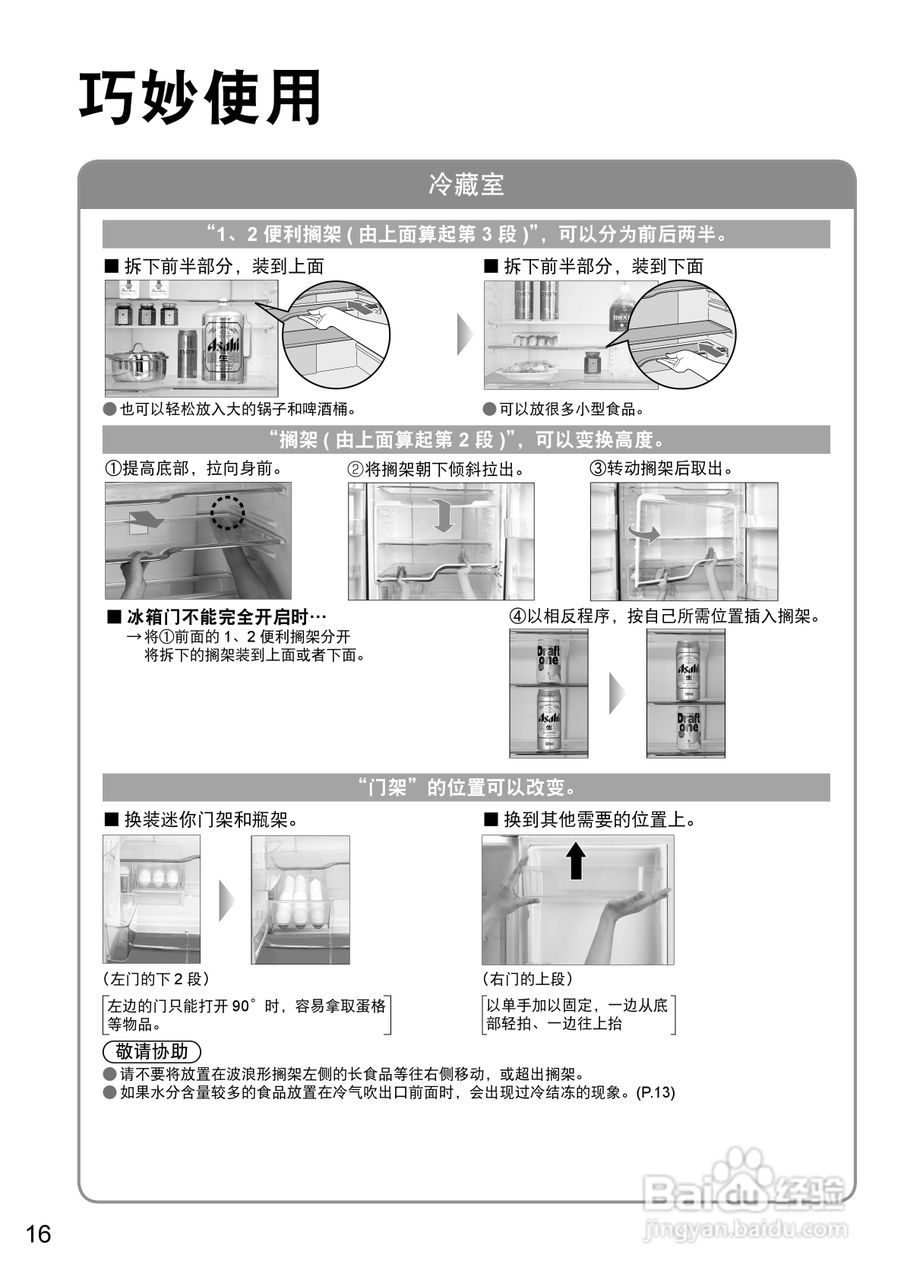 巧妙使用

冷藏室

“1、2 便利搁架 ( 由上面算起第 3 段 )”，可以分为前后两半。

■ 拆下前半部分，装到上面

Asahi 生

● 也可以轻松放入大的锅子和啤酒桶。

■ 拆下前半部分，装到下面

● 可以放很多小型食品。

“搁架 ( 由上面算起第 2 段 )”，可以变换高度。

①提高底部，拉向身前。

②将搁架朝下倾斜拉出。

③转动搁架后取出。

■ 冰箱门不能完全开启时…
→将①前面的 1、2 便利搁架分开
将拆下的搁架装到上面或者下面。

④以相反程序，按自己所需位置插入搁架。

Draft one

Asahi 生

Asahi 生

Draft one

“门架”的位置可以改变。

■ 换装迷你门架和瓶架。

(左门的下 2 段)

左边的门只能打开 90°时，容易拿取蛋格等物品。

■ 换到其他需要的位置上。

(右门的上段)

以单手加以固定，一边从底部轻拍、一边往上抬

敬请协助
● 请不要将放置在波浪形搁架左侧的长食品等往右侧移动，或超出搁架。
● 如果水分含量较多的食品放置在冷气吹出口前面时，会出现过冷结冻的现象。(P.13)

16

Baidu 经验
jingyan.baidu.com