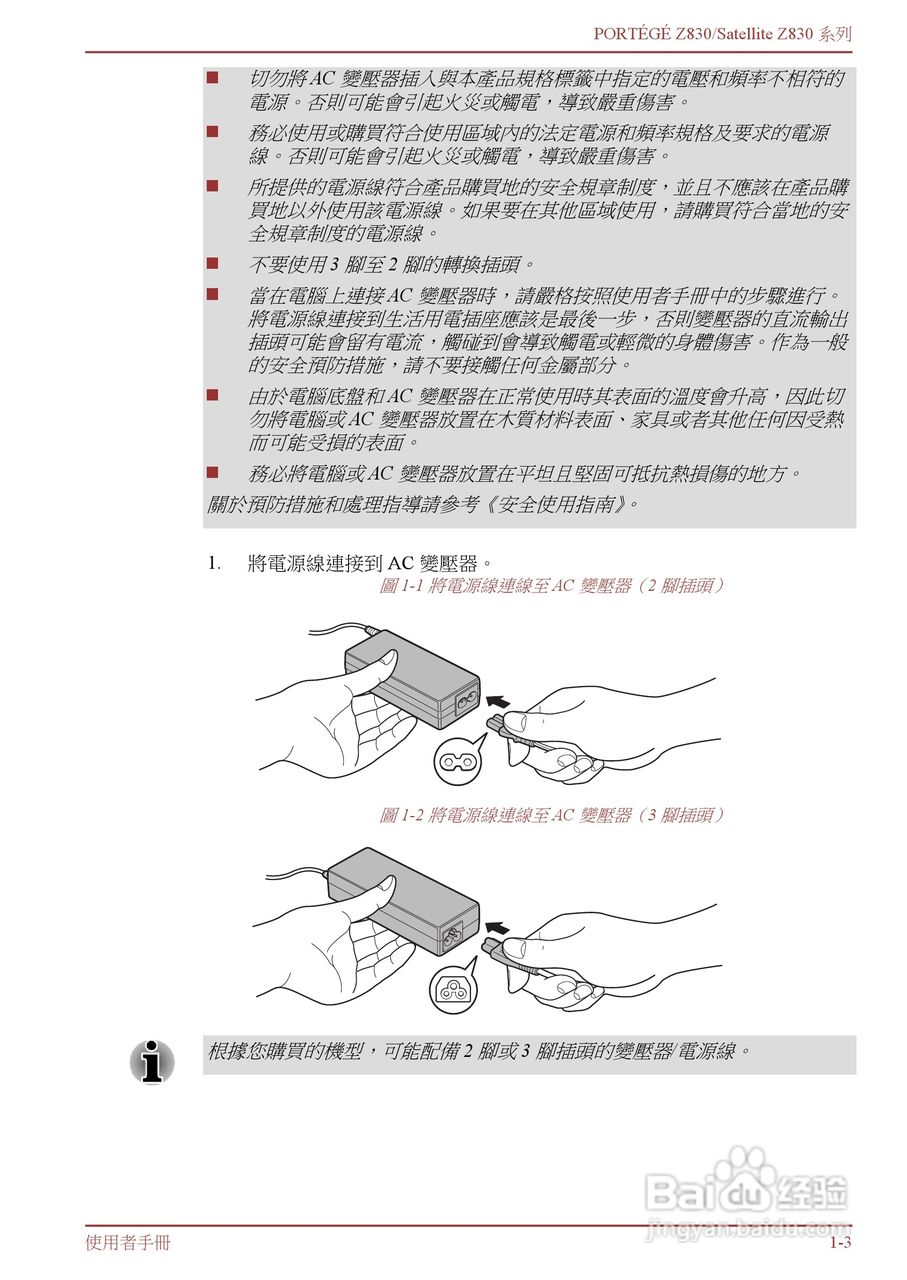 PORTÉGÉ Z830/Satellite Z830 系列

■ 切勿將 AC 變壓器插入與本產品規格標籤中指定的電壓和頻率不相符的電源。否則可能會引起火災或觸電，導致嚴重傷害。

■ 務必使用或購買符合使用區域內的法定電源和頻率規格及要求的電源線。否則可能會引起火災或觸電，導致嚴重傷害。

■ 所提供的電源線符合產品購買地的安全規章制度，並且不應該在產品購買地以外使用該電源線。如果要在其他區域使用，請購買符合當地的安全規章制度的電源線。

■ 不要使用 3 腳至 2 腳的轉換插頭。

■ 當在電腦上連接 AC 變壓器時，請嚴格按照使用者手冊中的步驟進行。將電源線連接到生活用電插座應該是最後一步，否則變壓器的直流輸出插頭可能會留有電流，觸碰到會導致觸電或輕微的身體傷害。作為一般的安全預防措施，請不要接觸任何金屬部分。

■ 由於電腦底盤和 AC 變壓器在正常使用時其表面的溫度會升高，因此切勿將電腦或 AC 變壓器放置在木質材料表面、家具或者其他任何因受熱而可能受損的表面。

■ 務必將電腦或 AC 變壓器放置在平坦且堅固可抵抗熱損傷的地方。

關於預防措施和處理指導請參考《安全使用指南》。

1. 將電源線連接到 AC 變壓器。

圖 1-1 將電源線連線至 AC 變壓器（2 腳插頭）

圖 1-2 將電源線連線至 AC 變壓器（3 腳插頭）

根據您購買的機型，可能配備 2 腳或 3 腳插頭的變壓器/電源線。

Baidu 经验
jingyan.baidu.com

使用者手冊

1-3