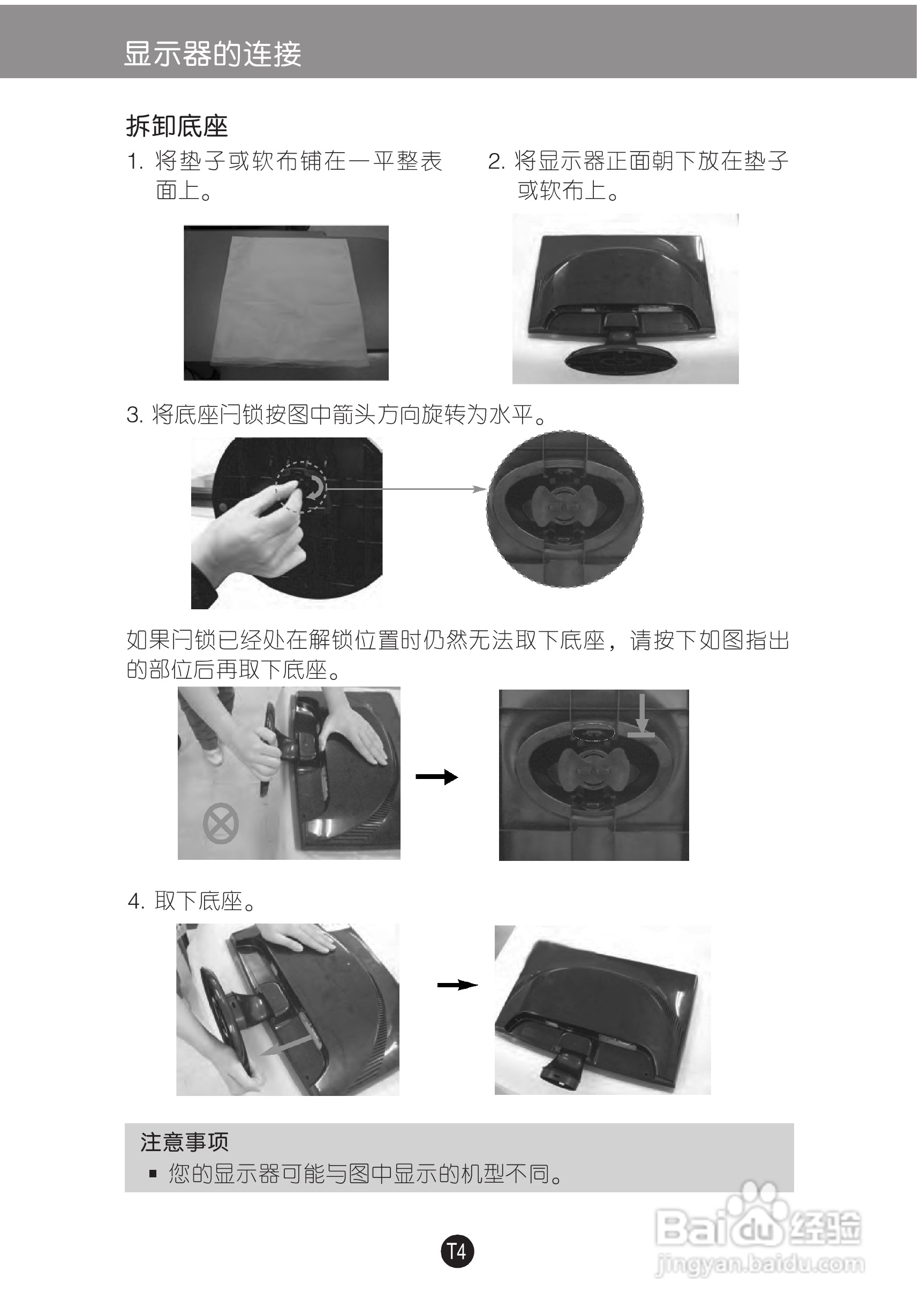 显示器的连接

拆卸底座

1. 将垫子或软布铺在一平整表面上。

2. 将显示器正面朝下放在垫子或软布上。

3. 将底座闩锁按图中箭头方向旋转为水平。

如果闩锁已经处在解锁位置时仍然无法取下底座，请按下如图指出的部位后再取下底座。

4. 取下底座。

注意事项
▪ 您的显示器可能与图中显示的机型不同。

T4

Baidu经验
jingyan.baidu.com