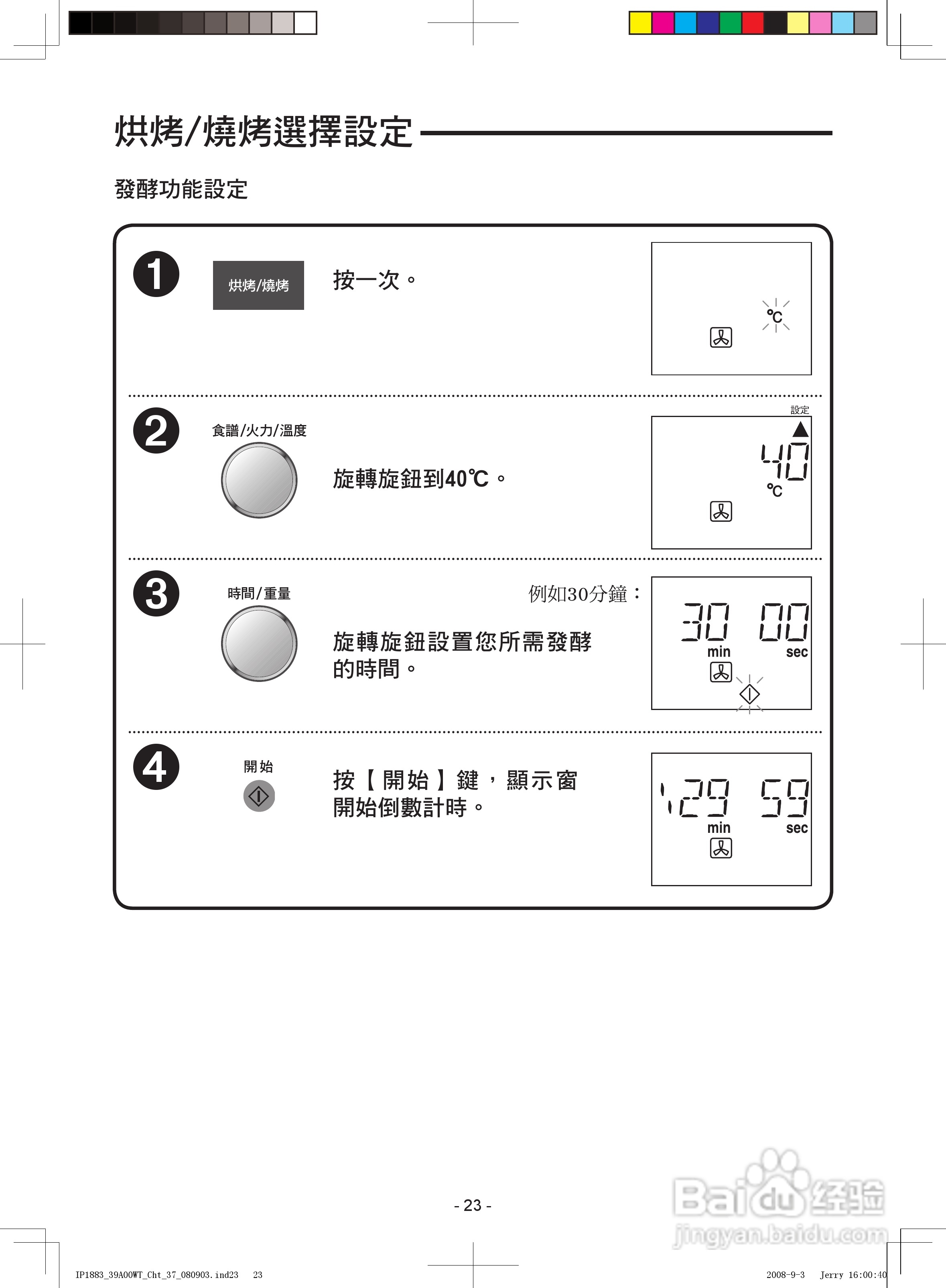 烘烤/燒烤選擇設定

發酵功能設定

1

烘烤/燒烤

按一次。

℃

2

食譜/火力/溫度

旋轉旋鈕到40℃。

設定

40

℃

3

時間/重量

例如30分鐘：

旋轉旋鈕設置您所需發酵的時間。

30 00

min sec

4

開始

按【開始】鍵，顯示窗開始倒數計時。

29 59

min sec

- 23 -

Baidu 经验
jingyan.baidu.com

IP1883_39A00WT_Cht_37_080903.ind23 23

2008-9-3 Jerry 16:00:40