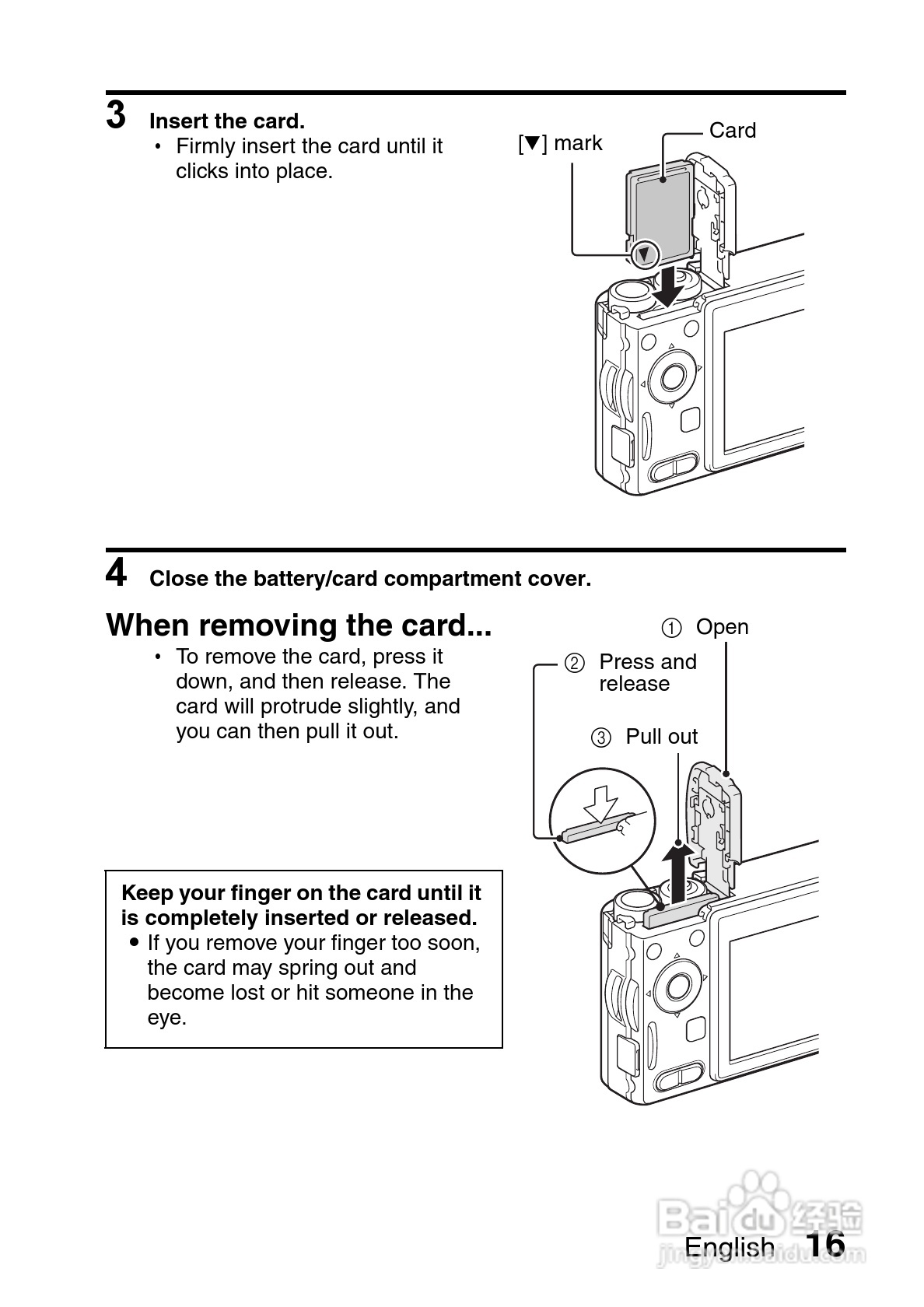 3 Insert the card.
• Firmly insert the card until it clicks into place.

[▼] mark
Card

4 Close the battery/card compartment cover.

When removing the card...
• To remove the card, press it down, and then release. The card will protrude slightly, and you can then pull it out.

① Open
② Press and release
③ Pull out

Keep your finger on the card until it is completely inserted or released.
● If you remove your finger too soon, the card may spring out and become lost or hit someone in the eye.

Baidu 经验
jingyan.baidu.com

English 16