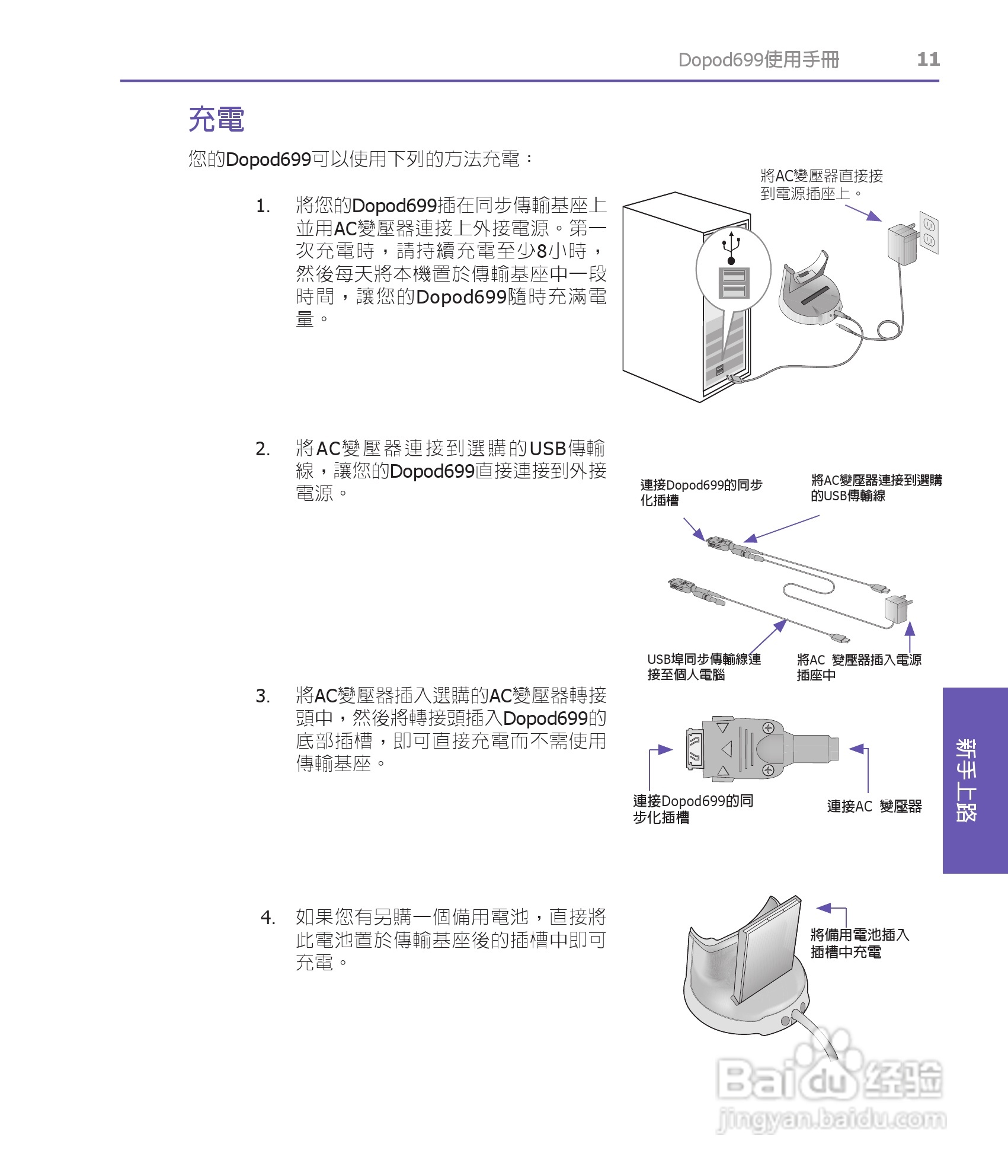 Dopod699使用手冊 11

充電

您的Dopod699可以使用下列的方法充電：

1. 將您的Dopod699插在同步傳輸基座上並用AC變壓器連接上外接電源。第一次充電時，請持續充電至少8小時，然後每天將本機置於傳輸基座中一段時間，讓您的Dopod699隨時充滿電量。

將AC變壓器直接接到電源插座上。

2. 將AC變壓器連接到選購的USB傳輸線，讓您的Dopod699直接連接到外接電源。

連接Dopod699的同步化插槽

將AC變壓器連接到選購的USB傳輸線

USB埠同步傳輸線連接至個人電腦

將AC 變壓器插入電源插座中

3. 將AC變壓器插入選購的AC變壓器轉接頭中，然後將轉接頭插入Dopod699的底部插槽，即可直接充電而不需使用傳輸基座。

連接Dopod699的同步化插槽

連接AC 變壓器

新手上路

4. 如果您有另購一個備用電池，直接將此電池置於傳輸基座後的插槽中即可充電。

將備用電池插入插槽中充電

Baidu经验
jingyan.baidu.com