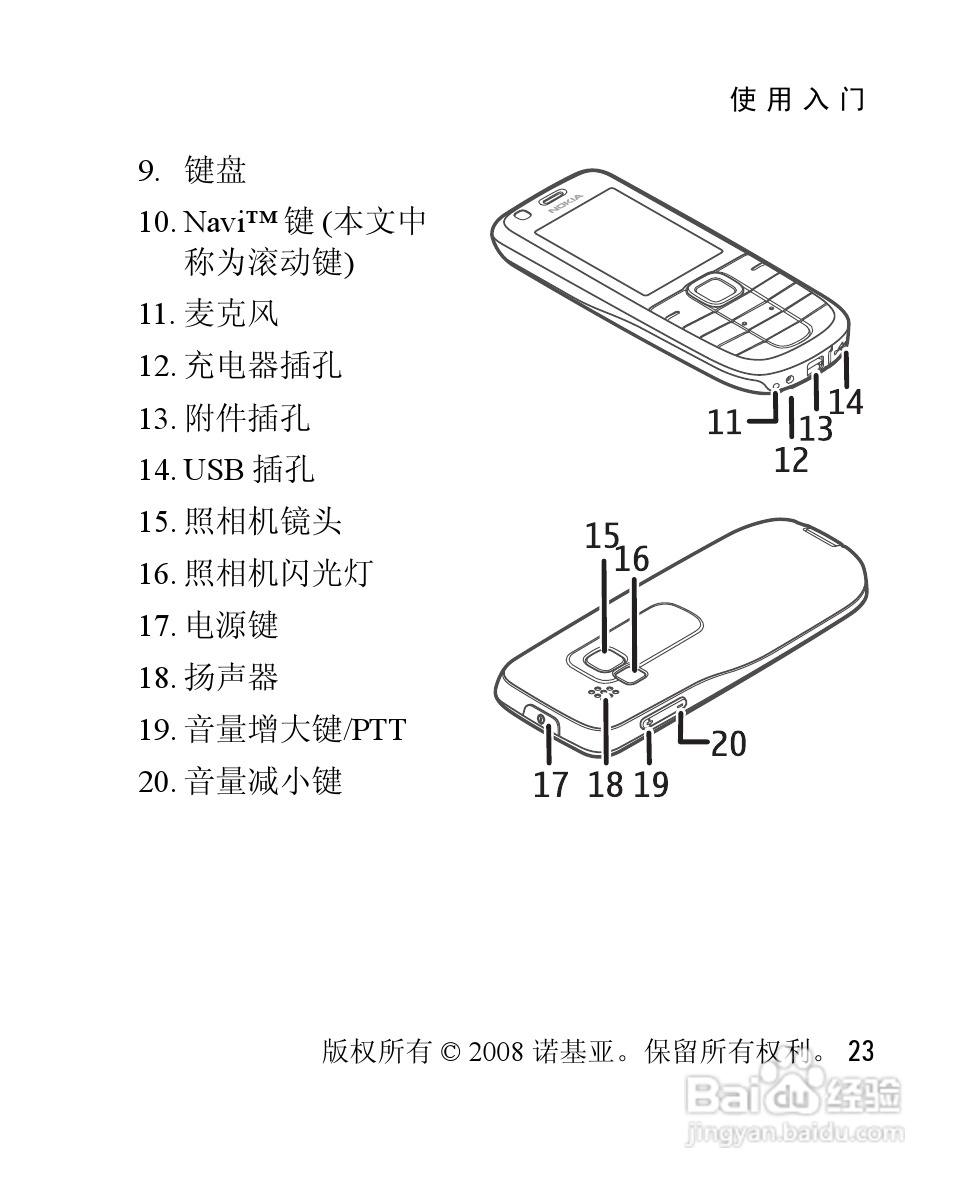 使用入门

9. 键盘
10. Navi™ 键 (本文中称为滚动键)
11. 麦克风
12. 充电器插孔
13. 附件插孔
14. USB 插孔
15. 照相机镜头
16. 照相机闪光灯
17. 电源键
18. 扬声器
19. 音量增大键/PTT
20. 音量减小键

NOKIA

11
12
13
14

15
16
17
18
19
20

版权所有 © 2008 诺基亚。保留所有权利。 23

Baidu 经验
jingyan.baidu.com