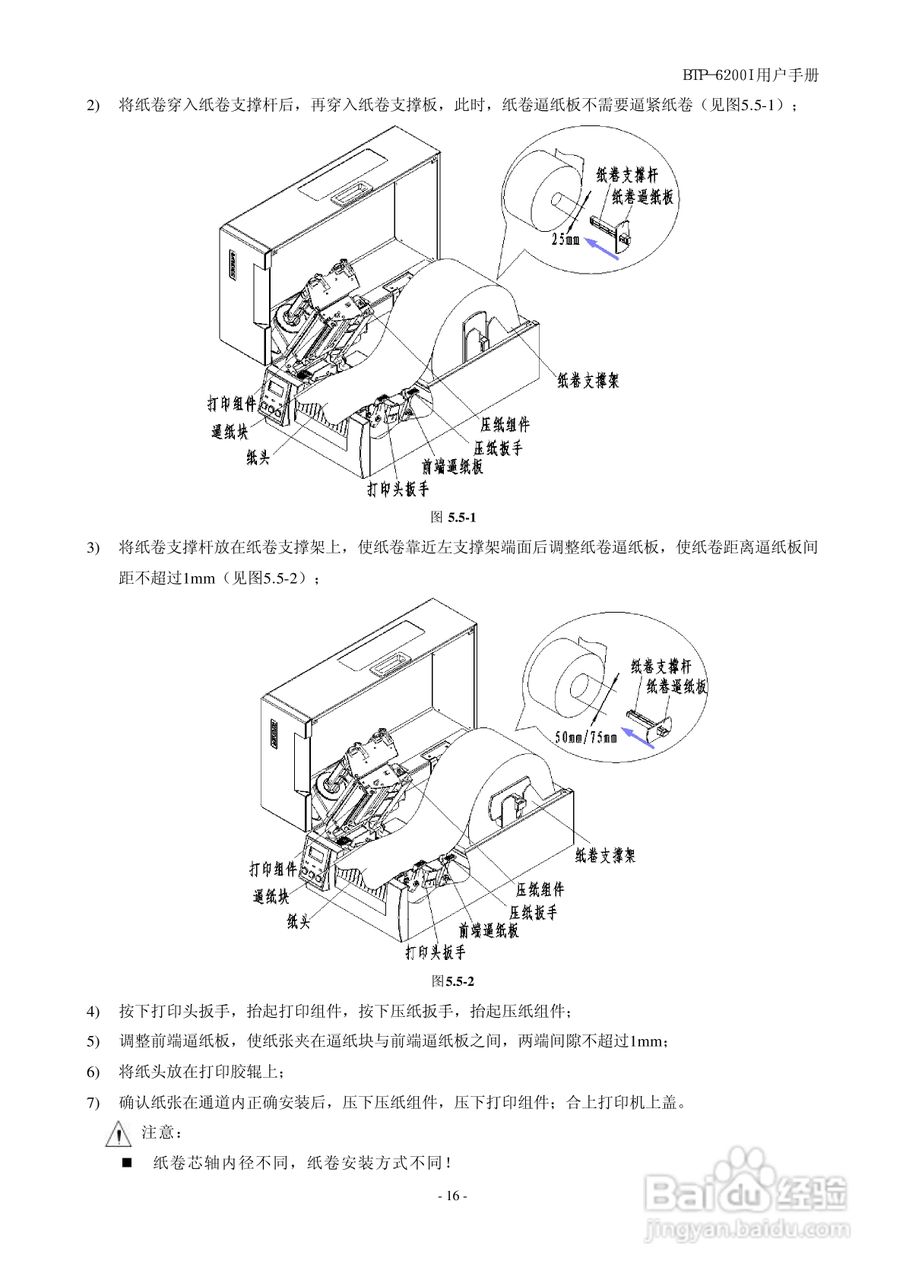 BTP-6200I用户手册

2) 将纸卷穿入纸卷支撑杆后，再穿入纸卷支撑板，此时，纸卷逼纸板不需要逼紧纸卷（见图5.5-1）；

纸卷支撑杆
纸卷逼纸板
25mm
纸卷支撑架
打印组件
逼纸块
纸头
压纸组件
压纸扳手
前端逼纸板
打印头扳手

图 5.5-1

3) 将纸卷支撑杆放在纸卷支撑架上，使纸卷靠近左支撑架端面后调整纸卷逼纸板，使纸卷距离逼纸板间距不超过1mm（见图5.5-2）；

纸卷支撑杆
纸卷逼纸板
50mm/75mm
纸卷支撑架
打印组件
逼纸块
纸头
压纸组件
压纸扳手
前端逼纸板
打印头扳手

图5.5-2

4) 按下打印头扳手，抬起打印组件，按下压纸扳手，抬起压纸组件；

5) 调整前端逼纸板，使纸张夹在逼纸块与前端逼纸板之间，两端间隙不超过1mm；

6) 将纸头放在打印胶辊上；

7) 确认纸张在通道内正确安装后，压下压纸组件，压下打印组件；合上打印机上盖。

注意：

■ 纸卷芯轴内径不同，纸卷安装方式不同！

- 16 -

Baidu经验
jingyan.baidu.com