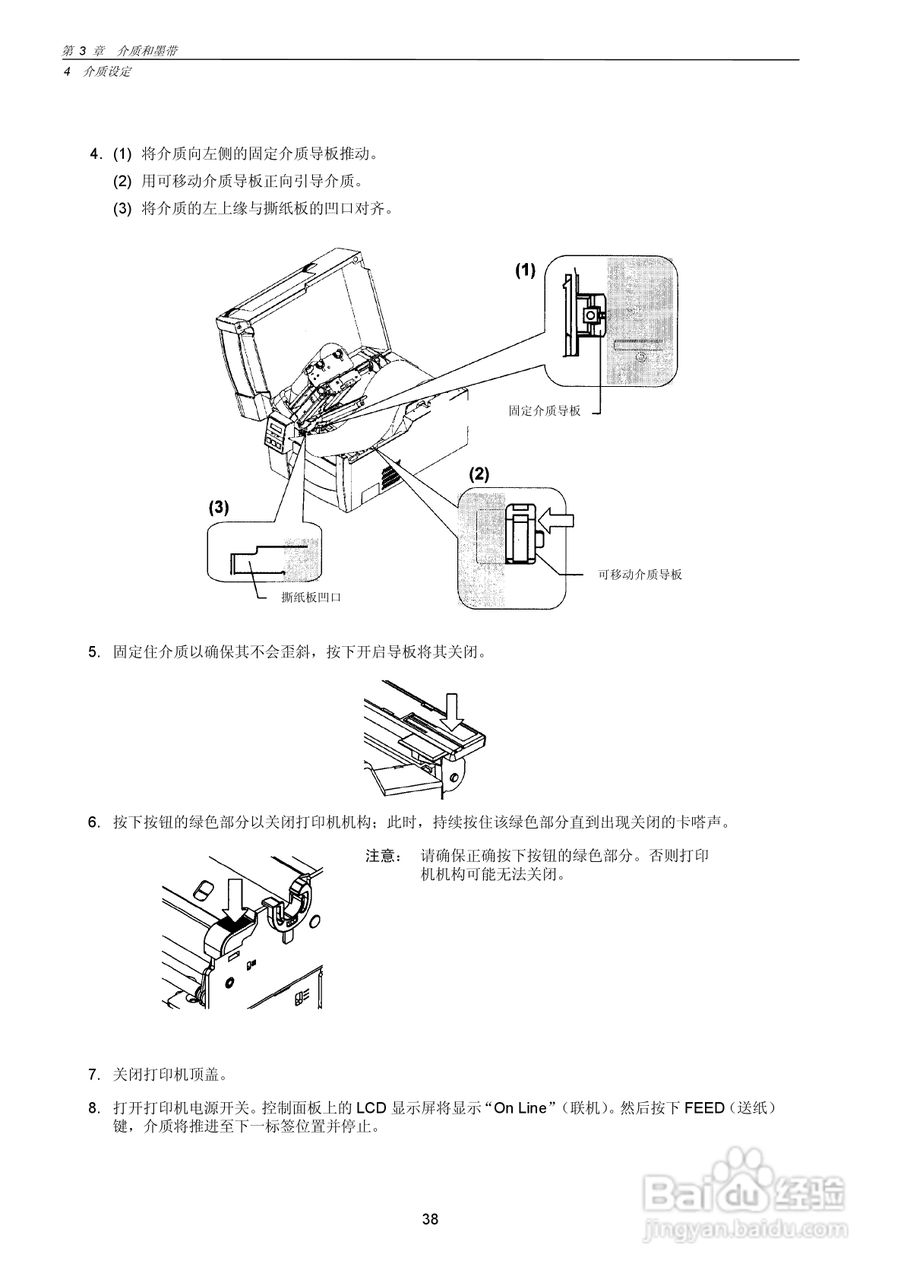 第 3 章　介质和墨带
4　介质设定

4. (1) 将介质向左侧的固定介质导板推动。
(2) 用可移动介质导板正向引导介质。
(3) 将介质的左上缘与撕纸板的凹口对齐。

(1)

固定介质导板

(2)

可移动介质导板

(3)

撕纸板凹口

5. 固定住介质以确保其不会歪斜，按下开启导板将其关闭。

6. 按下按钮的绿色部分以关闭打印机机构；此时，持续按住该绿色部分直到出现关闭的卡嗒声。

注意：　请确保正确按下按钮的绿色部分。否则打印机机构可能无法关闭。

7. 关闭打印机顶盖。

8. 打开打印机电源开关。控制面板上的 LCD 显示屏将显示“On Line”（联机）。然后按下 FEED（送纸）键，介质将推进至下一标签位置并停止。

38

Baidu经验
jingyan.baidu.com