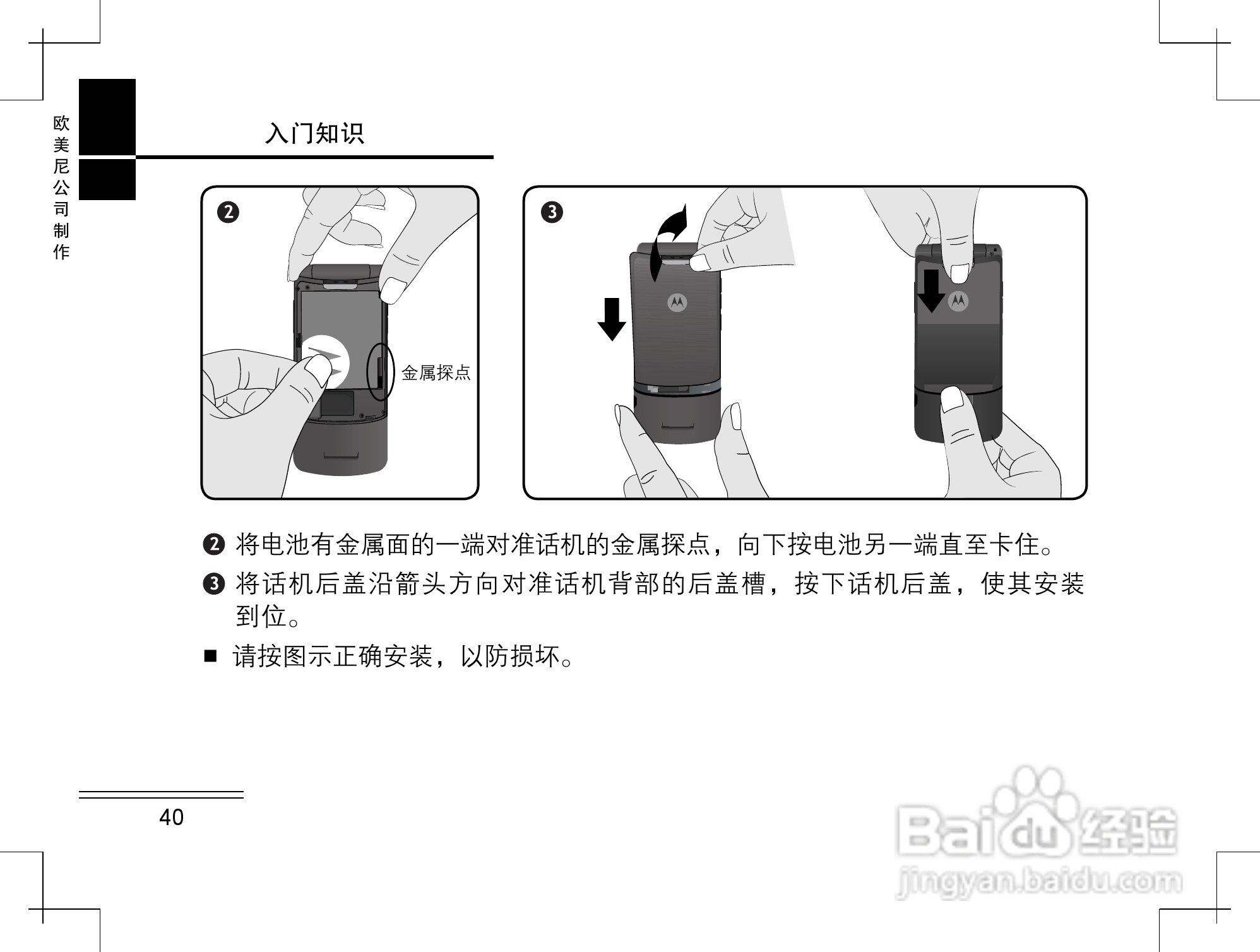 欧美尼公司制作

入门知识

❷

金属探点

❸

❷ 将电池有金属面的一端对准话机的金属探点，向下按电池另一端直至卡住。

❸ 将话机后盖沿箭头方向对准话机背部的后盖槽，按下话机后盖，使其安装到位。

■ 请按图示正确安装，以防损坏。

40

Baidu 经验
jingyan.baidu.com