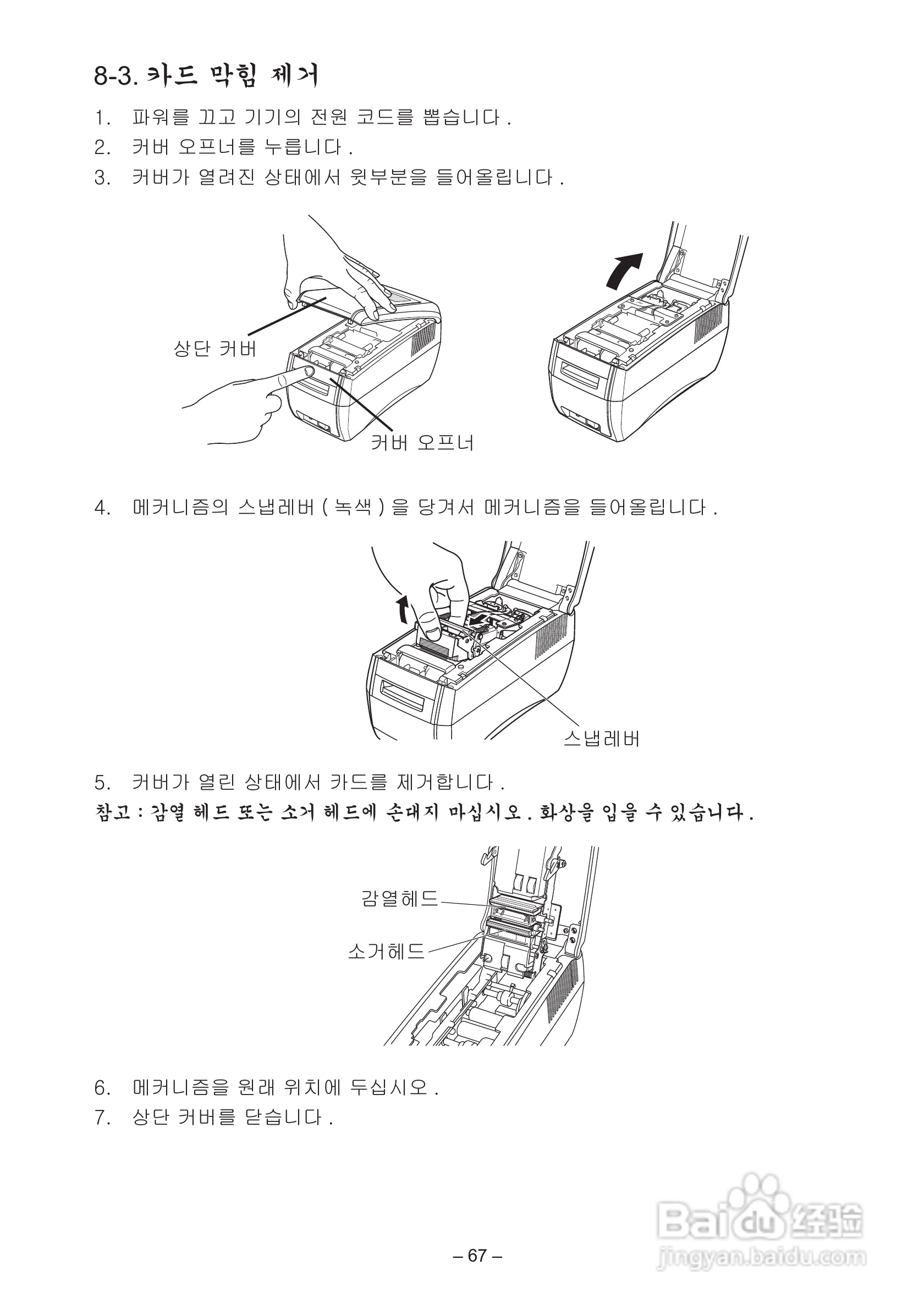 8-3. 카드 막힘 제거

1. 파워를 끄고 기기의 전원 코드를 뽑습니다 .

2. 커버 오프너를 누릅니다 .

3. 커버가 열려진 상태에서 윗부분을 들어올립니다 .

상단 커버

커버 오프너

4. 메커니즘의 스냅레버 ( 녹색 ) 을 당겨서 메커니즘을 들어올립니다 .

스냅레버

5. 커버가 열린 상태에서 카드를 제거합니다 .

참고 : 감열 헤드 또는 소거 헤드에 손대지 마십시오 . 화상을 입을 수 있습니다 .

감열헤드

소거헤드

6. 메커니즘을 원래 위치에 두십시오 .

7. 상단 커버를 닫습니다 .

– 67 –

Baidu 经验
jingyan.baidu.com