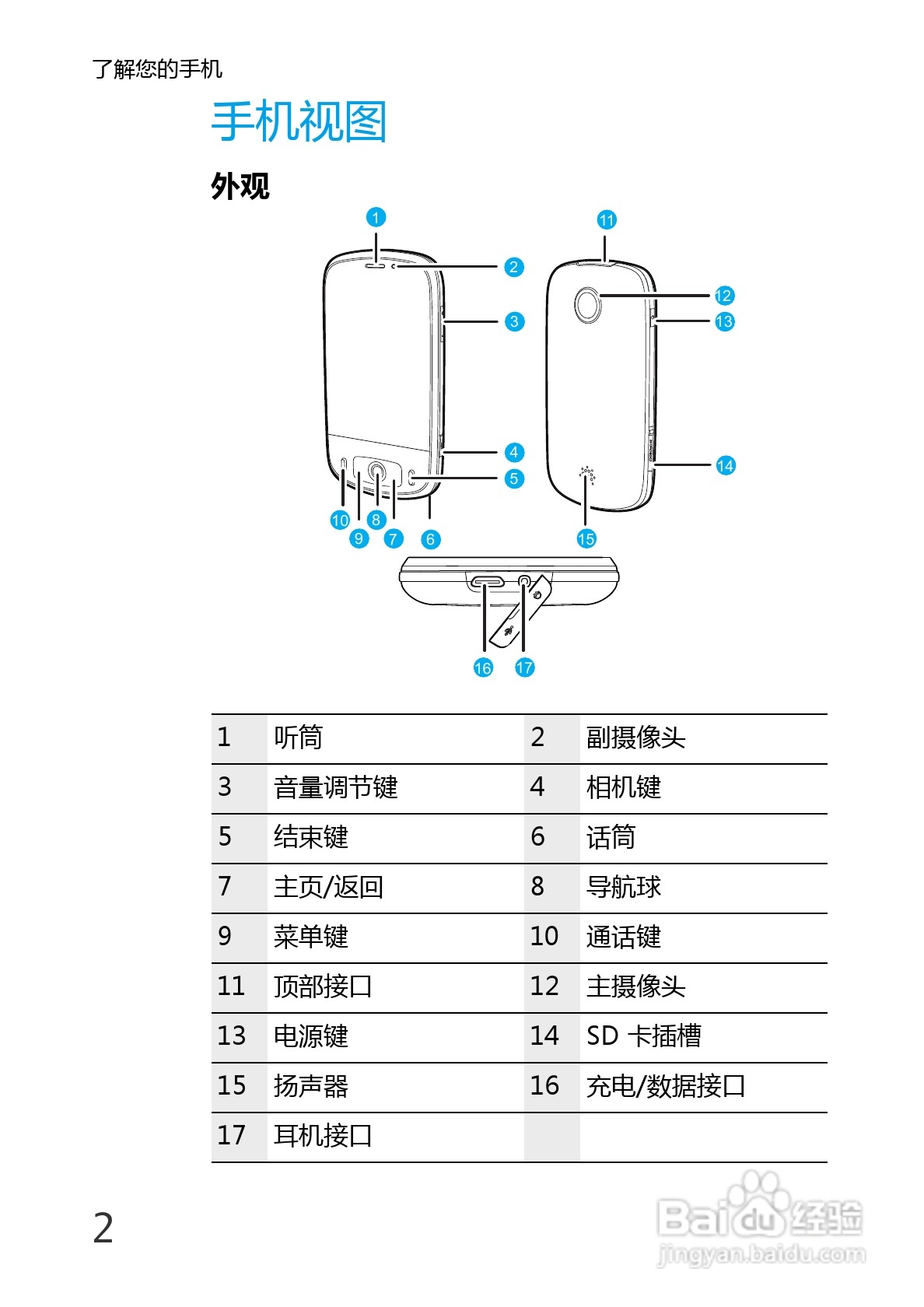 了解您的手机

手机视图

外观

1
2
3
4
5
6
7
8
9
10
11
12
13
14
15
16
17

| 1 | 听筒 | 2 | 副摄像头 |
|---|---|---|---|
| 3 | 音量调节键 | 4 | 相机键 |
| 5 | 结束键 | 6 | 话筒 |
| 7 | 主页/返回 | 8 | 导航球 |
| 9 | 菜单键 | 10 | 通话键 |
| 11 | 顶部接口 | 12 | 主摄像头 |
| 13 | 电源键 | 14 | SD 卡插槽 |
| 15 | 扬声器 | 16 | 充电/数据接口 |
| 17 | 耳机接口 | | |

2

Baidu 经验
jingyan.baidu.com