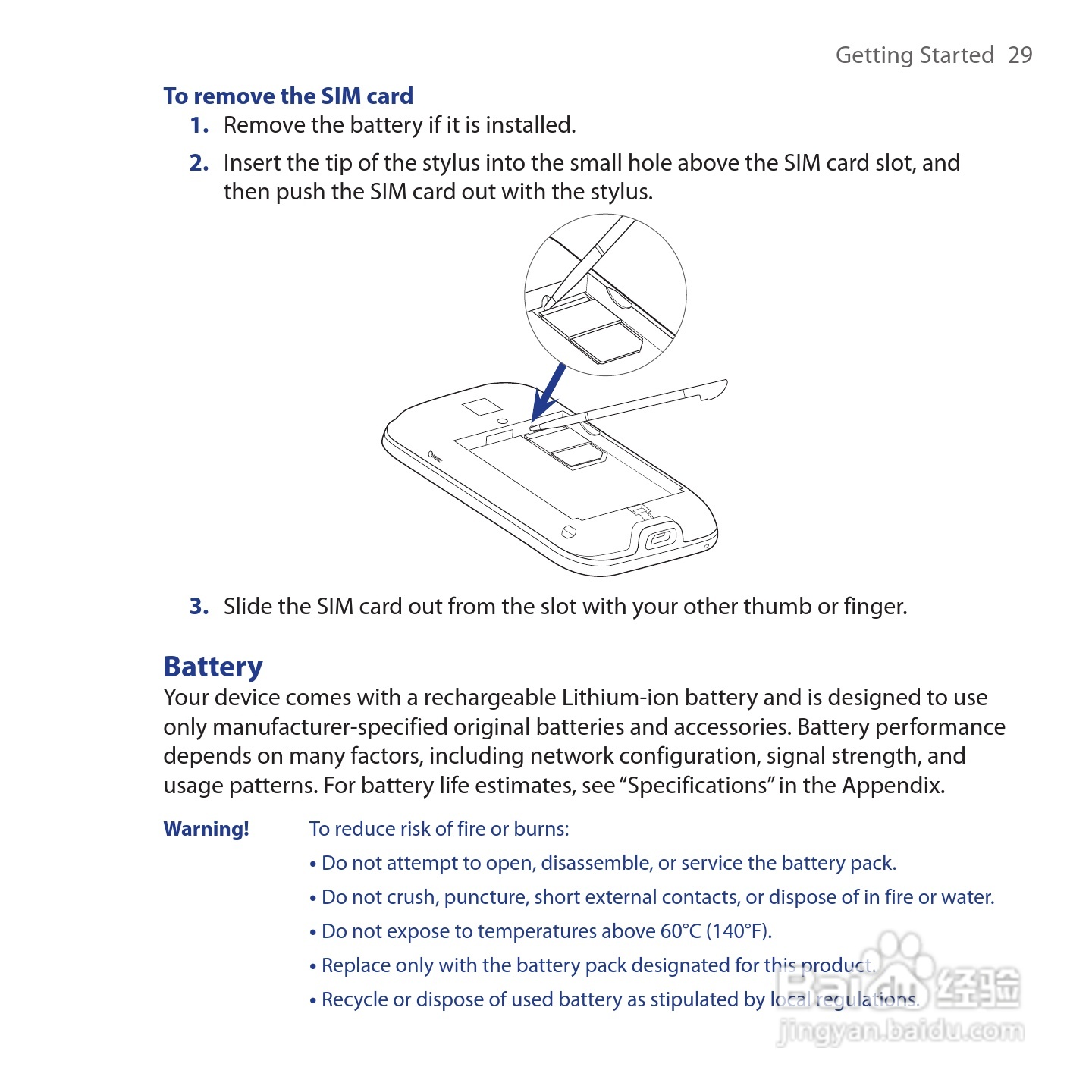 Getting Started 29

To remove the SIM card

1. Remove the battery if it is installed.

2. Insert the tip of the stylus into the small hole above the SIM card slot, and then push the SIM card out with the stylus.

RESET

3. Slide the SIM card out from the slot with your other thumb or finger.

Battery

Your device comes with a rechargeable Lithium-ion battery and is designed to use only manufacturer-specified original batteries and accessories. Battery performance depends on many factors, including network configuration, signal strength, and usage patterns. For battery life estimates, see "Specifications" in the Appendix.

Warning! To reduce risk of fire or burns:

• Do not attempt to open, disassemble, or service the battery pack.

• Do not crush, puncture, short external contacts, or dispose of in fire or water.

• Do not expose to temperatures above 60°C (140°F).

• Replace only with the battery pack designated for this product.

• Recycle or dispose of used battery as stipulated by local regulations.

Baidu 经验
jingyan.baidu.com