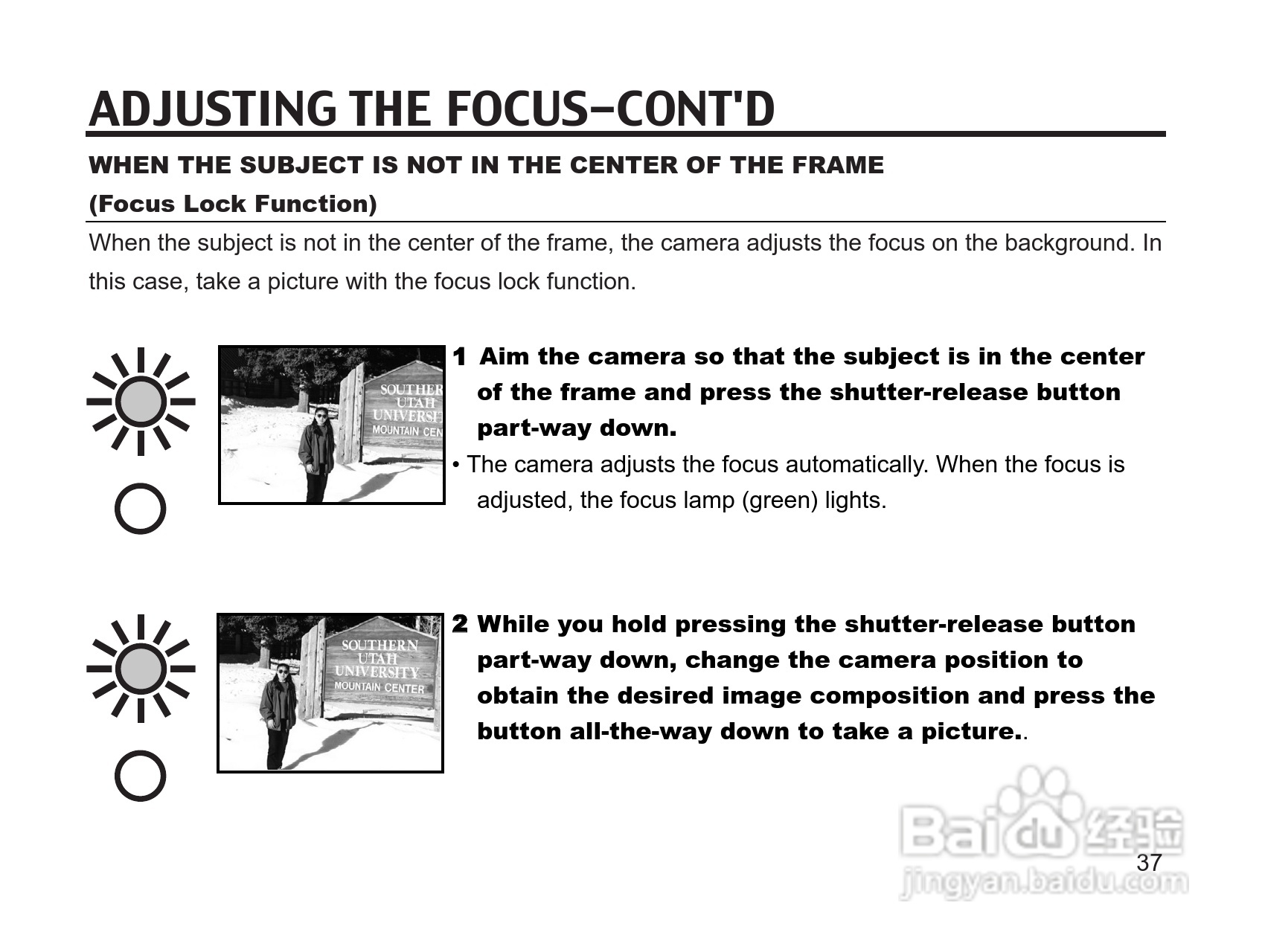 ADJUSTING THE FOCUS–CONT'D

WHEN THE SUBJECT IS NOT IN THE CENTER OF THE FRAME

(Focus Lock Function)

When the subject is not in the center of the frame, the camera adjusts the focus on the background. In this case, take a picture with the focus lock function.

SOUTHER UTAH UNIVERSIT MOUNTAIN CEN

1 Aim the camera so that the subject is in the center of the frame and press the shutter-release button part-way down.

• The camera adjusts the focus automatically. When the focus is adjusted, the focus lamp (green) lights.

SOUTHERN UTAH UNIVERSITY MOUNTAIN CENTER

2 While you hold pressing the shutter-release button part-way down, change the camera position to obtain the desired image composition and press the button all-the-way down to take a picture..

Baidu 经验
jingyan.baidu.com

37