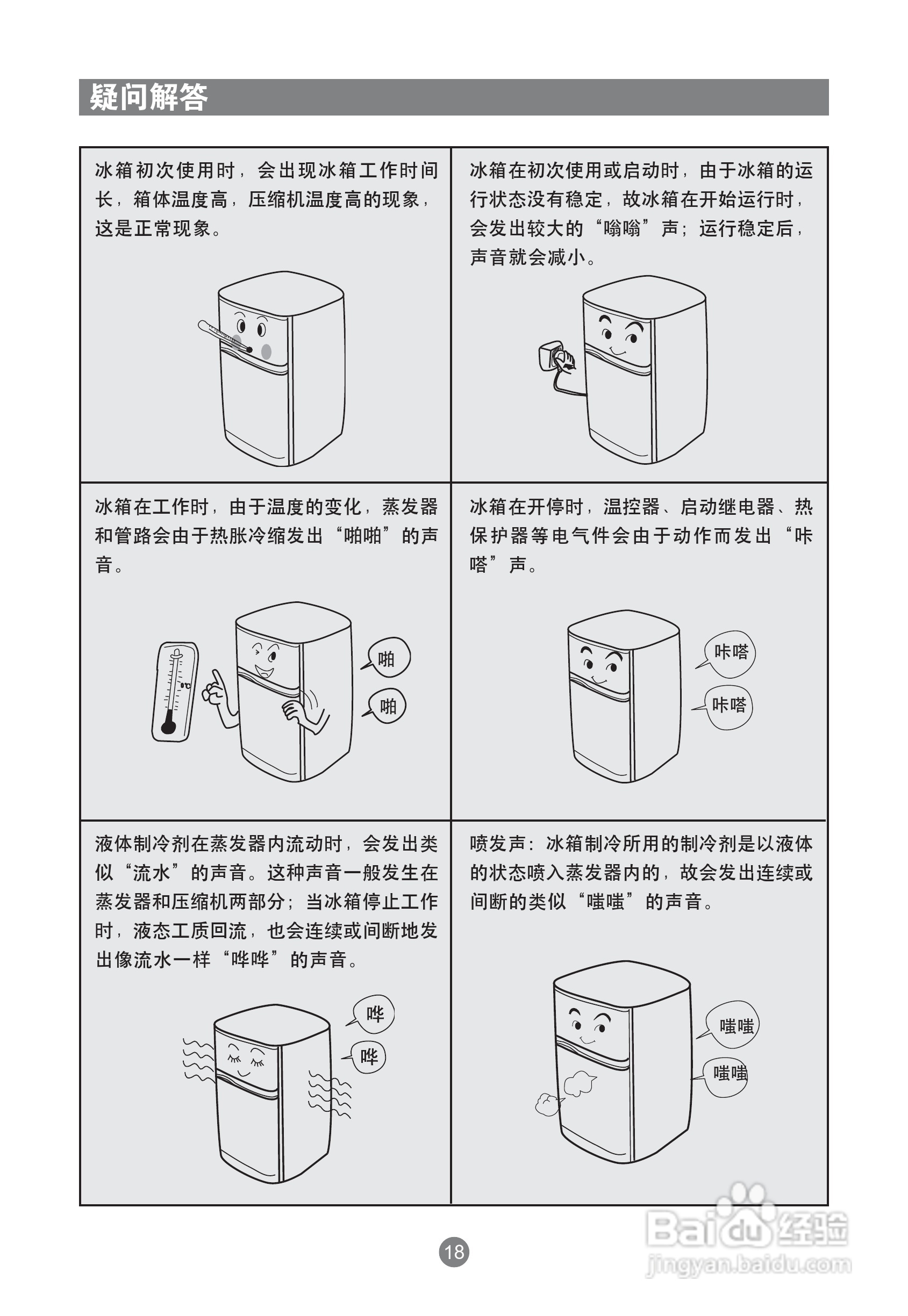 疑问解答

冰箱初次使用时，会出现冰箱工作时间长，箱体温度高，压缩机温度高的现象，这是正常现象。

冰箱在初次使用或启动时，由于冰箱的运行状态没有稳定，故冰箱在开始运行时，会发出较大的“嗡嗡”声；运行稳定后，声音就会减小。

冰箱在工作时，由于温度的变化，蒸发器和管路会由于热胀冷缩发出“啪啪”的声音。

啪

啪

冰箱在开停时，温控器、启动继电器、热保护器等电气件会由于动作而发出“咔嗒”声。

咔嗒

咔嗒

液体制冷剂在蒸发器内流动时，会发出类似“流水”的声音。这种声音一般发生在蒸发器和压缩机两部分；当冰箱停止工作时，液态工质回流，也会连续或间断地发出像流水一样“哗哗”的声音。

哗

哗

喷发声：冰箱制冷所用的制冷剂是以液体的状态喷入蒸发器内的，故会发出连续或间断的类似“嗤嗤”的声音。

嗤嗤

嗤嗤

18

Baidu经验
jingyan.baidu.com