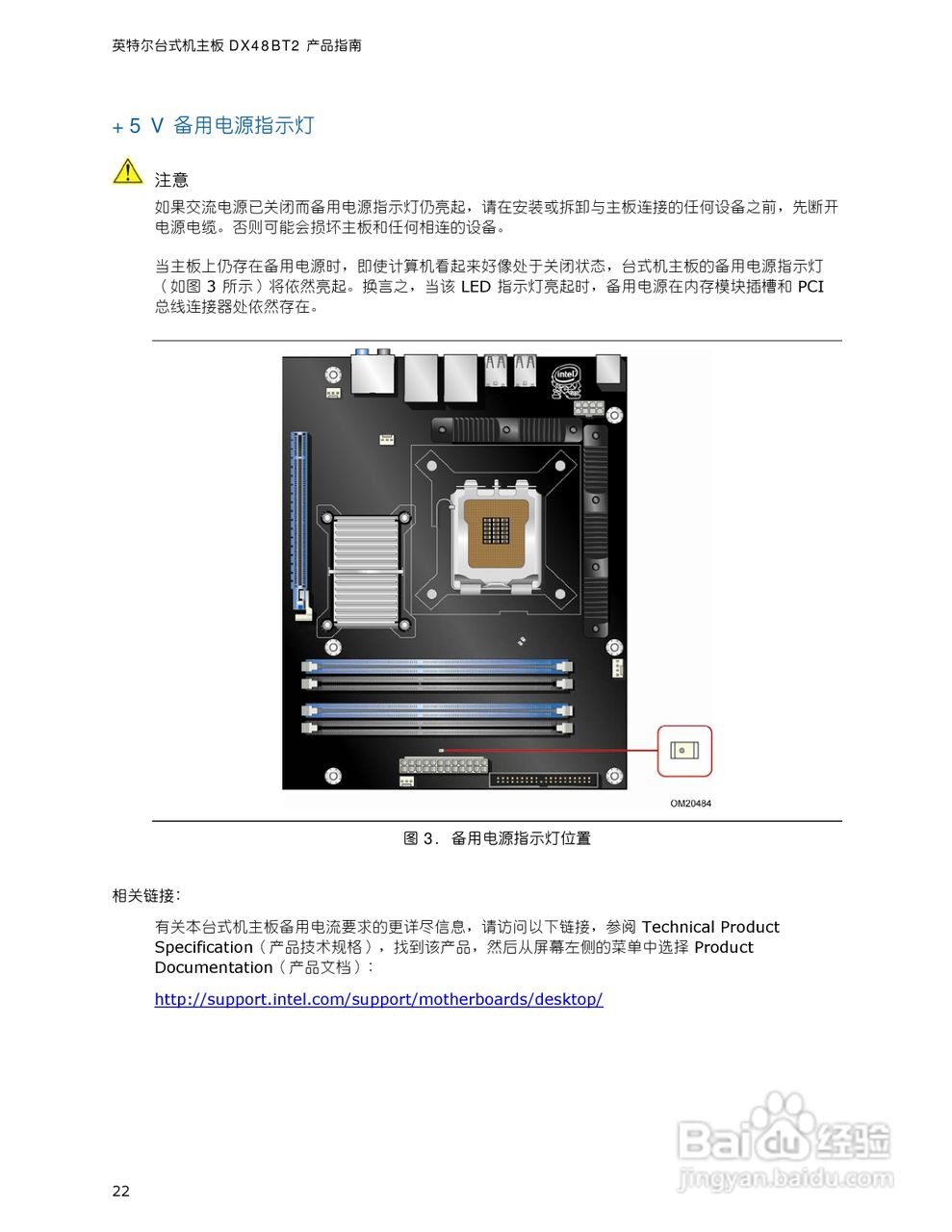 英特尔台式机主板 DX48BT2 产品指南

+5 V 备用电源指示灯

注意

如果交流电源已关闭而备用电源指示灯仍亮起，请在安装或拆卸与主板连接的任何设备之前，先断开电源电缆。否则可能会损坏主板和任何相连的设备。

当主板上仍存在备用电源时，即使计算机看起来好像处于关闭状态，台式机主板的备用电源指示灯（如图 3 所示）将依然亮起。换言之，当该 LED 指示灯亮起时，备用电源在内存模块插槽和 PCI 总线连接器处依然存在。

intel

OM20484

图 3. 备用电源指示灯位置

相关链接：

有关本台式机主板备用电流要求的更详尽信息，请访问以下链接，参阅 Technical Product Specification（产品技术规格），找到该产品，然后从屏幕左侧的菜单中选择 Product Documentation（产品文档）：

http://support.intel.com/support/motherboards/desktop/

Baidu 经验
jingyan.baidu.com

22