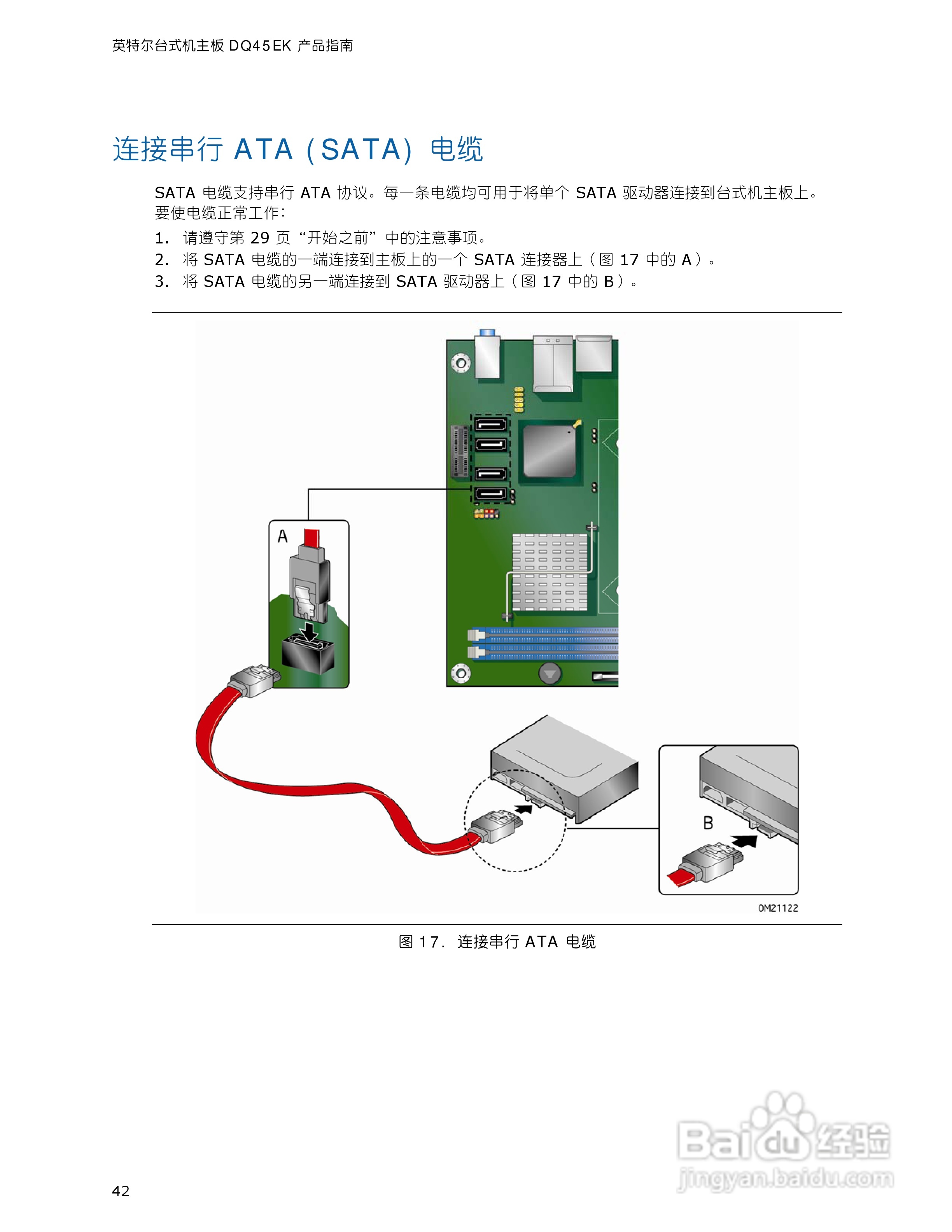 英特尔台式机主板 DQ45EK 产品指南

连接串行 ATA（SATA）电缆

SATA 电缆支持串行 ATA 协议。每一条电缆均可用于将单个 SATA 驱动器连接到台式机主板上。要使电缆正常工作：

1. 请遵守第 29 页“开始之前”中的注意事项。
2. 将 SATA 电缆的一端连接到主板上的一个 SATA 连接器上（图 17 中的 A）。
3. 将 SATA 电缆的另一端连接到 SATA 驱动器上（图 17 中的 B）。

A

B

OM21122

图 17. 连接串行 ATA 电缆

Baidu 经验
jingyan.baidu.com

42