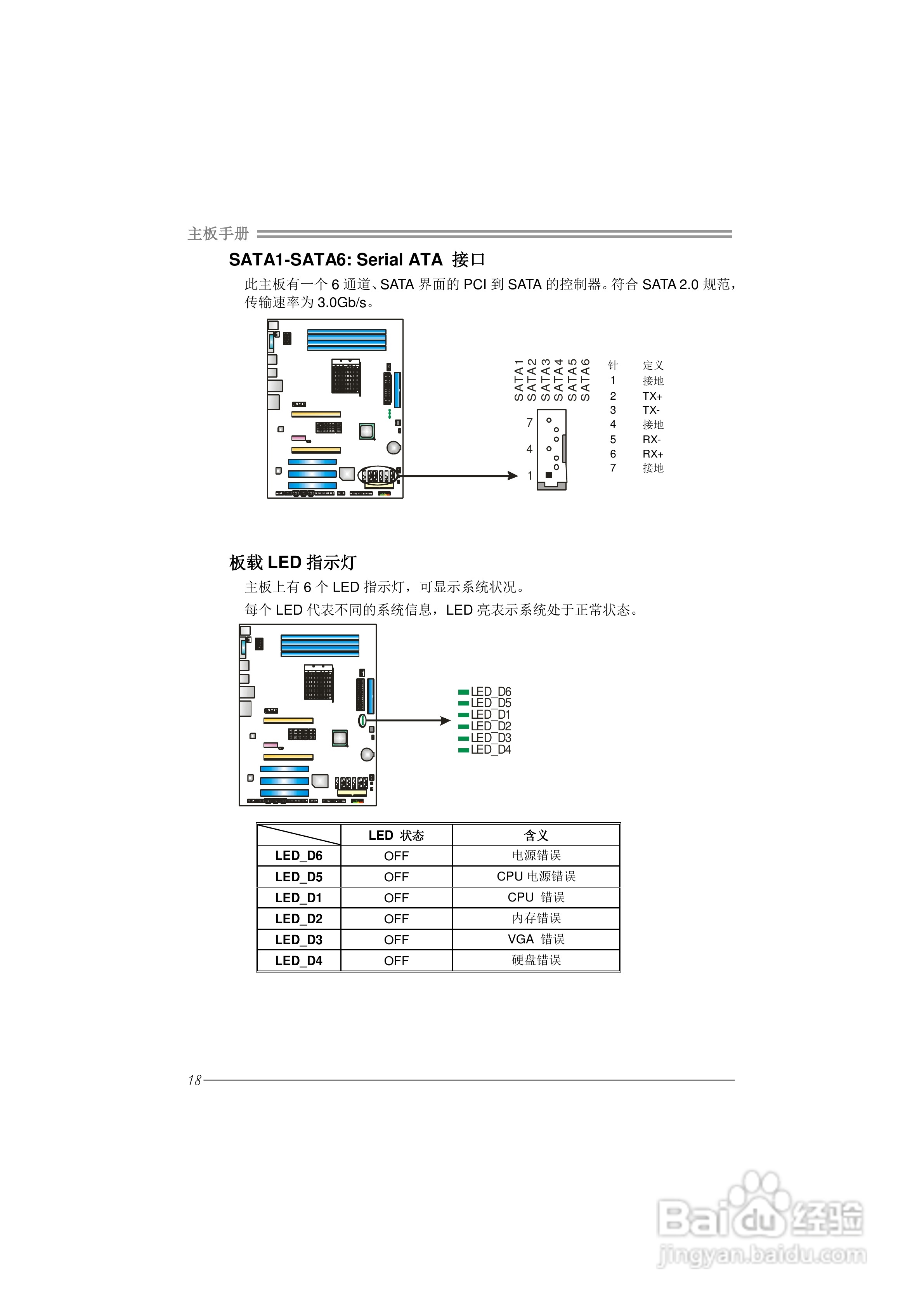 主板手册

SATA1-SATA6: Serial ATA 接口

此主板有一个 6 通道、SATA 界面的 PCI 到 SATA 的控制器。符合 SATA 2.0 规范，传输速率为 3.0Gb/s。

SATA1
SATA2
SATA3
SATA4
SATA5
SATA6

7
4
1

| 针 | 定义 |
|---|---|
| 1 | 接地 |
| 2 | TX+ |
| 3 | TX- |
| 4 | 接地 |
| 5 | RX- |
| 6 | RX+ |
| 7 | 接地 |

板载 LED 指示灯

主板上有 6 个 LED 指示灯，可显示系统状况。

每个 LED 代表不同的系统信息，LED 亮表示系统处于正常状态。

LED_D6
LED_D5
LED_D1
LED_D2
LED_D3
LED_D4

| | LED 状态 | 含义 |
|---|---|---|
| LED_D6 | OFF | 电源错误 |
| LED_D5 | OFF | CPU 电源错误 |
| LED_D1 | OFF | CPU 错误 |
| LED_D2 | OFF | 内存错误 |
| LED_D3 | OFF | VGA 错误 |
| LED_D4 | OFF | 硬盘错误 |

18

Baidu 经验
jingyan.baidu.com