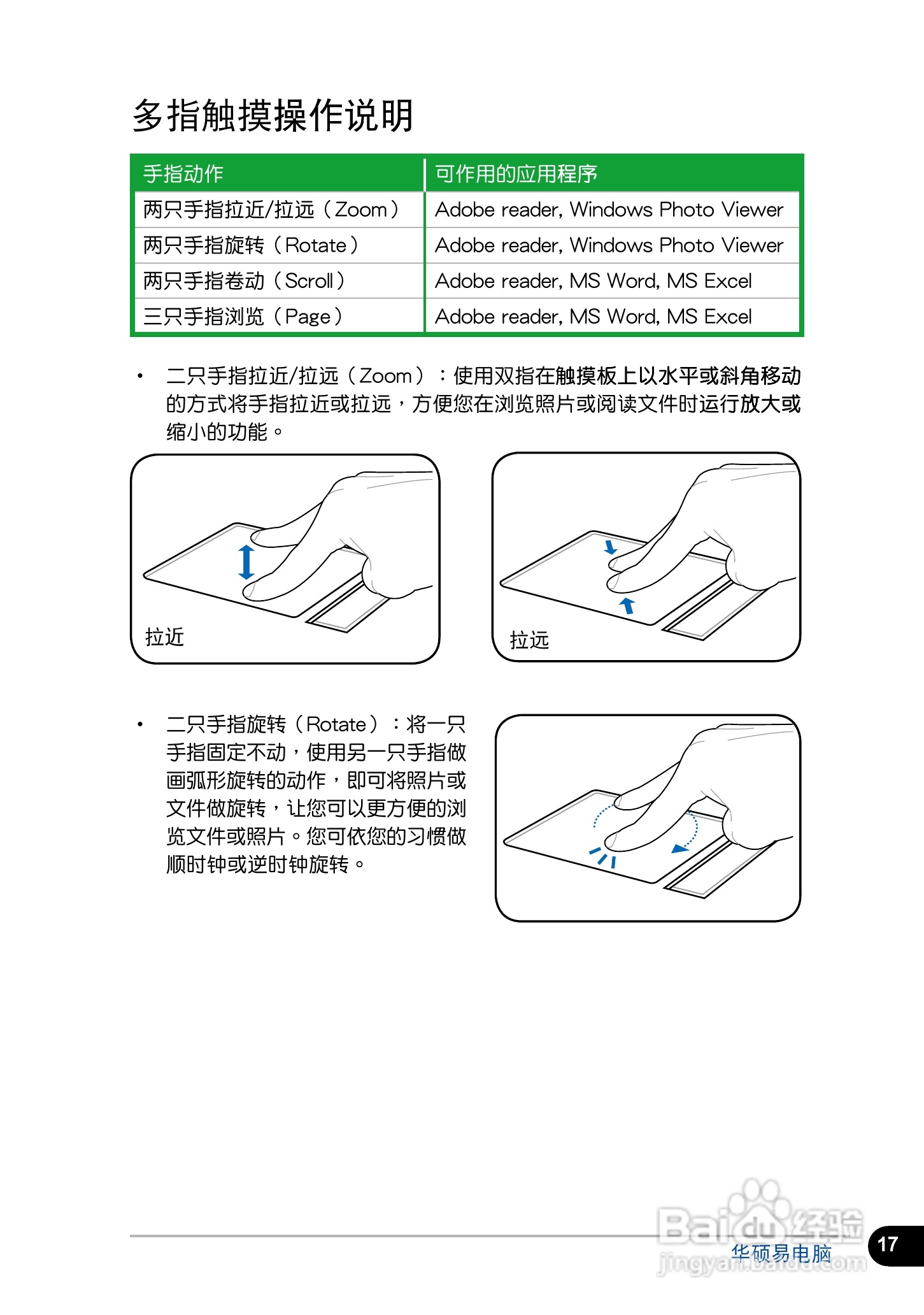 多指触摸操作说明

| 手指动作 | 可作用的应用程序 |
|---|---|
| 两只手指拉近/拉远（Zoom） | Adobe reader, Windows Photo Viewer |
| 两只手指旋转（Rotate） | Adobe reader, Windows Photo Viewer |
| 两只手指卷动（Scroll） | Adobe reader, MS Word, MS Excel |
| 三只手指浏览（Page） | Adobe reader, MS Word, MS Excel |

• 二只手指拉近/拉远（Zoom）：使用双指在触摸板上以水平或斜角移动的方式将手指拉近或拉远，方便您在浏览照片或阅读文件时运行放大或缩小的功能。

拉近

拉远

• 二只手指旋转（Rotate）：将一只手指固定不动，使用另一只手指做画弧形旋转的动作，即可将照片或文件做旋转，让您可以更方便的浏览文件或照片。您可依您的习惯做顺时钟或逆时钟旋转。

Baidu经验
jingyan.baidu.com
华硕易电脑

17