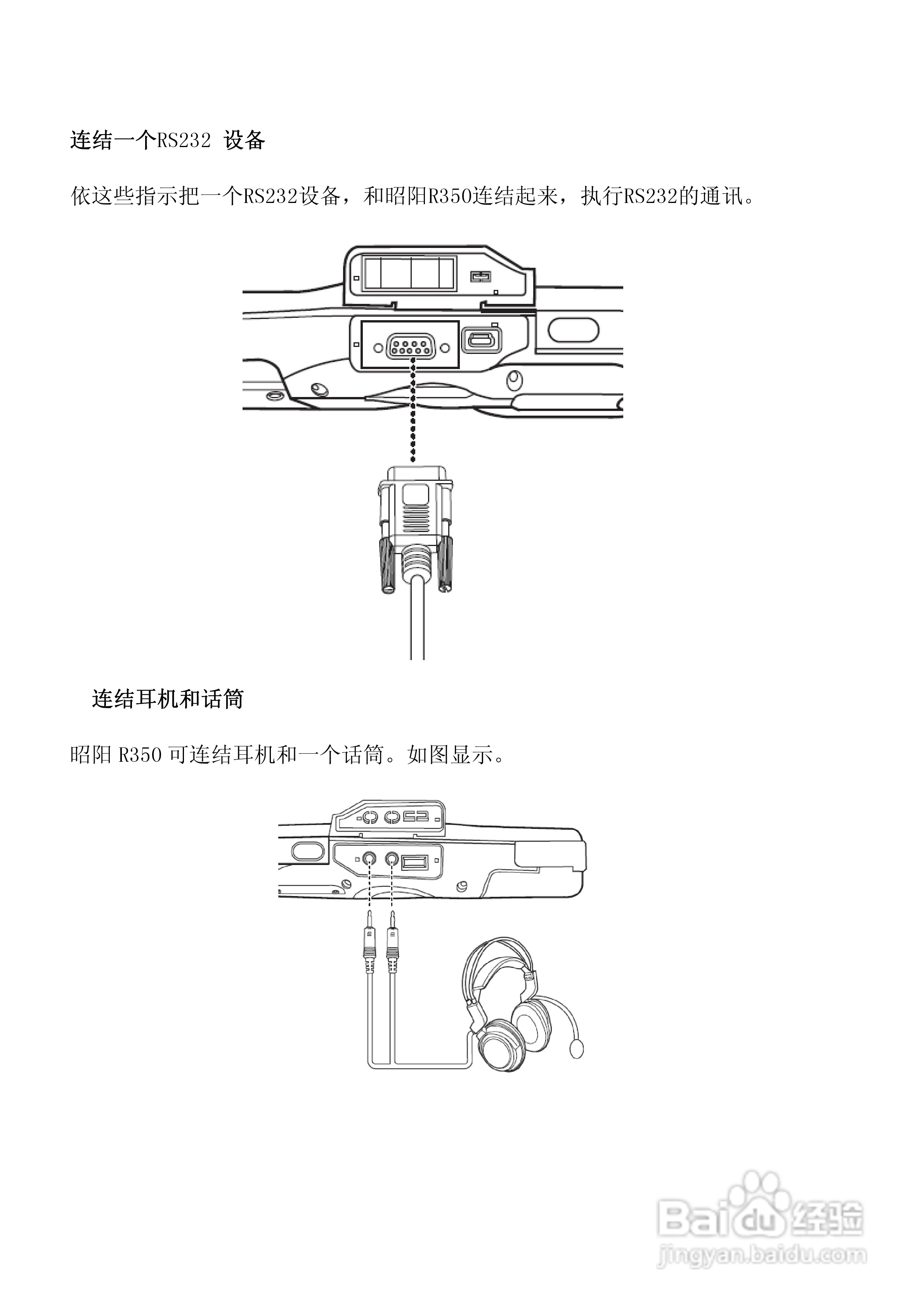 连结一个RS232 设备

依这些指示把一个RS232设备，和昭阳R350连结起来，执行RS232的通讯。

连结耳机和话筒

昭阳 R350 可连结耳机和一个话筒。如图显示。

Baidu 经验
jingyan.baidu.com