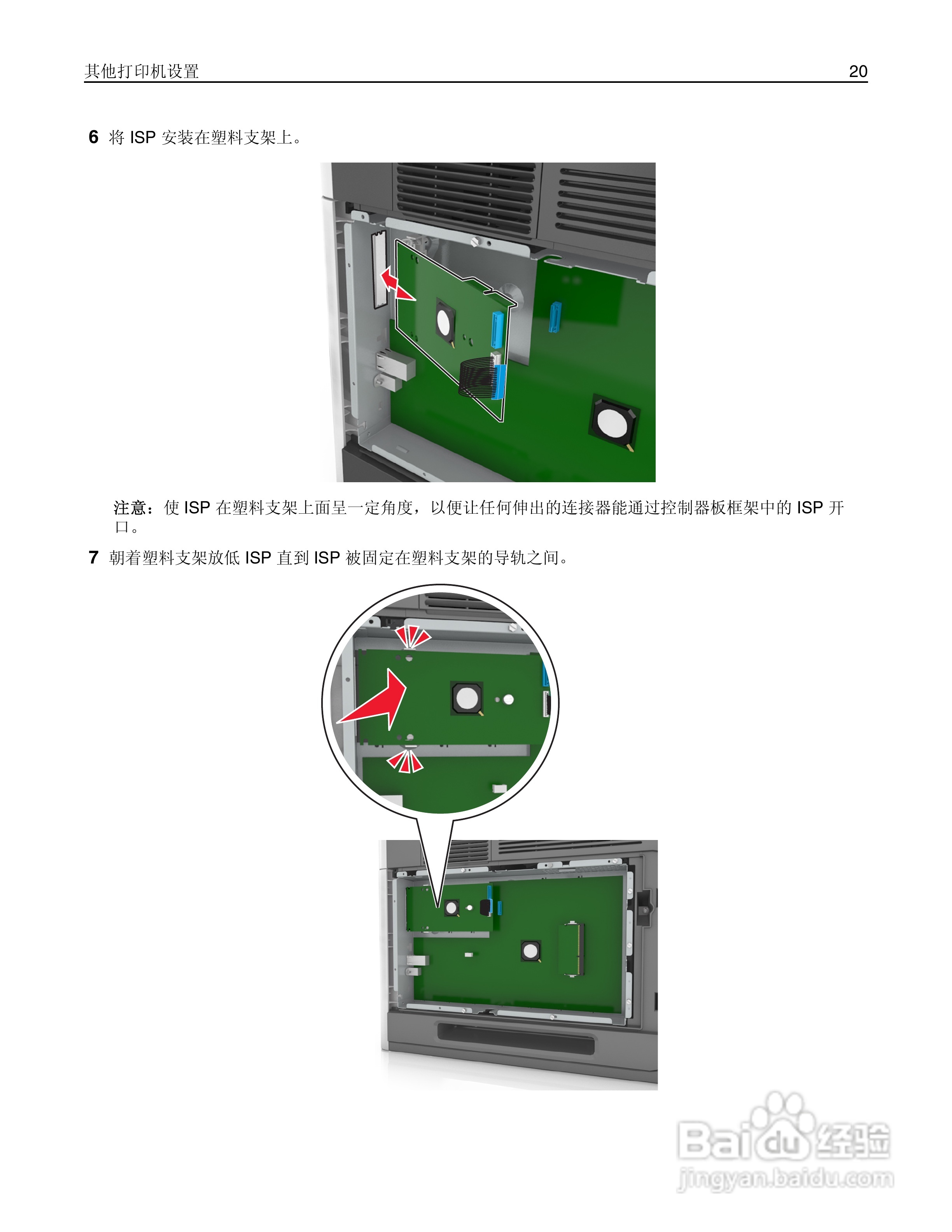 其他打印机设置 20

6 将 ISP 安装在塑料支架上。

注意：使 ISP 在塑料支架上面呈一定角度，以便让任何伸出的连接器能通过控制器板框架中的 ISP 开口。

7 朝着塑料支架放低 ISP 直到 ISP 被固定在塑料支架的导轨之间。

Baidu 经验
jingyan.baidu.com