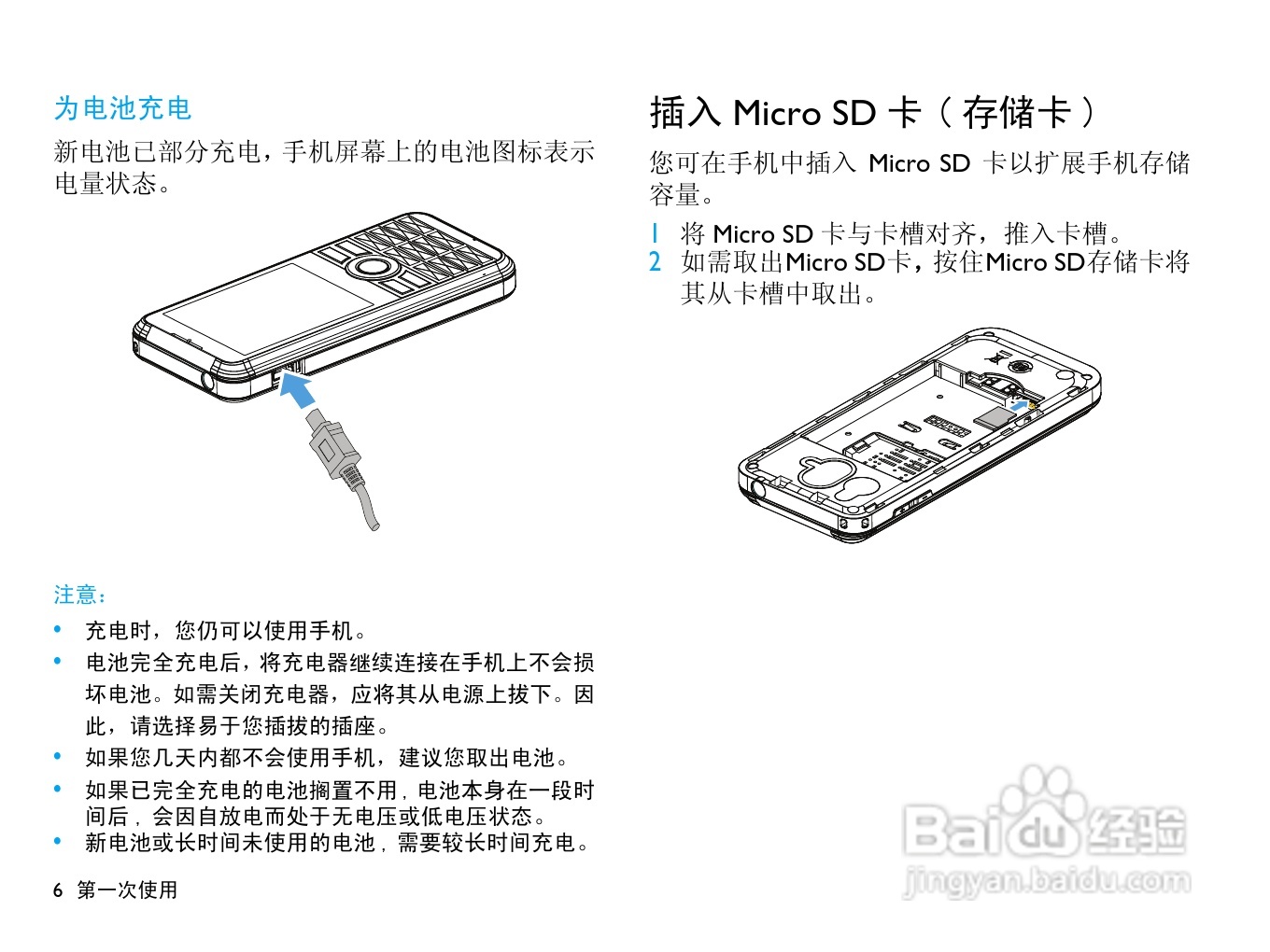 为电池充电

新电池已部分充电，手机屏幕上的电池图标表示电量状态。

注意：

• 充电时，您仍可以使用手机。
• 电池完全充电后，将充电器继续连接在手机上不会损坏电池。如需关闭充电器，应将其从电源上拔下。因此，请选择易于您插拔的插座。
• 如果您几天内都不会使用手机，建议您取出电池。
• 如果已完全充电的电池搁置不用，电池本身在一段时间后，会因自放电而处于无电压或低电压状态。
• 新电池或长时间未使用的电池，需要较长时间充电。

6 第一次使用

插入 Micro SD 卡（存储卡）

您可在手机中插入 Micro SD 卡以扩展手机存储容量。

1 将 Micro SD 卡与卡槽对齐，推入卡槽。
2 如需取出Micro SD卡，按住Micro SD存储卡将其从卡槽中取出。

Baidu 经验
jingyan.baidu.com