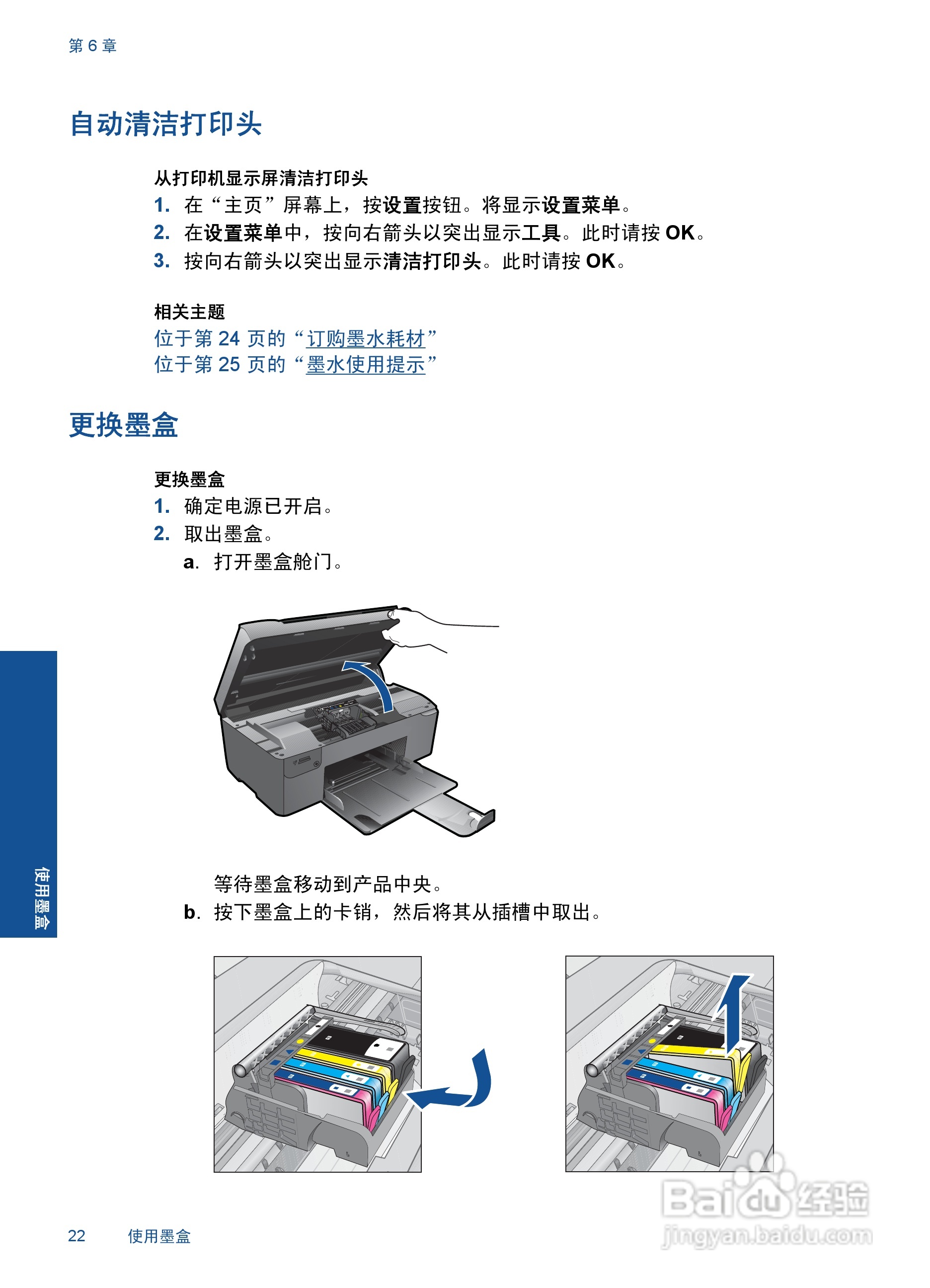 第 6 章

自动清洁打印头

从打印机显示屏清洁打印头
1. 在“主页”屏幕上，按设置按钮。将显示设置菜单。
2. 在设置菜单中，按向右箭头以突出显示工具。此时请按 OK。
3. 按向右箭头以突出显示清洁打印头。此时请按 OK。

相关主题
位于第 24 页的“订购墨水耗材”
位于第 25 页的“墨水使用提示”

更换墨盒

更换墨盒
1. 确定电源已开启。
2. 取出墨盒。
a. 打开墨盒舱门。

等待墨盒移动到产品中央。
b. 按下墨盒上的卡销，然后将其从插槽中取出。

使用墨盒

22 使用墨盒

Baidu经验
jingyan.baidu.com