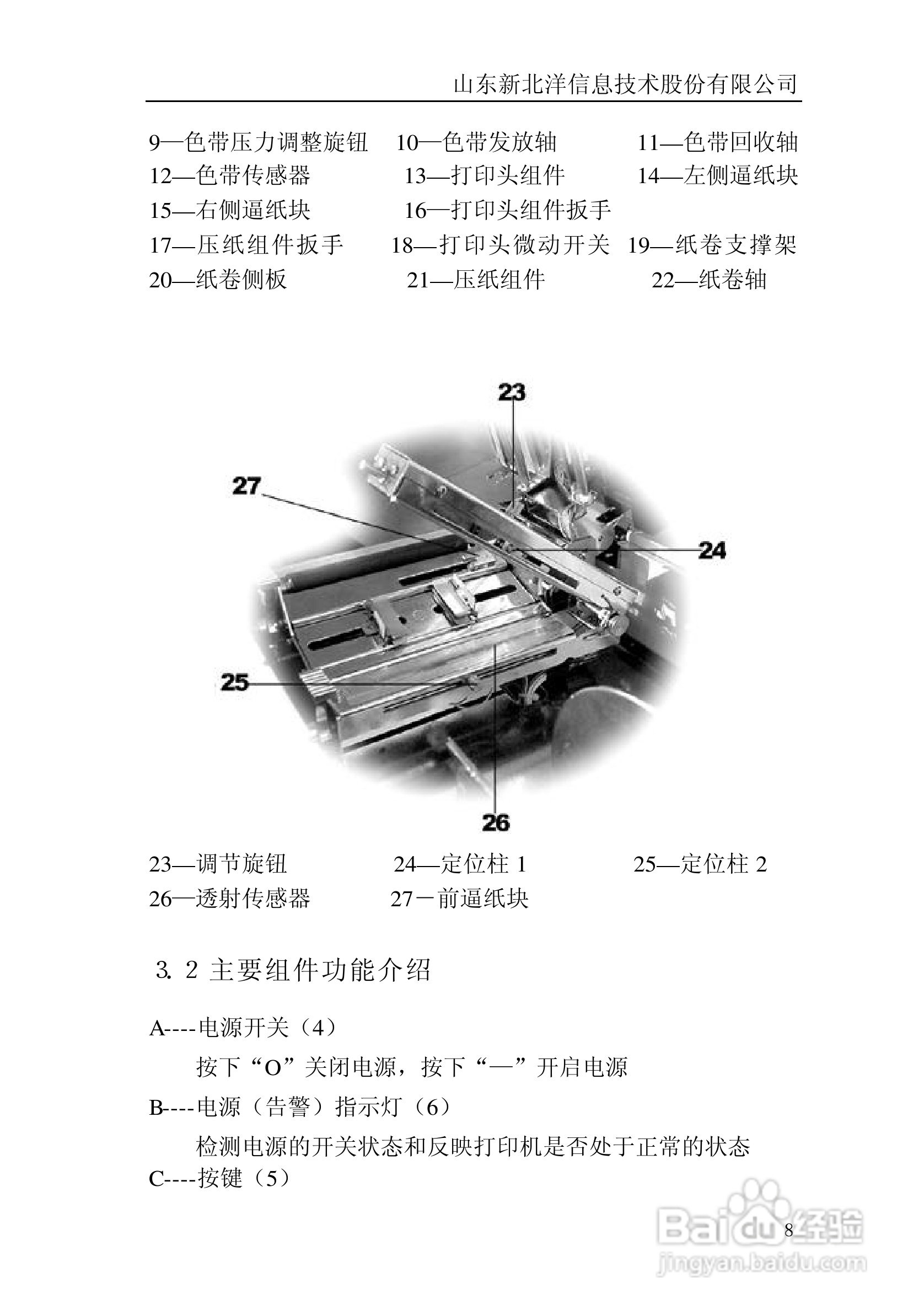 山东新北洋信息技术股份有限公司

9—色带压力调整旋钮　10—色带发放轴　11—色带回收轴
12—色带传感器　13—打印头组件　14—左侧逼纸块
15—右侧逼纸块　16—打印头组件扳手
17—压纸组件扳手　18—打印头微动开关　19—纸卷支撑架
20—纸卷侧板　21—压纸组件　22—纸卷轴

23

27

24

25

26

23—调节旋钮　24—定位柱 1　25—定位柱 2
26—透射传感器　27－前逼纸块

3. 2 主要组件功能介绍

A----电源开关（4）

按下“O”关闭电源，按下“—”开启电源

B----电源（告警）指示灯（6）

检测电源的开关状态和反映打印机是否处于正常的状态

C----按键（5）

8

Baidu经验
jingyan.baidu.com