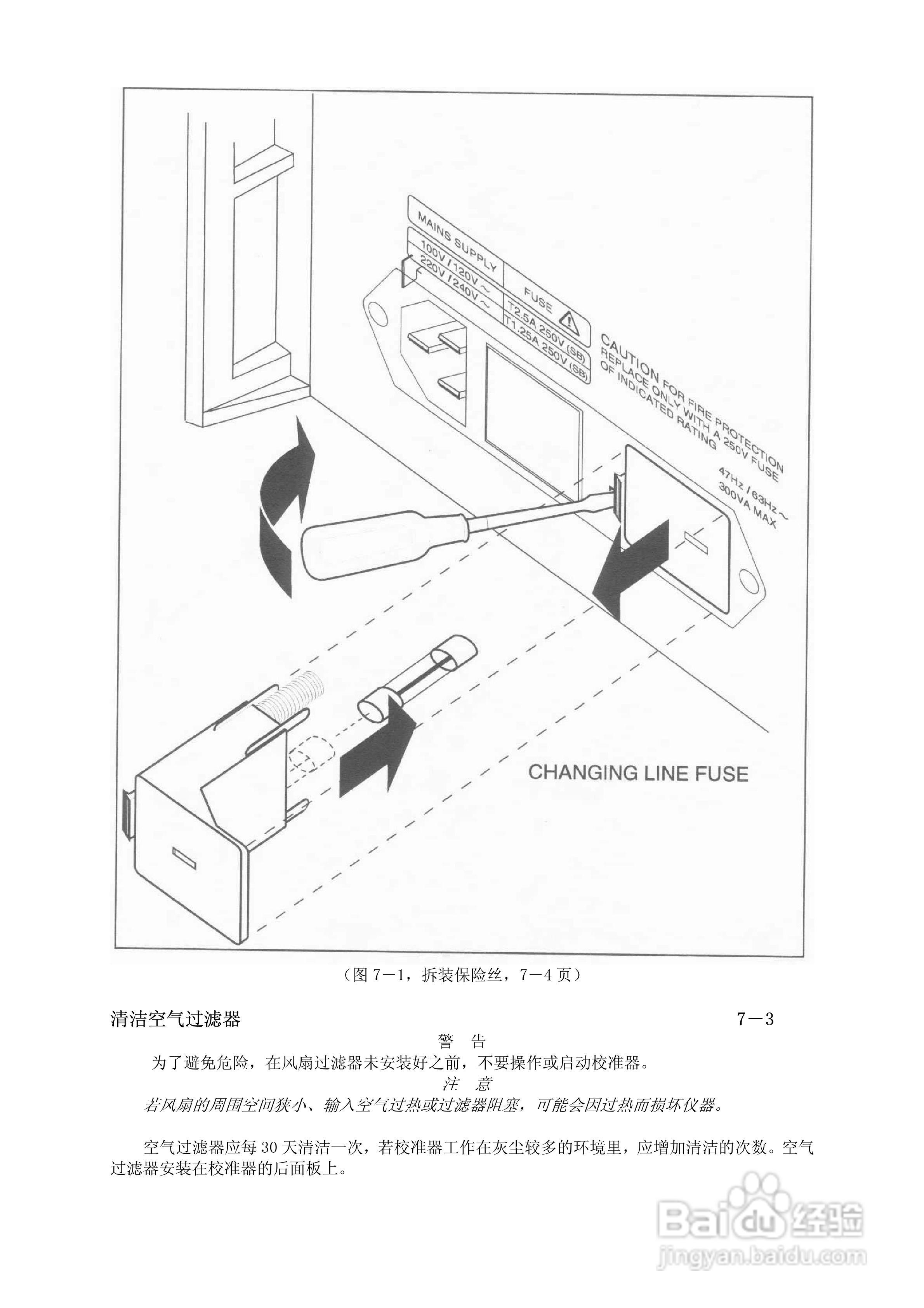 MAINS SUPPLY

100V / 120V ~
220V / 240V ~

FUSE

T2.5A 250V (SB)
T1.25A 250V (SB)

CAUTION FOR FIRE PROTECTION
REPLACE ONLY WITH A 250V FUSE
OF INDICATED RATING

47Hz / 63Hz ~
300VA MAX

CHANGING LINE FUSE

（图 7－1，拆装保险丝，7－4 页）

清洁空气过滤器 7－3

警 告

为了避免危险，在风扇过滤器未安装好之前，不要操作或启动校准器。

注 意

若风扇的周围空间狭小、输入空气过热或过滤器阻塞，可能会因过热而损坏仪器。

空气过滤器应每 30 天清洁一次，若校准器工作在灰尘较多的环境里，应增加清洁的次数。空气过滤器安装在校准器的后面板上。

Baidu 经验
jingyan.baidu.com