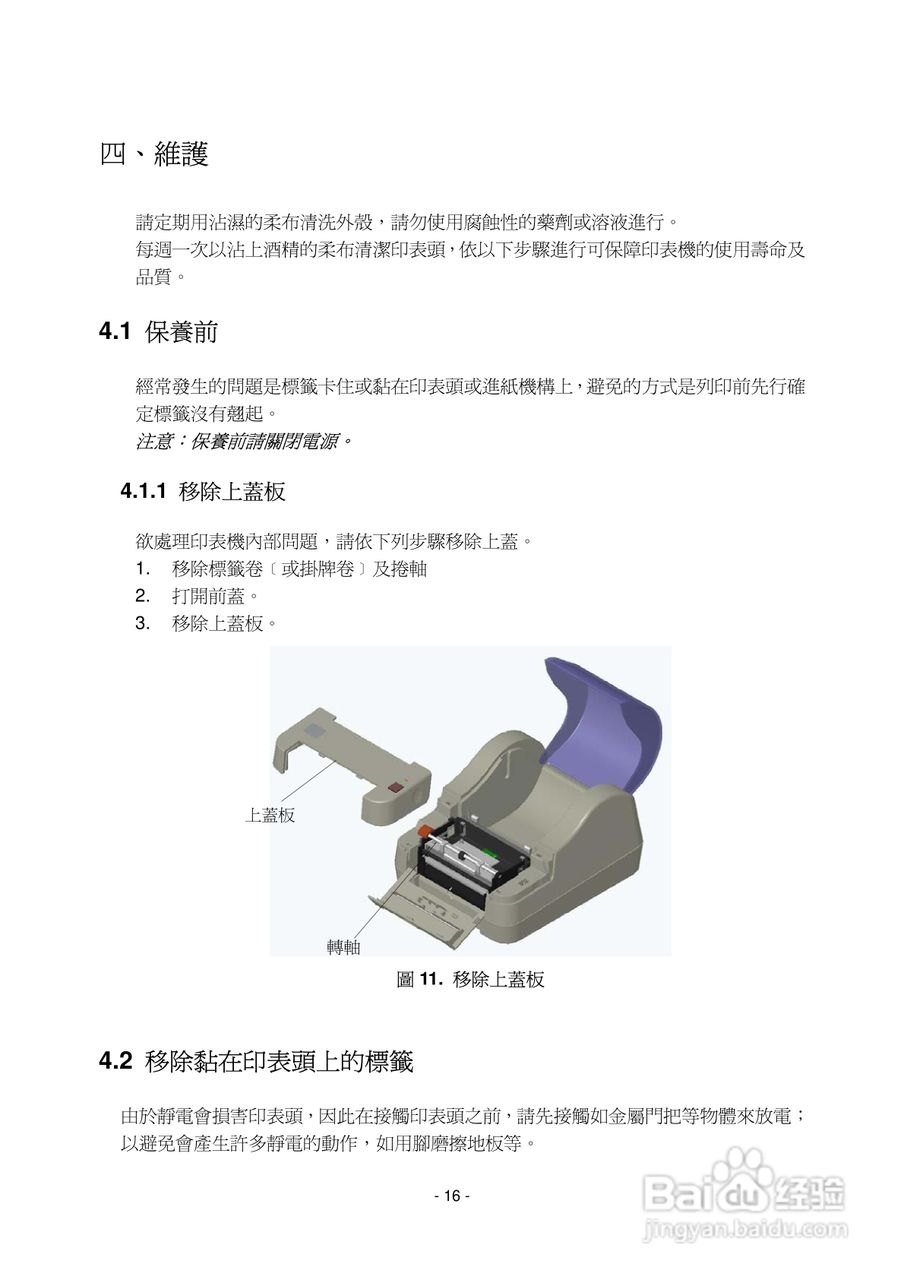 四、維護

請定期用沾濕的柔布清洗外殼，請勿使用腐蝕性的藥劑或溶液進行。
每週一次以沾上酒精的柔布清潔印表頭，依以下步驟進行可保障印表機的使用壽命及品質。

4.1 保養前

經常發生的問題是標籤卡住或黏在印表頭或進紙機構上，避免的方式是列印前先行確定標籤沒有翹起。
注意：保養前請關閉電源。

4.1.1 移除上蓋板

欲處理印表機內部問題，請依下列步驟移除上蓋。
1. 移除標籤卷〔或掛牌卷〕及捲軸
2. 打開前蓋。
3. 移除上蓋板。

上蓋板
轉軸

圖 11. 移除上蓋板

4.2 移除黏在印表頭上的標籤

由於靜電會損害印表頭，因此在接觸印表頭之前，請先接觸如金屬門把等物體來放電；以避免會產生許多靜電的動作，如用腳磨擦地板等。

- 16 -

Baidu 经验
jingyan.baidu.com